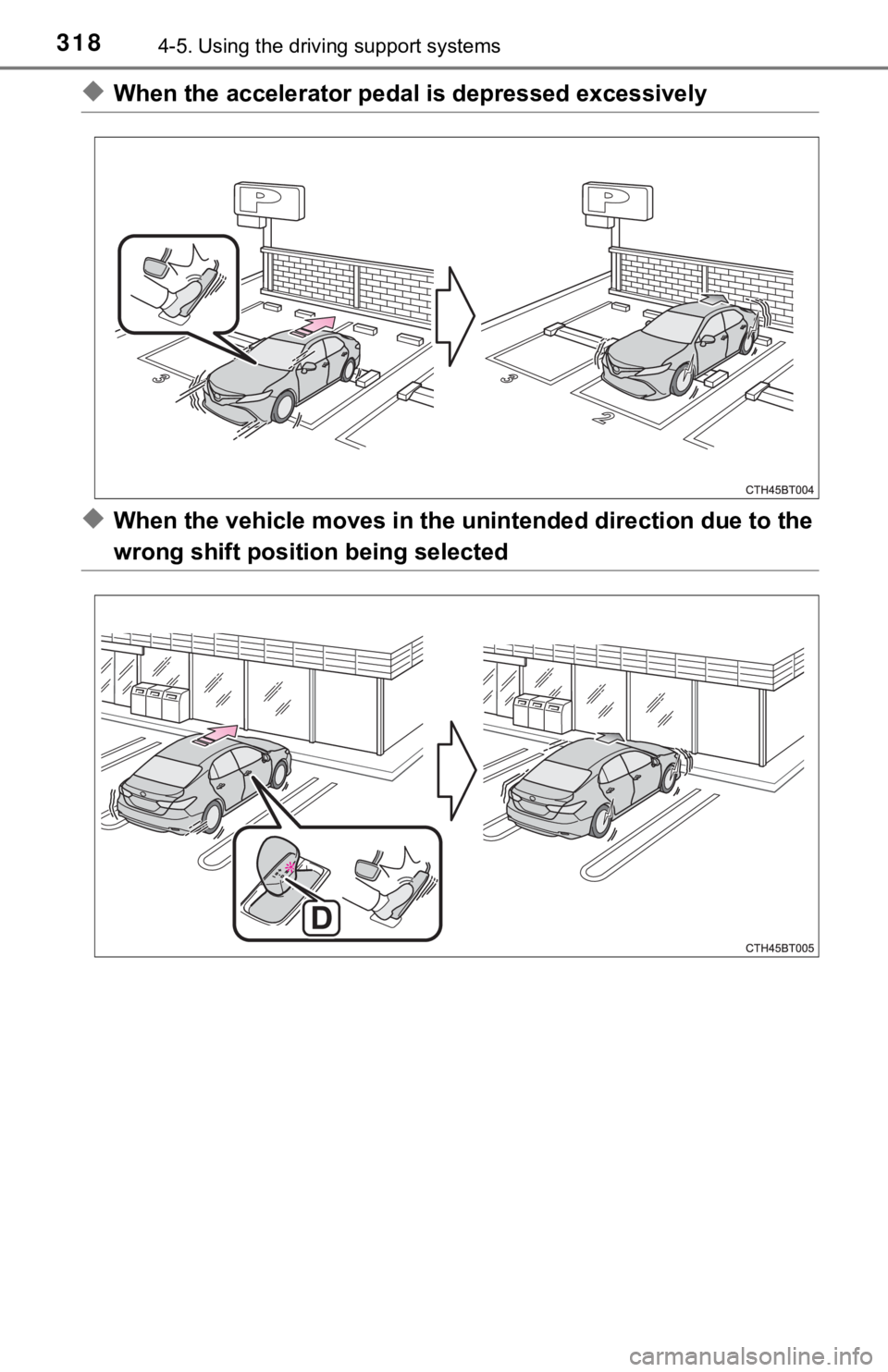 318 4-5. Using the driving support systems

◆ When the accelerator pedal is depressed excessively

P

P

3

3

2

CTH45BT004

◆ When the vehicle moves in the unintended direction due to the wrong shift position being selected

D

CTH45BT005

carmanualsonline.info