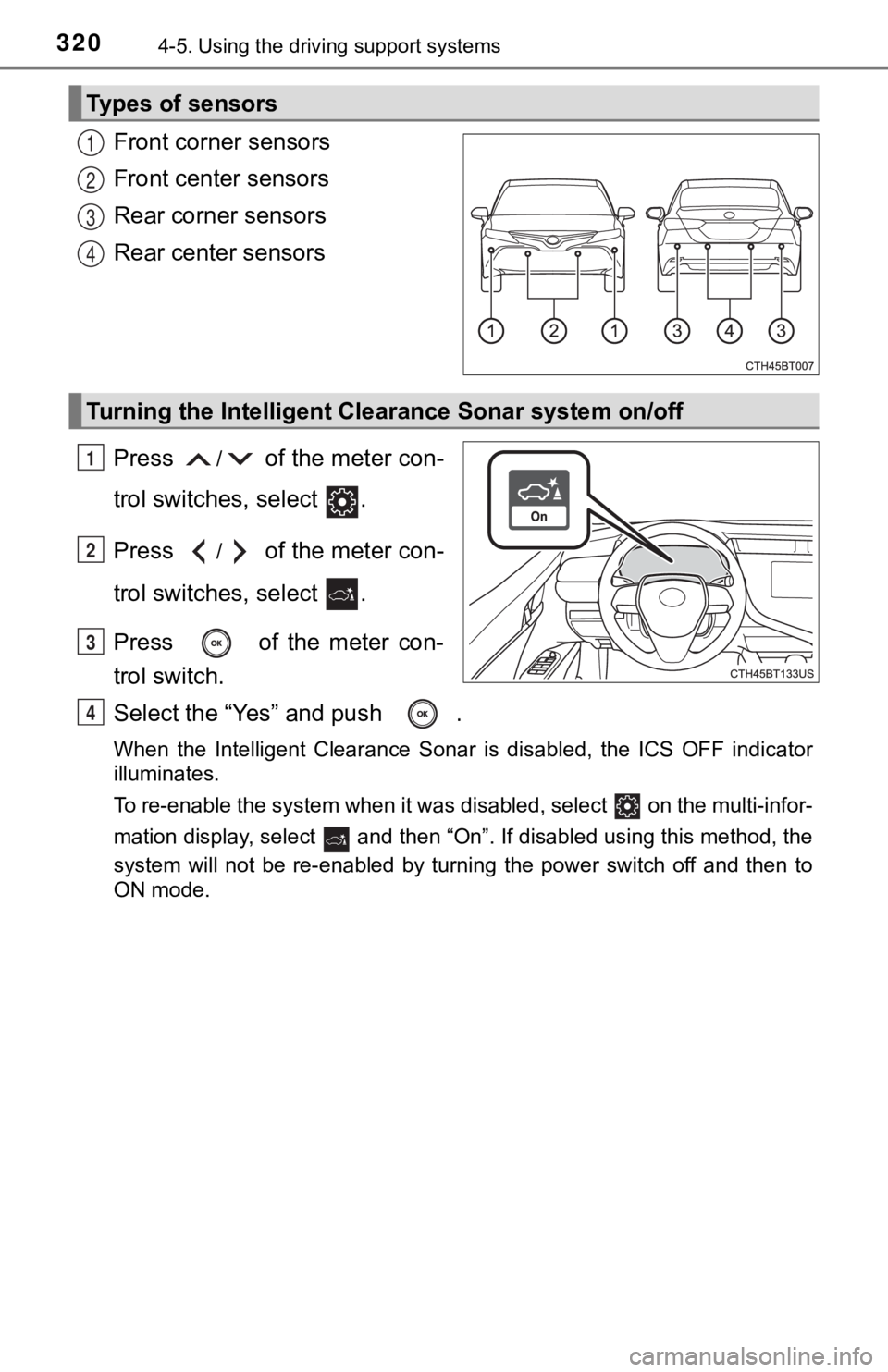 320 4-5. Using the driving support systems

Types of sensors

1 Front corner sensors
2 Front center sensors
3 Rear corner sensors
4 Rear center sensors

1 2 1 3 4 3
CTH45BT007

Turning the Intelligent Clearance Sonar system on/off

1 Press / of the meter control switches, select .

2 Press / of the meter control switches, select .

3 Press OK of the meter control switch.

4 Select the “Yes” and push OK .

On
CTH45BT133US

When the Intelligent Clearance Sonar is disabled, the ICS OFF indicator illuminates.

To re-enable the system when it was disabled, select on the multi-information display, select and then “On”. If disabled using this method, the system will not be re-enabled by turning the power switch off and then to ON mode.

carmanualsonline.info