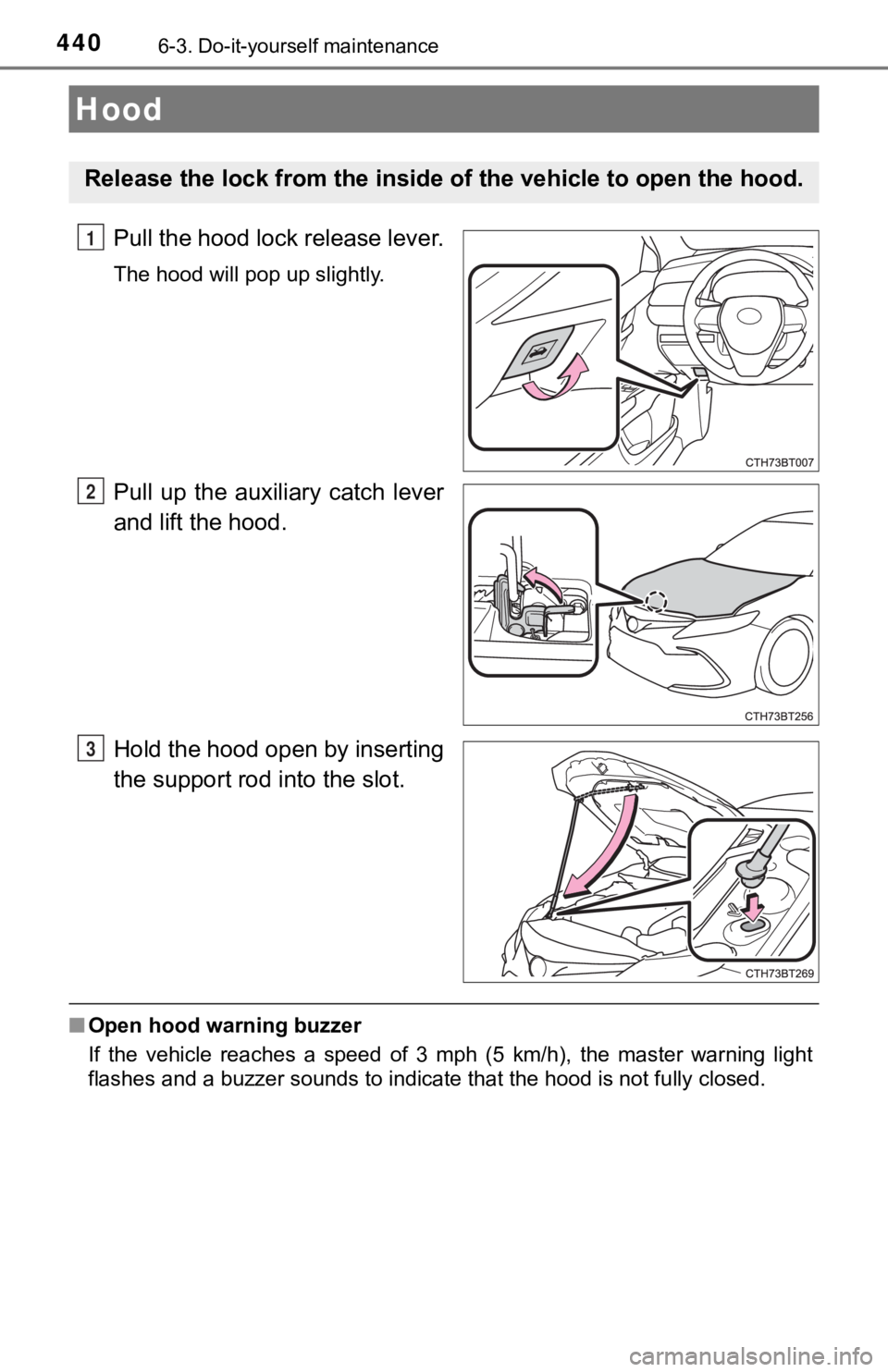 440
6-3. Do-it-yourself maintenance

Hood

Release the lock from the inside of the vehicle to open the hood.

1
Pull the hood lock release lever.

The hood will pop up slightly.

CTH73BT007

2
Pull up the auxiliary catch lever and lift the hood.

CTH73BT256

3
Hold the hood open by inserting the support rod into the slot.

CTH73BT269

■ Open hood warning buzzer
If the vehicle reaches a speed of 3 mph (5 km/h), the master warning light flashes and a buzzer sounds to indicate that the hood is not fully closed.

carmanualsonline.info