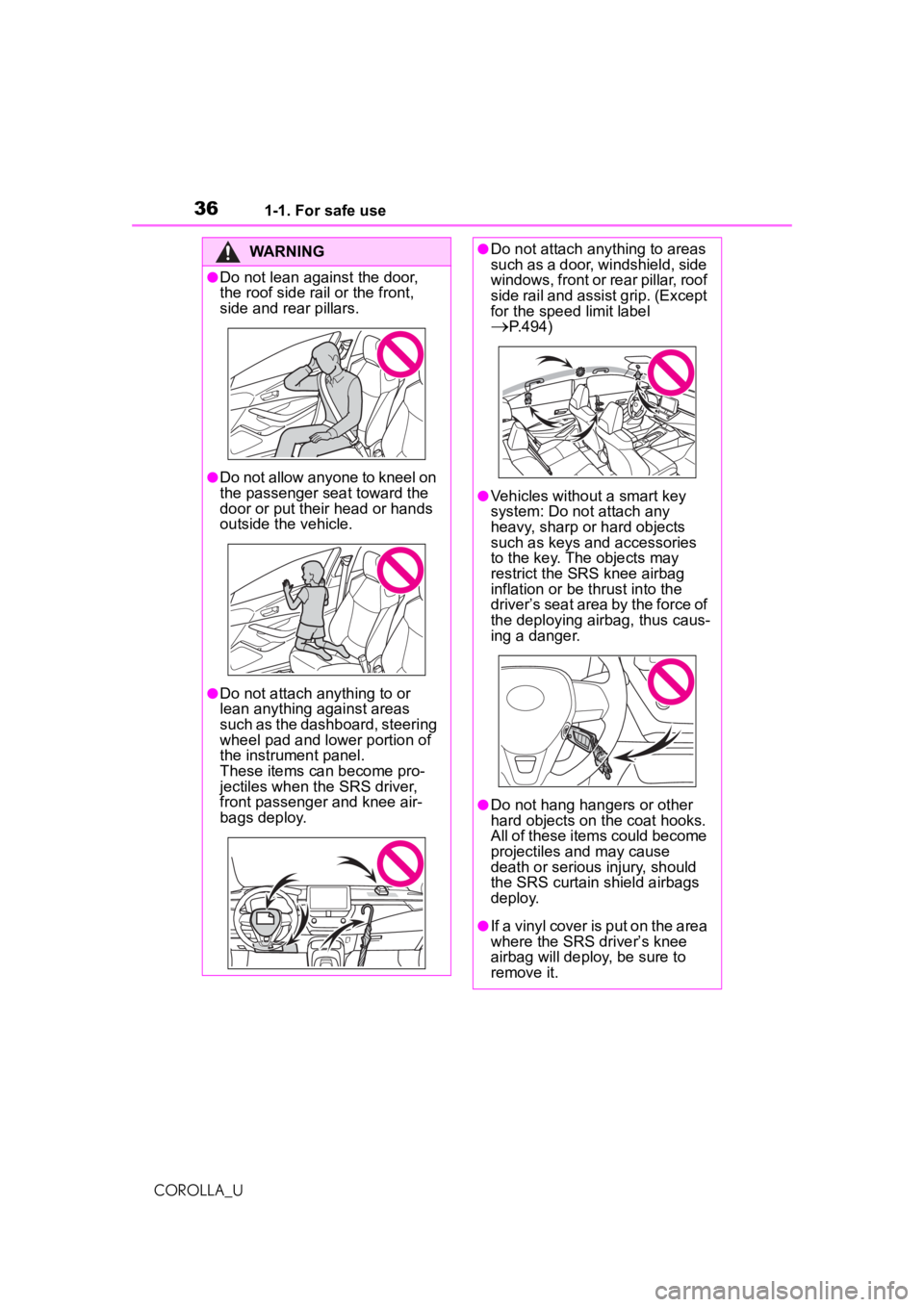 36 1-1. For safe use

WARNING

●Do not lean against the door, the roof side rail or the front, side and rear pillars.

●Do not allow anyone to kneel on the passenger seat toward the door or put their head or hands outside the vehicle.

●Do not attach anything to or lean anything against areas such as the dashboard, steering wheel pad and lower portion of the instrument panel.
These items can become projectiles when the SRS driver, front passenger and knee airbags deploy.

●Do not attach anything to areas such as a door, windshield, side windows, front or rear pillar, roof side rail and assist grip. (Except for the speed limit label →P.494)

●Vehicles without a smart key system: Do not attach any heavy, sharp or hard objects such as keys and accessories to the key. The objects may restrict the SRS knee airbag inflation or be thrust into the driver's seat area by the force of the deploying airbag, thus causing a danger.

●Do not hang hangers or other hard objects on the coat hooks. All of these items could become projectiles and may cause death or serious injury, should the SRS curtain shield airbags deploy.

●If a vinyl cover is put on the area where the SRS driver's knee airbag will deploy, be sure to remove it.

COROLLA_U

carmanualsonline.info