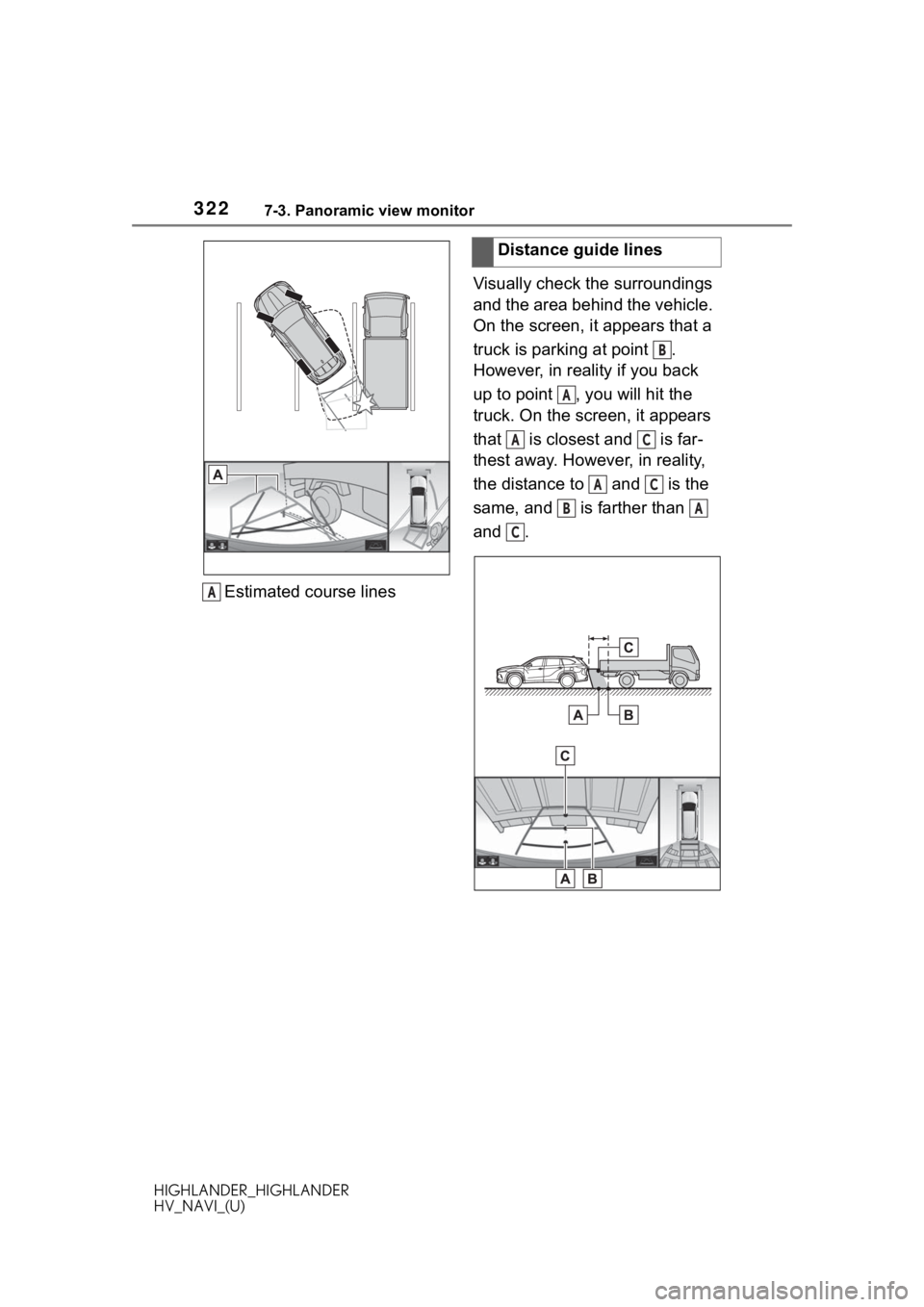 322 7-3. Panoramic view monitor

A

A Estimated course lines

Distance guide lines

Visually check the surroundings and the area behind the vehicle. On the screen, it appears that a truck is parking at point B. However, in reality if you back up to point A, you will hit the truck. On the screen, it appears that A is closest and C is farthest away. However, in reality, the distance to A and C is the same, and B is farther than A and C.

C

A B

C

A B

HIGHLANDER_HIGHLANDER
HV_NAVI_(U)

carmanualsonline.info