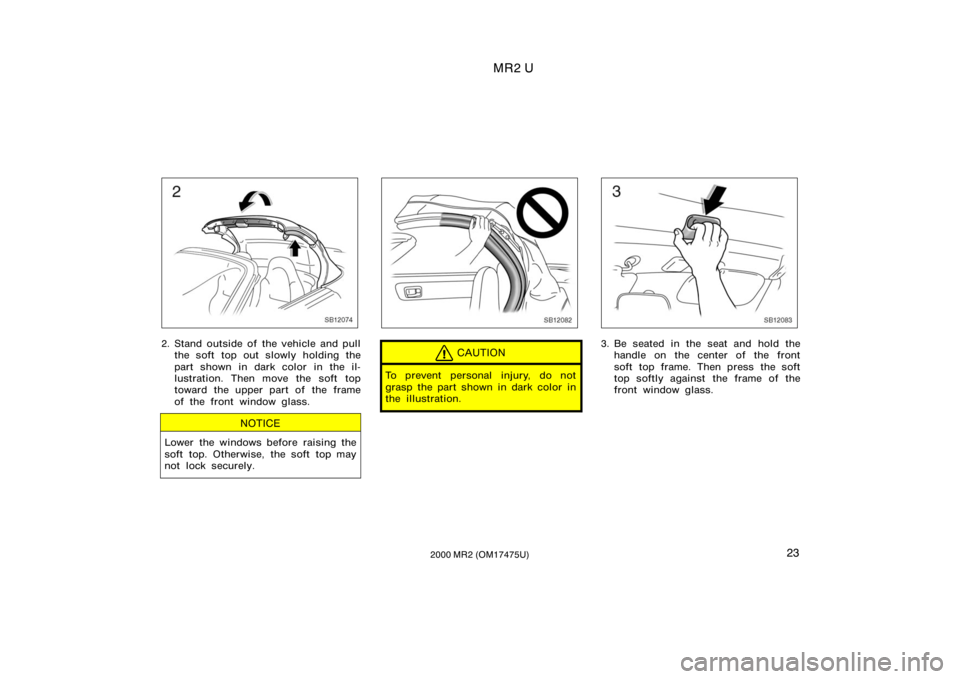 MR2 U

2

SB12074

2. Stand outside of the vehicle and pull the soft top out slowly holding the part shown in dark color in the illustration. Then move the soft top toward the upper part of the frame of the front window glass.

NOTICE

Lower the windows before raising the soft top. Otherwise, the soft top may not lock securely.

SB12082

CAUTION

To prevent personal injury, do not grasp the part shown in dark color in the illustration.

3

SB12083

3. Be seated in the seat and hold the handle on the center of the front soft top frame. Then press the soft top softly against the frame of the front window glass.

23

2000 MR2 (OM17475U)

carmanualsonline.info