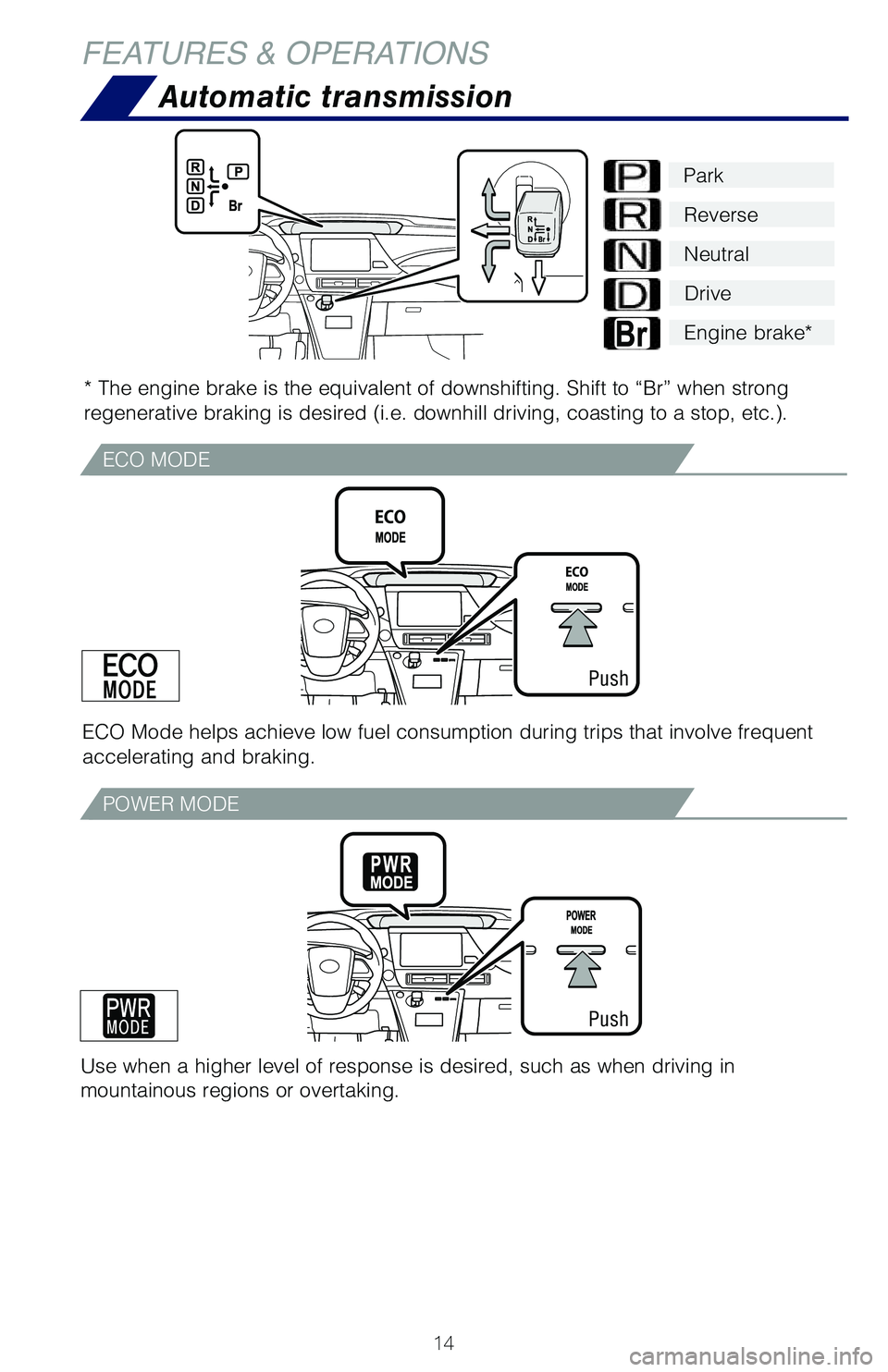 FEATURES & OPERATIONS

Automatic transmission

R
N
D
P
Br

R
N
D
Br

P Park
R Reverse
N Neutral
D Drive
Br Engine brake*

* The engine brake is the equivalent of downshifting. Shift to “Br” when strong regenerative braking is desired (i.e. downhill driving, coasting to a stop, etc.).

ECO MODE

ECO MODE

ECO MODE

Push

ECO MODE

ECO Mode helps achieve low fuel consumption during trips that involve frequent accelerating and braking.

POWER MODE

PWR MODE

POWER MODE

Push

PWR MODE

Use when a higher level of response is desired, such as when driving in mountainous regions or overtaking.

14

carmanualsonline.info