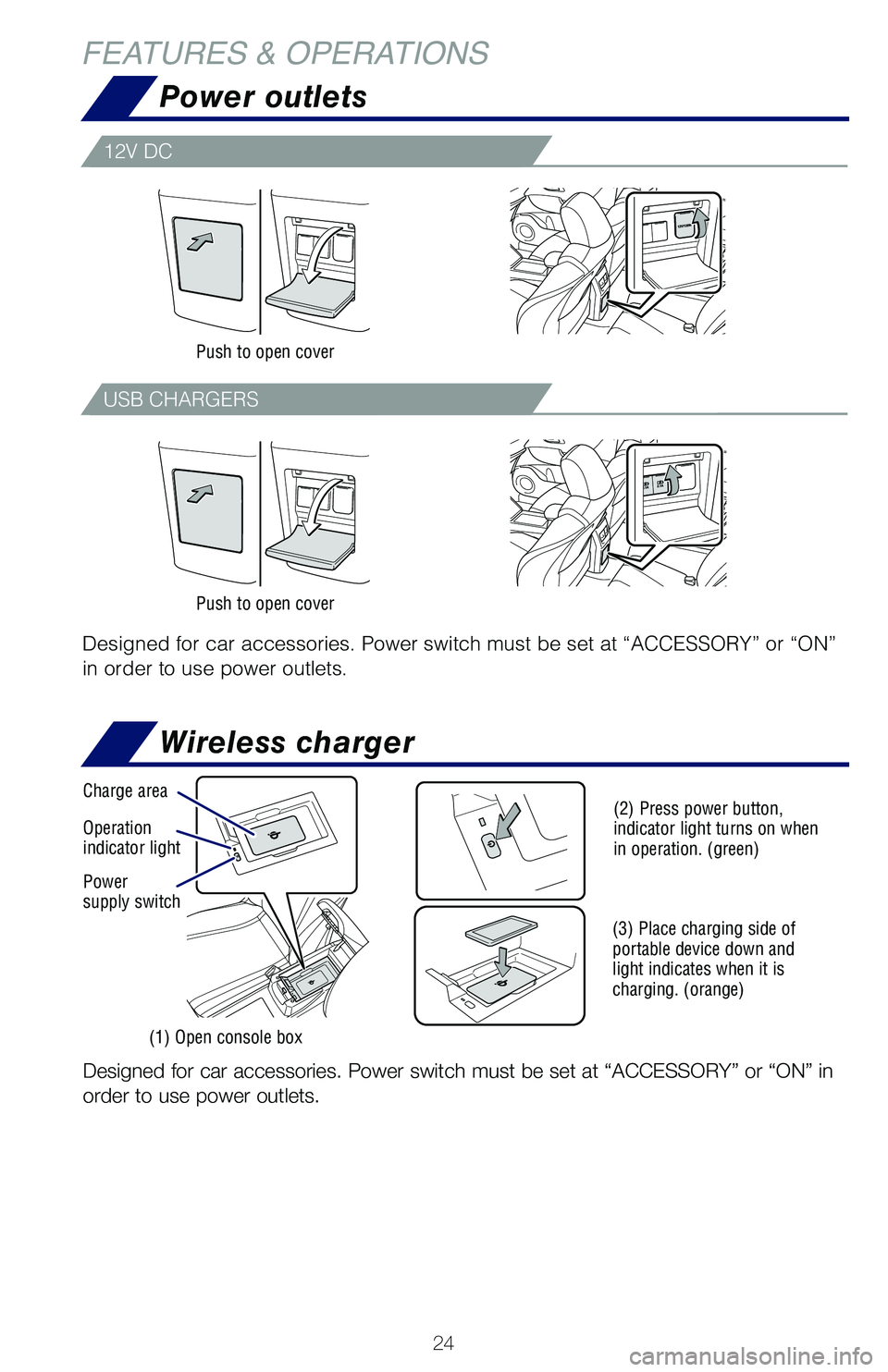 FEATURES & OPERATIONS

Power outlets

12V DC

Push to open cover

USB CHARGERS

Push to open cover

Designed for car accessories. Power switch must be set at “ACCESSORY” or “ON” in order to use power outlets.

Wireless charger

Charge area

Operation indicator light

Power supply switch

(1) Open console box

(2) Press power button, indicator light turns on when in operation. (green)

(3) Place charging side of portable device down and light indicates when it is charging. (orange)

Designed for car accessories. Power switch must be set at “ACCESSORY” or “ON” in order to use power outlets.

24

carmanualsonline.info