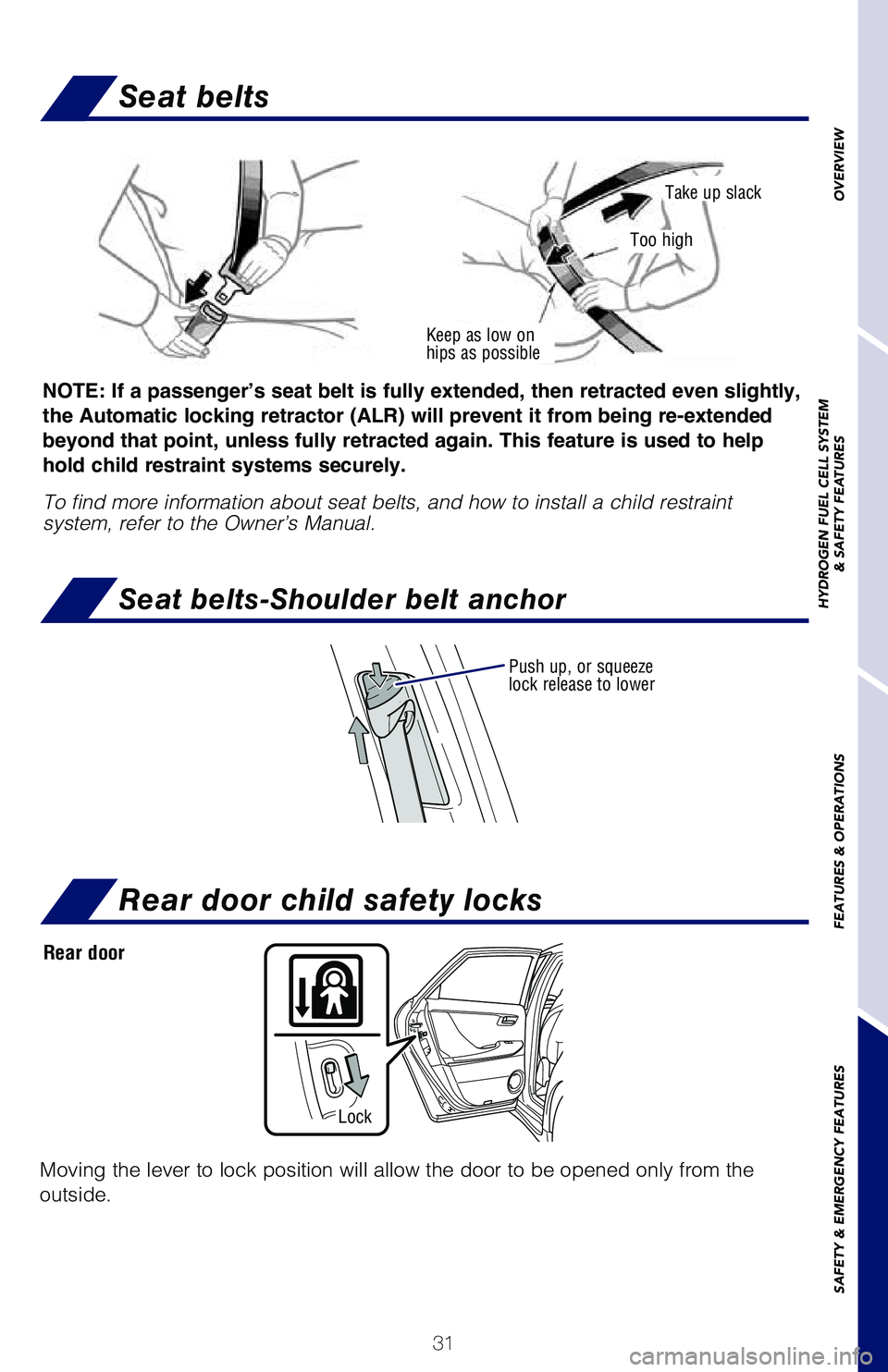 Seat belts

Take up slack

Too high

Keep as low on hips as possible

NOTE: If a passenger's seat belt is fully extended, then retracted even slightly, the Automatic locking retractor (ALR) will prevent it from being re-extended beyond that point, unless fully retracted again. This feature is used to help hold child restraint systems securely.

To find more information about seat belts, and how to install a child restraint system, refer to the Owner's Manual.

Seat belts-Shoulder belt anchor

Push up, or squeeze lock release to lower

Rear door child safety locks

Rear door

Lock

Moving the lever to lock position will allow the door to be opened only from the outside.

31

OVERVIEW

HYDROGEN FUEL CELL SYSTEM & SAFETY FEATURES

FEATURES & OPERATIONS

SAFETY & EMERGENCY FEATURES

carmanualsonline.info