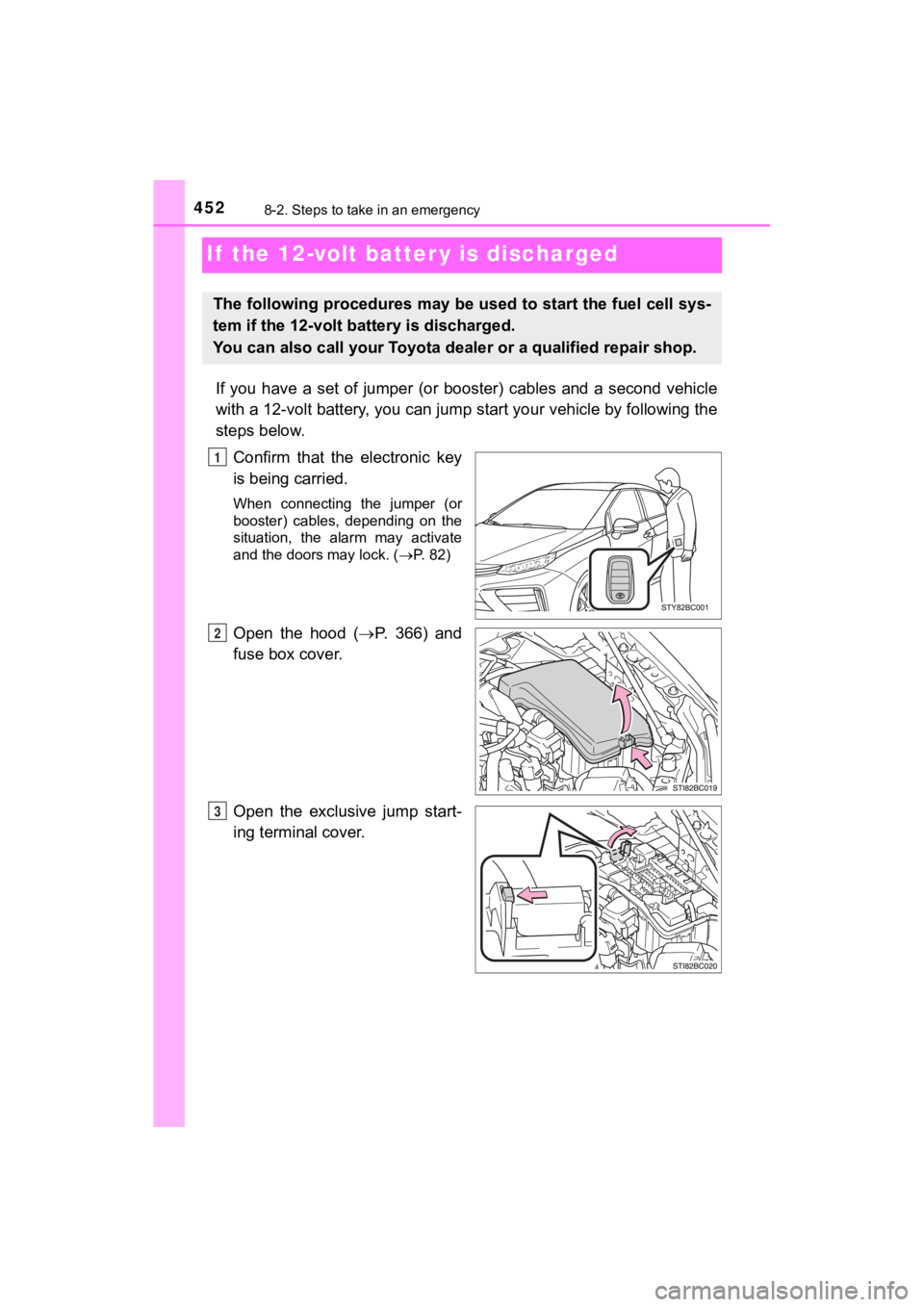 452 8-2. Steps to take in an emergency

If the 12-volt battery is discharged

The following procedures may be used to start the fuel cell system if the 12-volt battery is discharged.
You can also call your Toyota dealer or a qualified repair shop.

If you have a set of jumper (or booster) cables and a second vehicle with a 12-volt battery, you can jump start your vehicle by following the steps below.

1 Confirm that the electronic key is being carried.

When connecting the jumper (or booster) cables, depending on the situation, the alarm may activate and the doors may lock. ($\rightarrow$P. 82)

STY82BC001

2 Open the hood ($\rightarrow$P. 366) and fuse box cover.

STI82BC019

3 Open the exclusive jump starting terminal cover.

STI82BC020

carmanualsonline.info