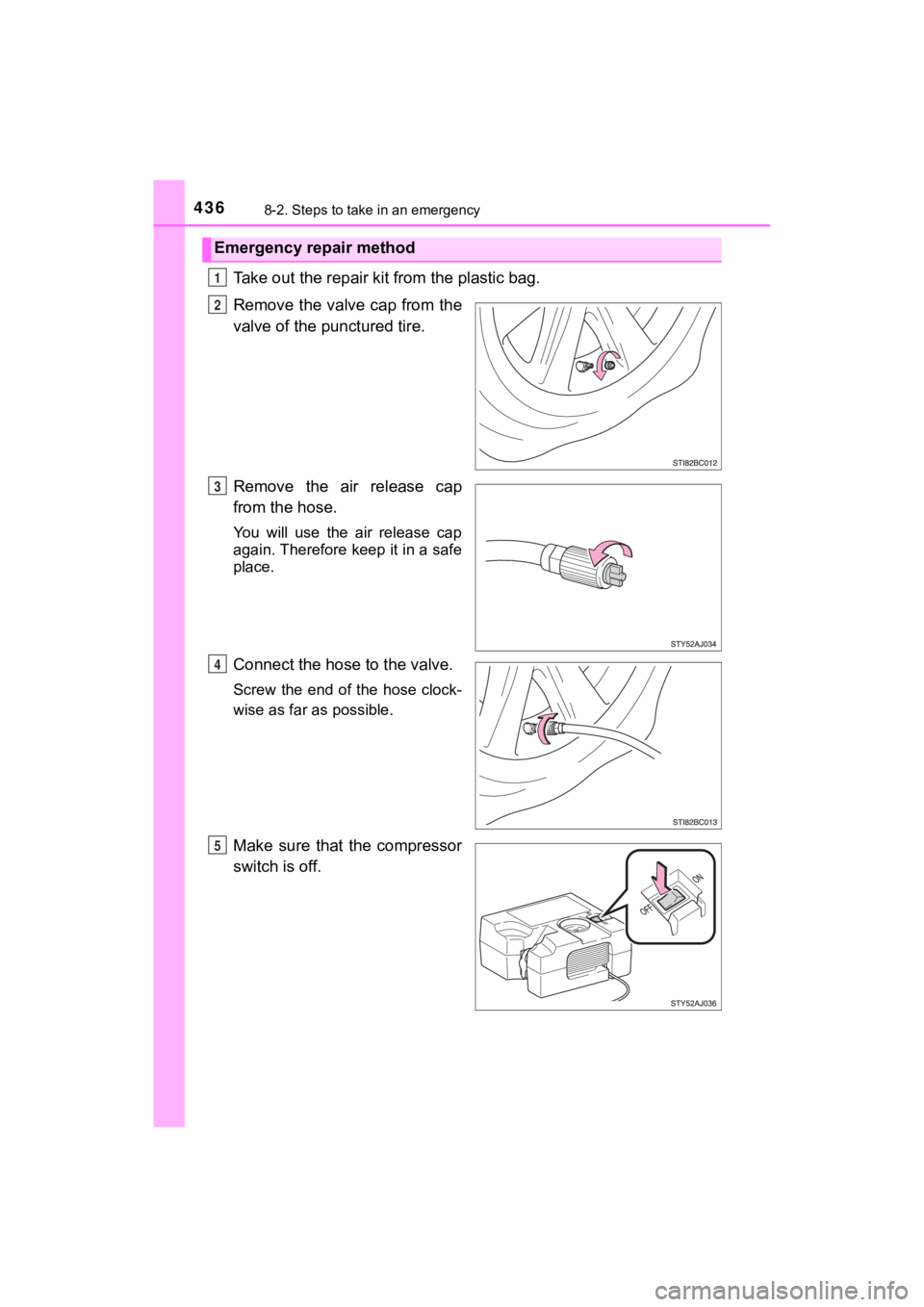 436 8-2. Steps to take in an emergency

Emergency repair method

1 Take out the repair kit from the plastic bag.

2 Remove the valve cap from the valve of the punctured tire.

STI82BC012

3 Remove the air release cap from the hose.

You will use the air release cap again. Therefore keep it in a safe place.

STY52AJ034

4 Connect the hose to the valve.

Screw the end of the hose clockwise as far as possible.

STI82BC013

5 Make sure that the compressor switch is off.

OFF ON

STY52AJ036

carmanualsonline.info