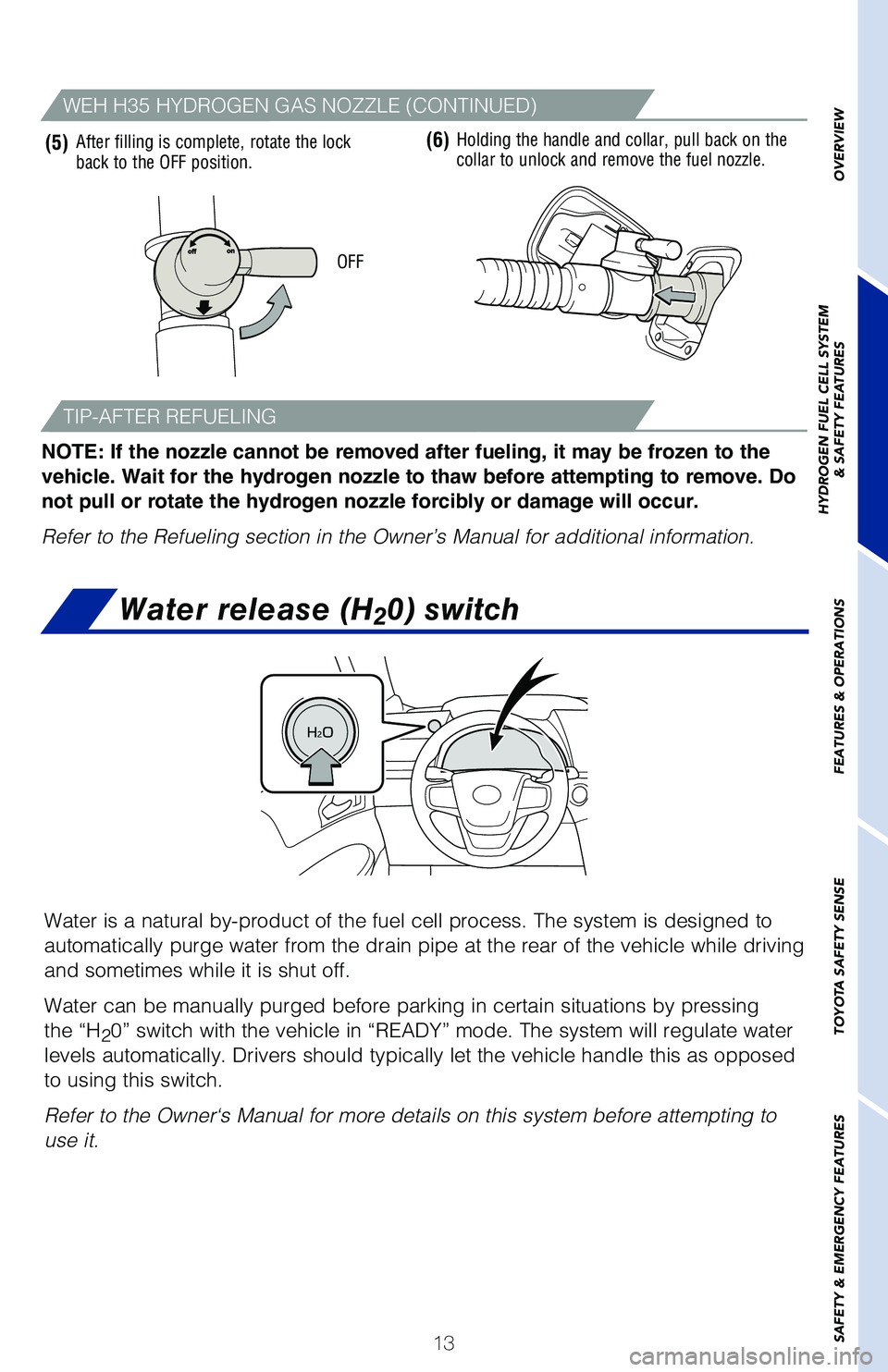 WEH H35 HYDROGEN GAS NOZZLE (CONTINUED)

(5) After filling is complete, rotate the lock back to the OFF position.

off on

OFF

(6) Holding the handle and collar, pull back on the collar to unlock and remove the fuel nozzle.

TIP-AFTER REFUELING

NOTE: If the nozzle cannot be removed after fueling, it may be frozen to the vehicle. Wait for the hydrogen nozzle to thaw before attempting to remove. Do not pull or rotate the hydrogen nozzle forcibly or damage will occur.

Refer to the Refueling section in the Owner's Manual for additional information.

Water release ($H_20$) switch

$H_2O$

Water is a natural by-product of the fuel cell process. The system is designed to automatically purge water from the drain pipe at the rear of the vehicle while driving and sometimes while it is shut off.

Water can be manually purged before parking in certain situations by pressing the "$H_20$" switch with the vehicle in "READY" mode. The system will regulate water levels automatically. Drivers should typically let the vehicle handle this as opposed to using this switch.

Refer to the Owner's Manual for more details on this system before attempting to use it.

13

OVERVIEW

HYDROGEN FUEL CELL SYSTEM & SAFETY FEATURES

FEATURES & OPERATIONS

TOYOTA SAFETY SENSE

SAFETY & EMERGENCY FEATURES

carmanualsonline.info