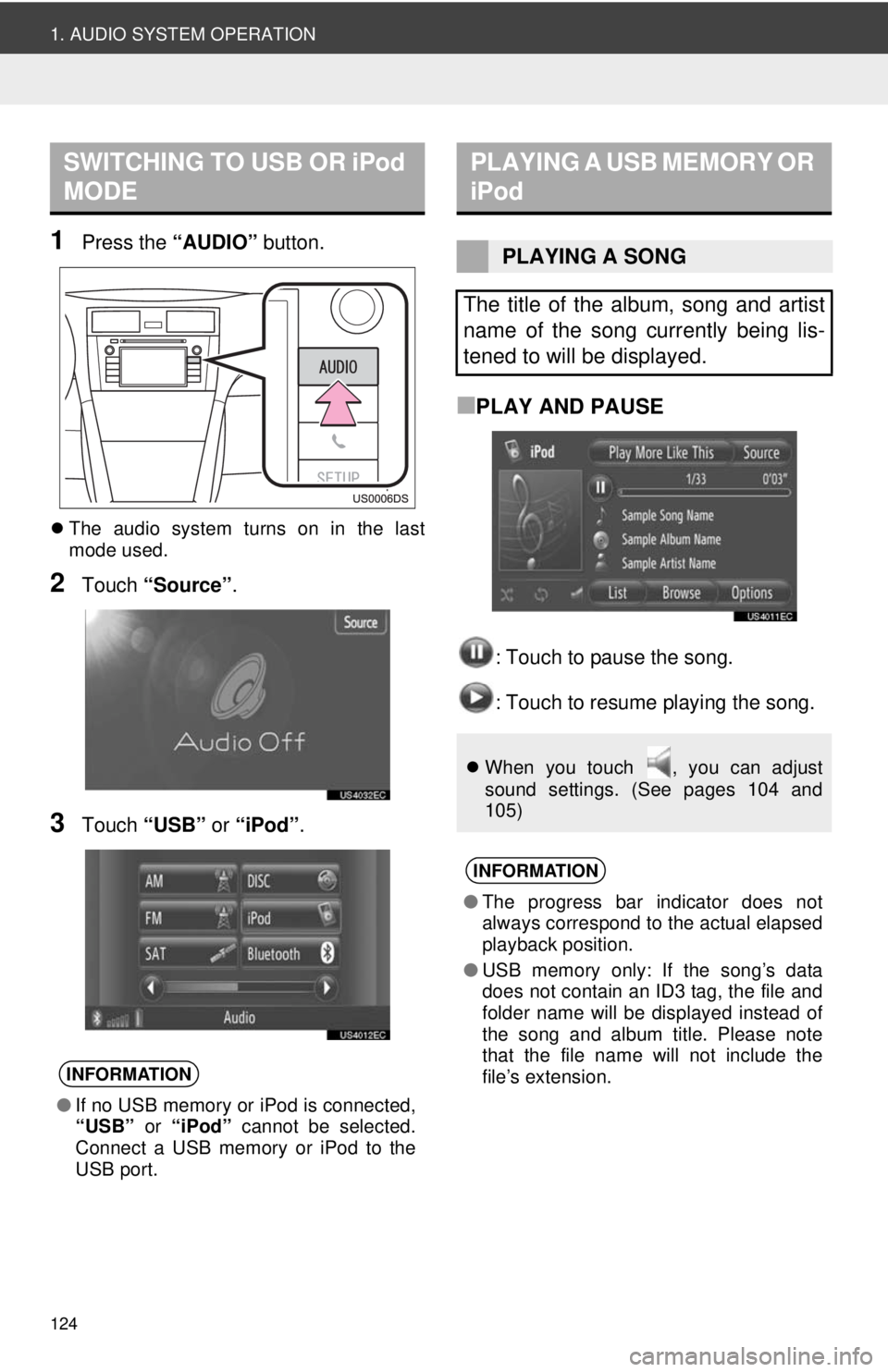 1. AUDIO SYSTEM OPERATION

SWITCHING TO USB OR iPod MODE

1 Press the “AUDIO” button.

AUDIO
SETUP
US0006DS

● The audio system turns on in the last mode used.

2 Touch “Source”.

Source
Audio Off
US4032EC

3 Touch “USB” or “iPod”.

AM
DISC
FM
iPod
SAT
Bluetooth
Audio
US4012EC

INFORMATION

● If no USB memory or iPod is connected, “USB” or “iPod” cannot be selected. Connect a USB memory or iPod to the USB port.

PLAYING A USB MEMORY OR iPod

PLAYING A SONG

The title of the album, song and artist name of the song currently being listened to will be displayed.

■PLAY AND PAUSE

iPod
Play More Like This
Source
1/33
0'03"
Sample Song Name
Sample Album Name
Sample Artist Name
List
Browse
Options
US4011EC

: Touch to pause the song.

: Touch to resume playing the song.

● When you touch , you can adjust sound settings. (See pages 104 and 105)

INFORMATION

● The progress bar indicator does not always correspond to the actual elapsed playback position.
● USB memory only: If the song’s data does not contain an ID3 tag, the file and folder name will be displayed instead of the song and album title. Please note that the file name will not include the file’s extension.

124
carmanualsonline.info