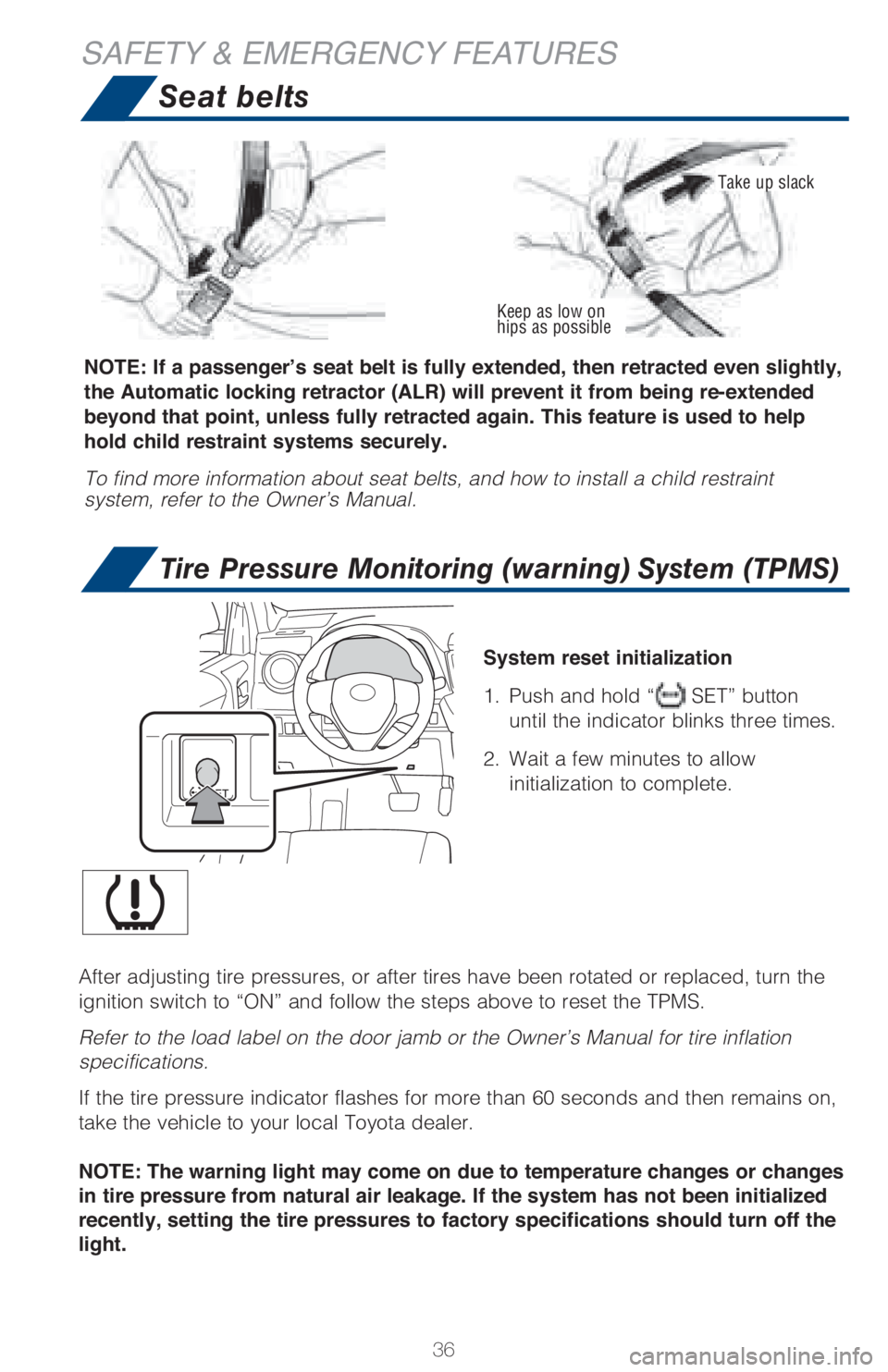 SAFETY & EMERGENCY FEATURES

Seat belts

Take up slack

Keep as low on hips as possible

NOTE: If a passenger's seat belt is fully extended, then retracted even slightly, the Automatic locking retractor (ALR) will prevent it from being re-extended beyond that point, unless fully retracted again. This feature is used to help hold child restraint systems securely.

To find more information about seat belts, and how to install a child restraint system, refer to the Owner's Manual.

Tire Pressure Monitoring (warning) System (TPMS)

System reset initialization

1. Push and hold " SET" button until the indicator blinks three times.

2. Wait a few minutes to allow initialization to complete.

After adjusting tire pressures, or after tires have been rotated or replaced, turn the ignition switch to "ON" and follow the steps above to reset the TPMS.

Refer to the load label on the door jamb or the Owner's Manual for tire inflation specifications.

If the tire pressure indicator flashes for more than 60 seconds and then remains on, take the vehicle to your local Toyota dealer.

NOTE: The warning light may come on due to temperature changes or changes in tire pressure from natural air leakage. If the system has not been initialized recently, setting the tire pressures to factory specifications should turn off the light.

36

carmanualsonline.info