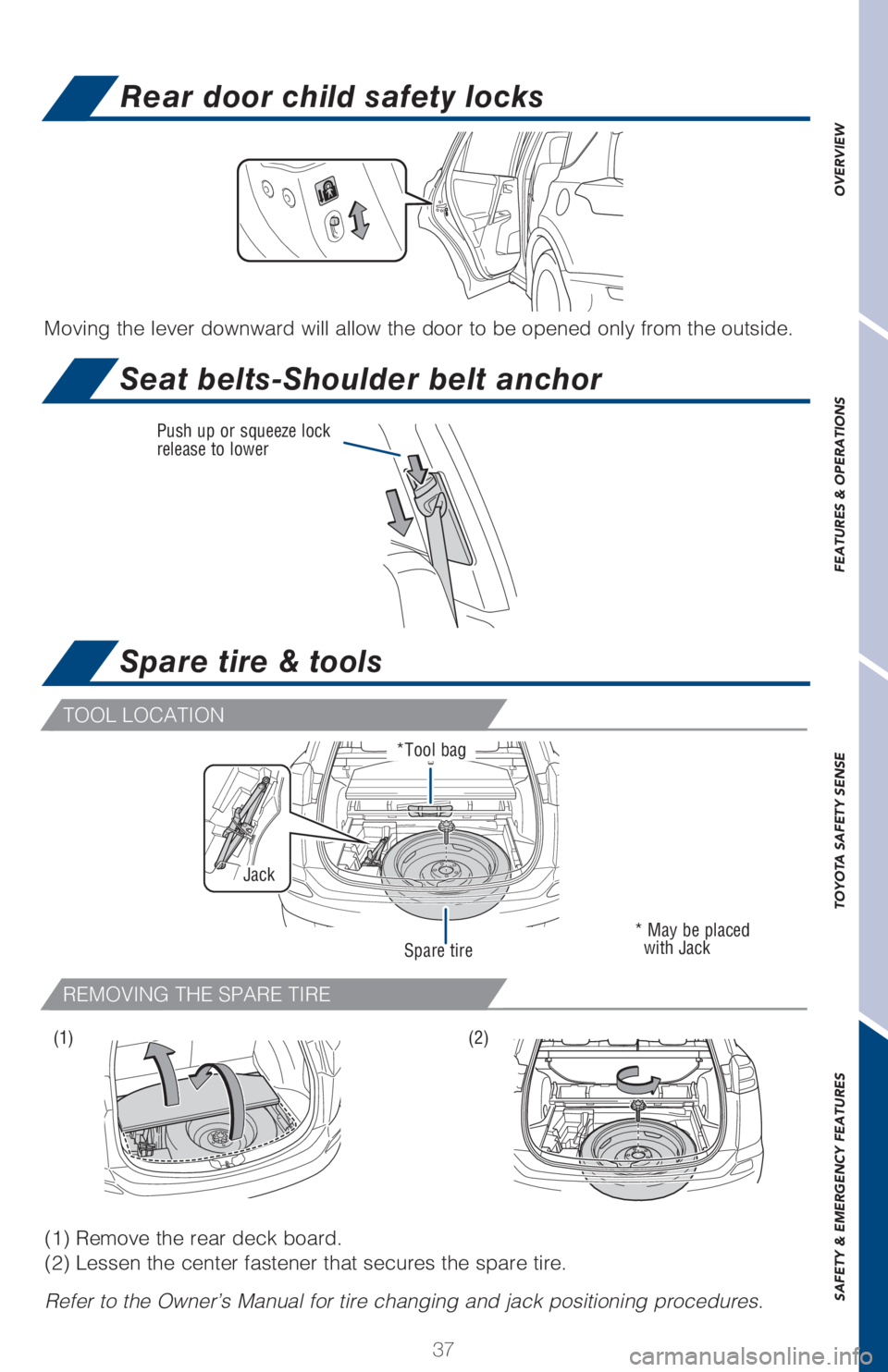 Rear door child safety locks

Moving the lever downward will allow the door to be opened only from the outside.

Seat belts-Shoulder belt anchor

Push up or squeeze lock release to lower

Spare tire & tools

TOOL LOCATION

*Tool bag

Jack

Spare tire

* May be placed with Jack

REMOVING THE SPARE TIRE

(1)

(2)

(1) Remove the rear deck board.
(2) Lessen the center fastener that secures the spare tire.

Refer to the Owner's Manual for tire changing and jack positioning procedures.

37

OVERVIEW

FEATURES & OPERATIONS

TOYOTA SAFETY SENSE

SAFETY & EMERGENCY FEATURES

carmanualsonline.info