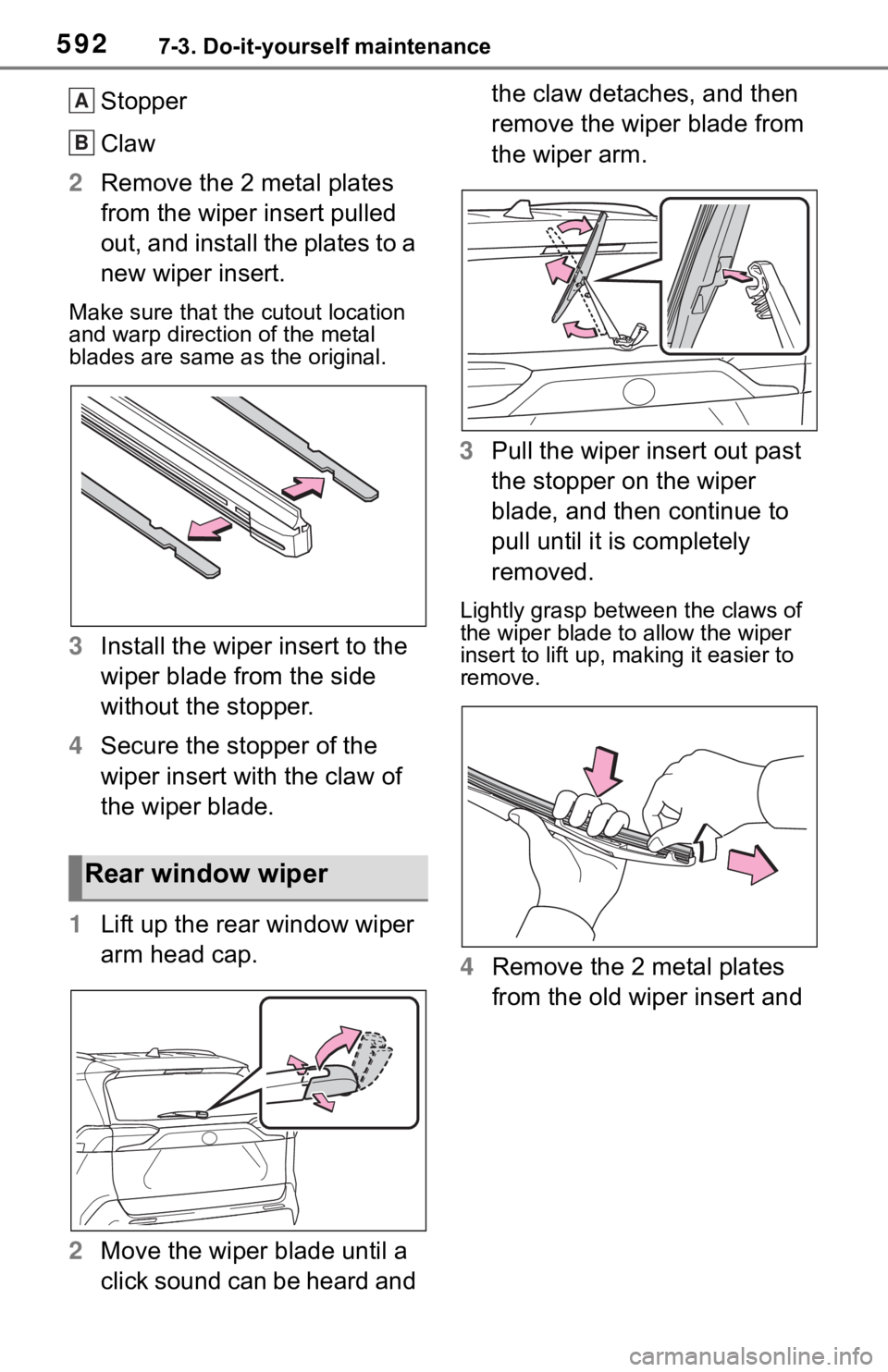 592 7-3. Do-it-yourself maintenance

A Stopper

B Claw

2 Remove the 2 metal plates from the wiper insert pulled out, and install the plates to a new wiper insert.

Make sure that the cutout location and warp direction of the metal blades are same as the original.

3 Install the wiper insert to the wiper blade from the side without the stopper.

4 Secure the stopper of the wiper insert with the claw of the wiper blade.

Rear window wiper

1 Lift up the rear window wiper arm head cap.

2 Move the wiper blade until a click sound can be heard and the claw detaches, and then remove the wiper blade from the wiper arm.

3 Pull the wiper insert out past the stopper on the wiper blade, and then continue to pull until it is completely removed.

Lightly grasp between the claws of the wiper blade to allow the wiper insert to lift up, making it easier to remove.

4 Remove the 2 metal plates from the old wiper insert and

carmanualsonline.info