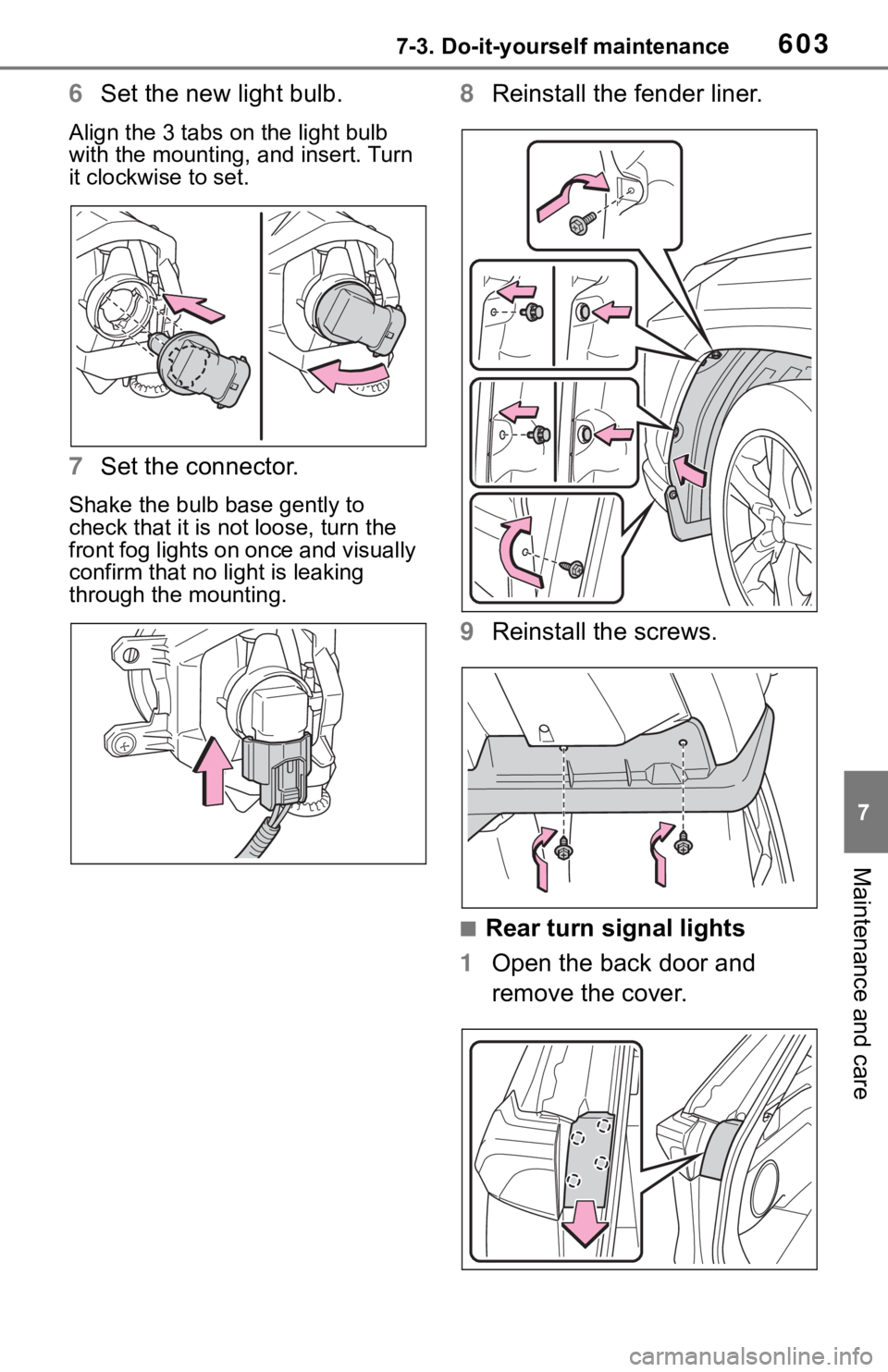 7-3. Do-it-yourself maintenance

603

6 Set the new light bulb.

Align the 3 tabs on the light bulb with the mounting, and insert. Turn it clockwise to set.

7 Set the connector.

Shake the bulb base gently to check that it is not loose, turn the front fog lights on once and visually confirm that no light is leaking through the mounting.

8 Reinstall the fender liner.

9 Reinstall the screws.

■ Rear turn signal lights

1 Open the back door and remove the cover.

7

Maintenance and care

carmanualsonline.info