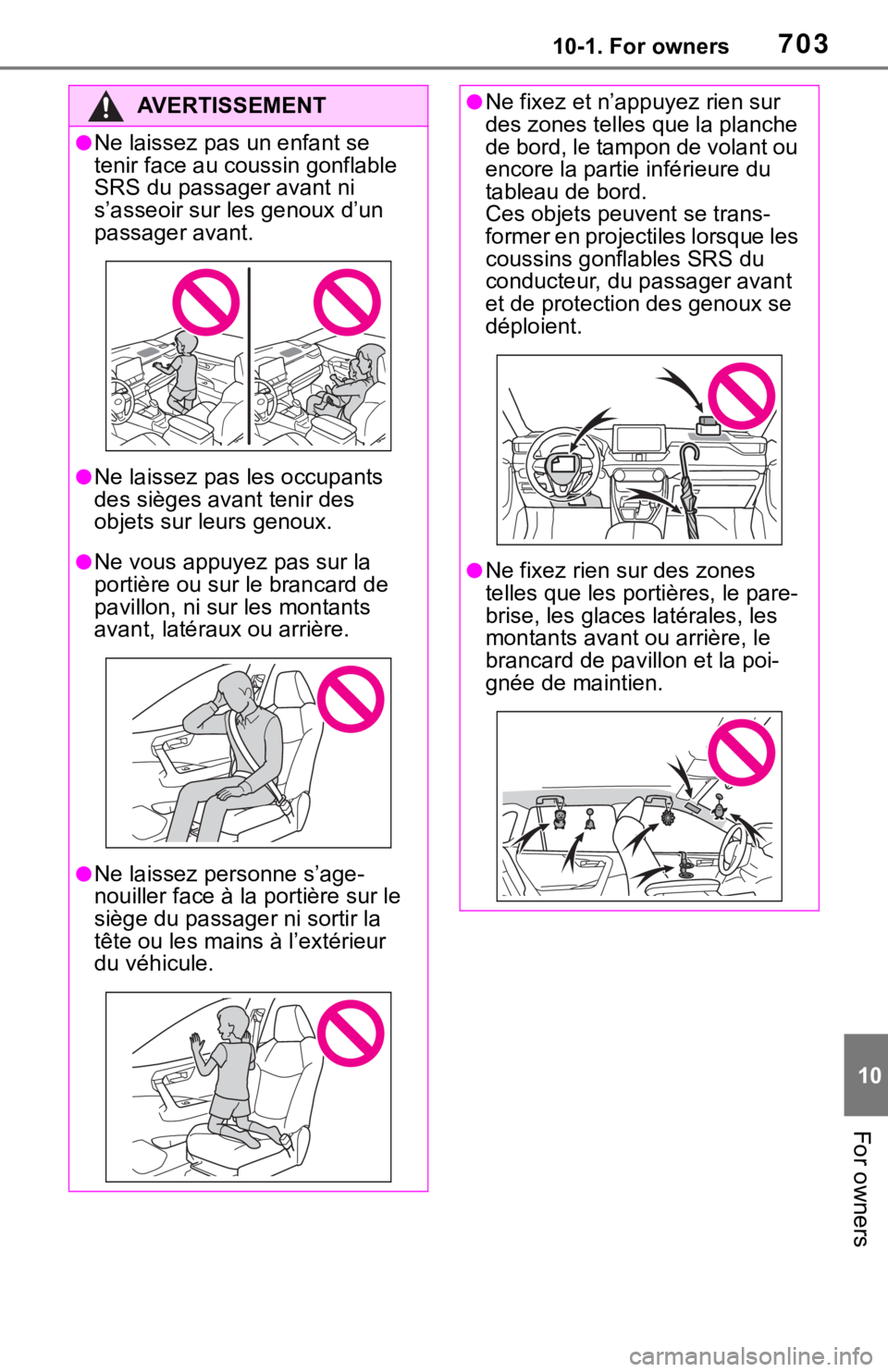 10-1. For owners 703

AVERTISSEMENT

●Ne laissez pas un enfant se tenir face au coussin gonflable SRS du passager avant ni s'asseoir sur les genoux d'un passager avant.

●Ne laissez pas les occupants des sièges avant tenir des objets sur leurs genoux.

●Ne vous appuyez pas sur la portière ou sur le brancard de pavillon, ni sur les montants avant, latéraux ou arrière.

●Ne laissez personne s'agenouiller face à la portière sur le siège du passager ni sortir la tête ou les mains à l'extérieur du véhicule.

●Ne fixez et n'appuyez rien sur des zones telles que la planche de bord, le tampon de volant ou encore la partie inférieure du tableau de bord.
Ces objets peuvent se transformer en projectiles lorsque les coussins gonflables SRS du conducteur, du passager avant et de protection des genoux se déploient.

●Ne fixez rien sur des zones telles que les portières, le pare-brise, les glaces latérales, les montants avant ou arrière, le brancard de pavillon et la poignée de maintien.

10

For owners

carmanualsonline.info