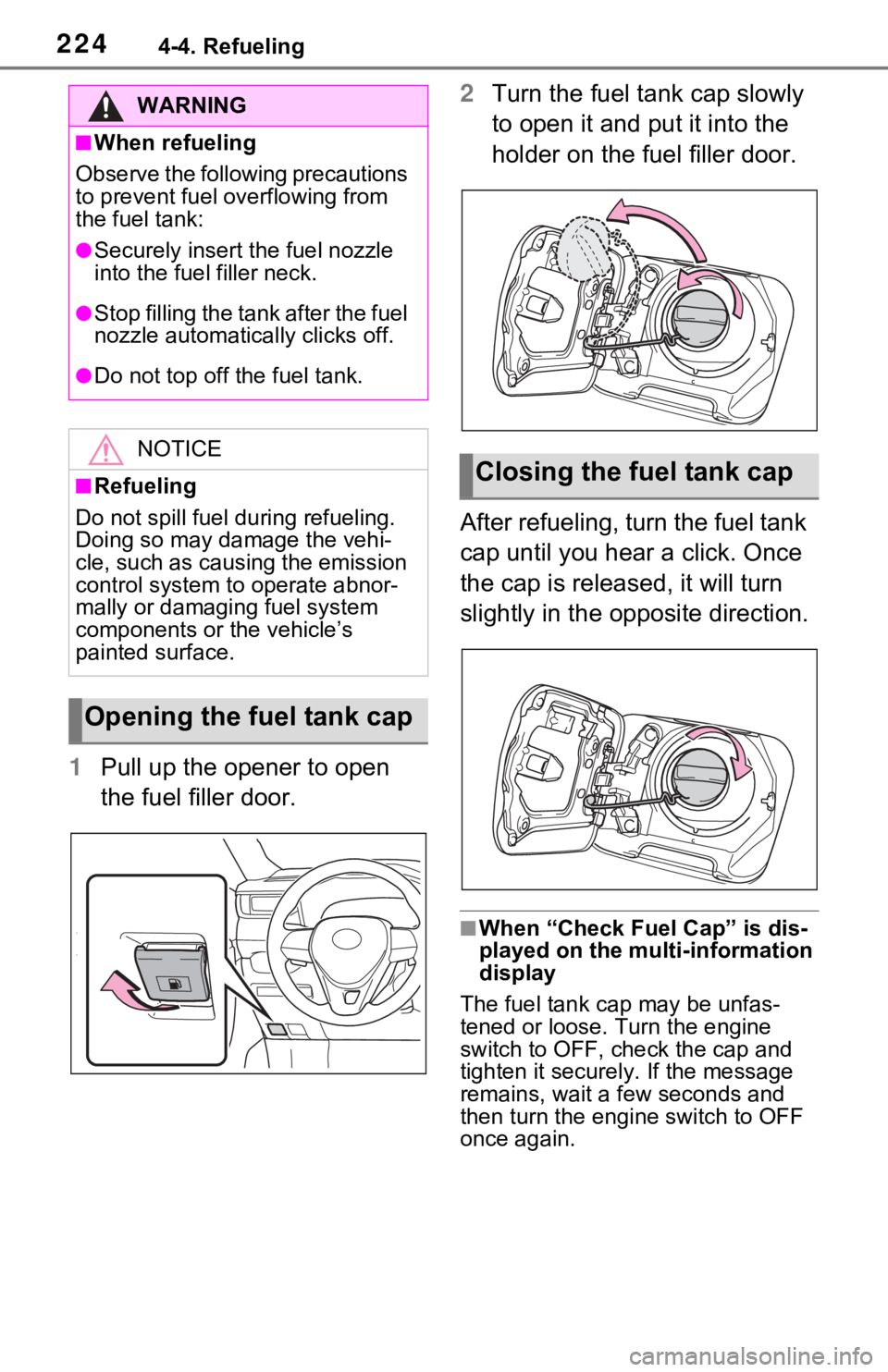 224 4-4. Refueling

WARNING

■When refueling

Observe the following precautions to prevent fuel overflowing from the fuel tank:

●Securely insert the fuel nozzle into the fuel filler neck.

●Stop filling the tank after the fuel nozzle automatically clicks off.

●Do not top off the fuel tank.

NOTICE

■Refueling

Do not spill fuel during refueling. Doing so may damage the vehicle, such as causing the emission control system to operate abnormally or damaging fuel system components or the vehicle's painted surface.

Opening the fuel tank cap

1 Pull up the opener to open the fuel filler door.

2 Turn the fuel tank cap slowly to open it and put it into the holder on the fuel filler door.

Closing the fuel tank cap

After refueling, turn the fuel tank cap until you hear a click. Once the cap is released, it will turn slightly in the opposite direction.

■When "Check Fuel Cap" is displayed on the multi-information display

The fuel tank cap may be unfastened or loose. Turn the engine switch to OFF, check the cap and tighten it securely. If the message remains, wait a few seconds and then turn the engine switch to OFF once again.

carmanualsonline.info