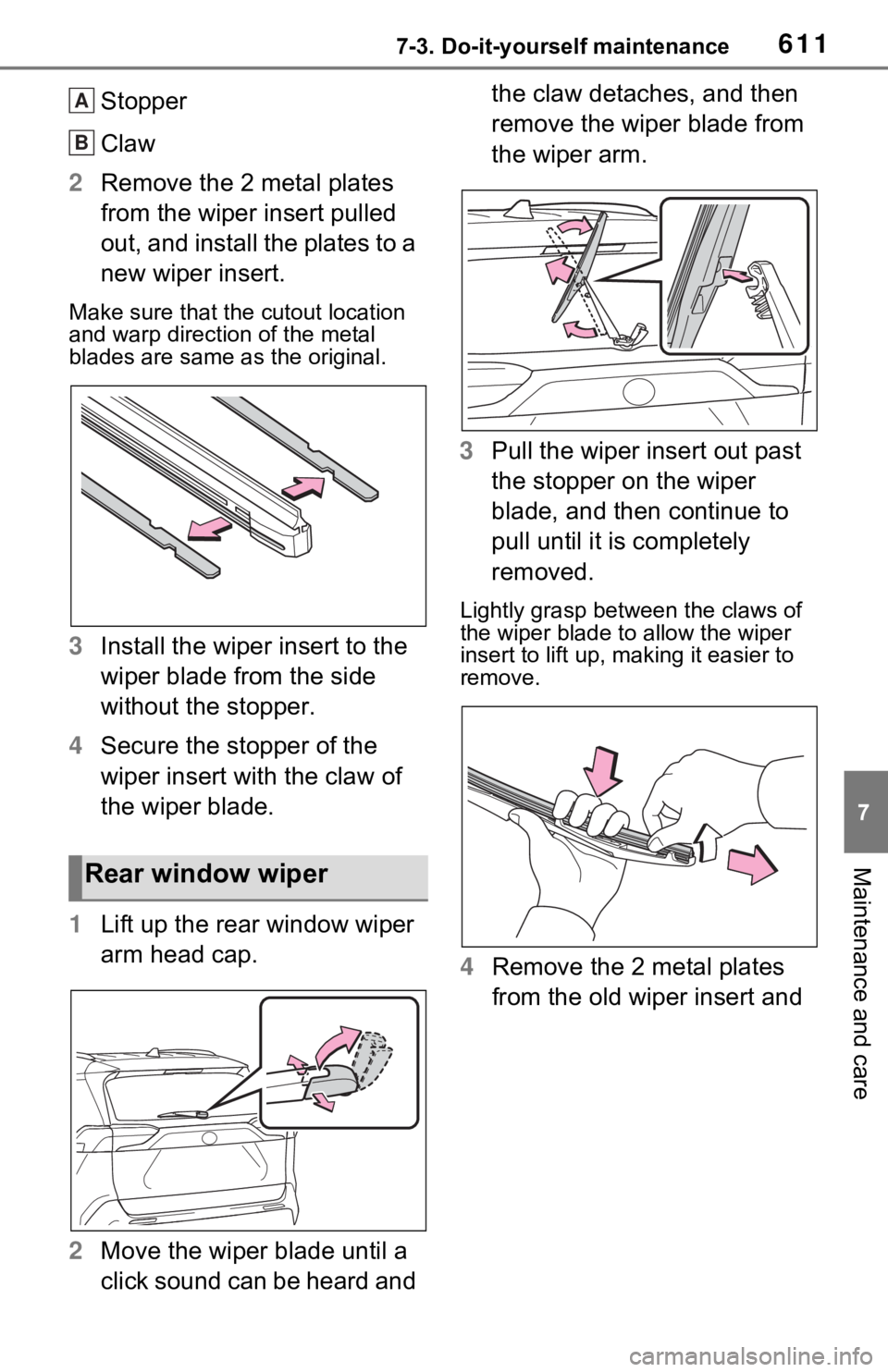 7-3. Do-it-yourself maintenance

611

A Stopper

B Claw

2 Remove the 2 metal plates from the wiper insert pulled out, and install the plates to a new wiper insert.

Make sure that the cutout location and warp direction of the metal blades are same as the original.

3 Install the wiper insert to the wiper blade from the side without the stopper.

4 Secure the stopper of the wiper insert with the claw of the wiper blade.

Rear window wiper

1 Lift up the rear window wiper arm head cap.

2 Move the wiper blade until a click sound can be heard and the claw detaches, and then remove the wiper blade from the wiper arm.

3 Pull the wiper insert out past the stopper on the wiper blade, and then continue to pull until it is completely removed.

Lightly grasp between the claws of the wiper blade to allow the wiper insert to lift up, making it easier to remove.

4 Remove the 2 metal plates from the old wiper insert and

7

Maintenance and care

carmanualsonline.info