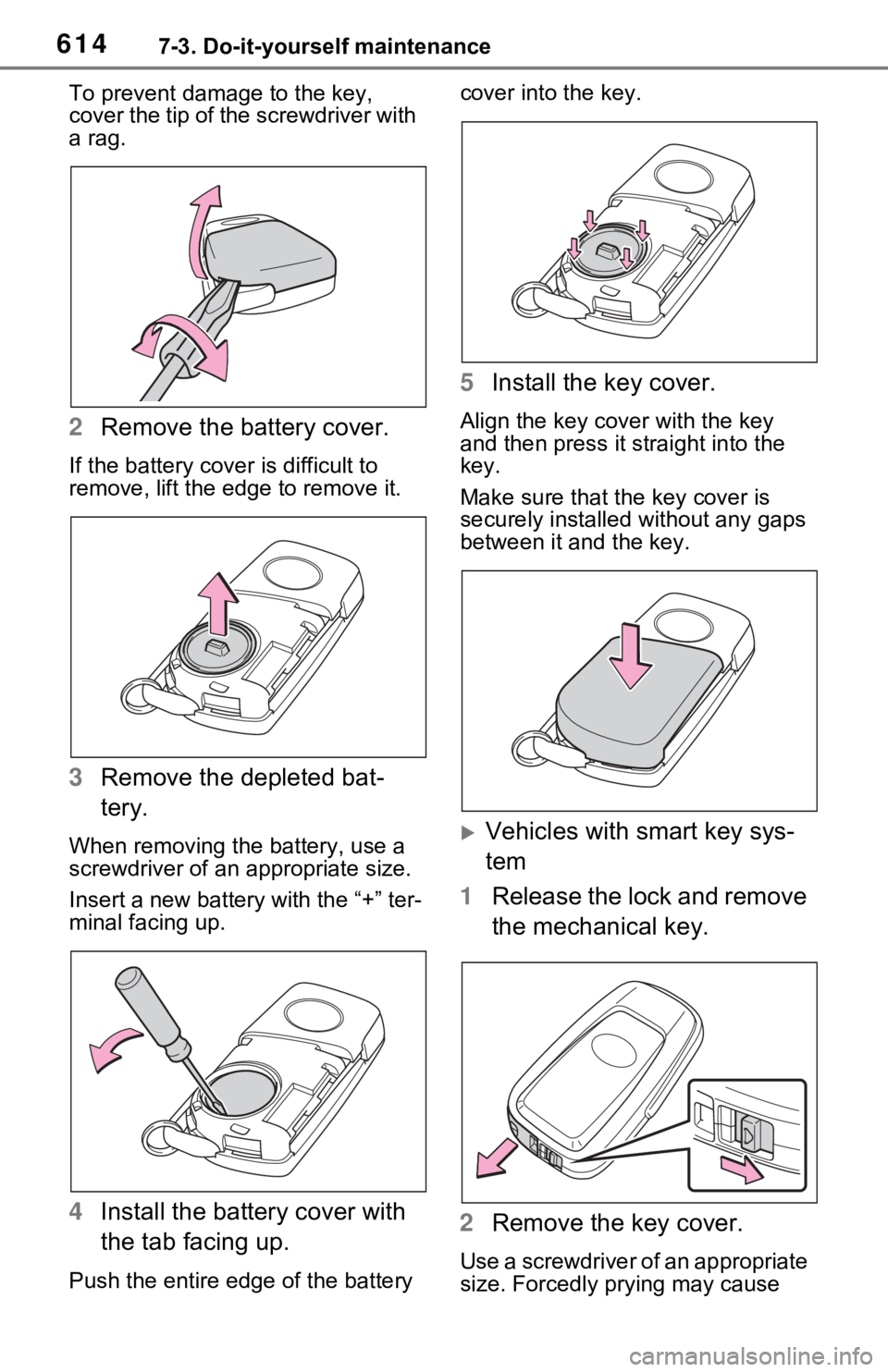 614 7-3. Do-it-yourself maintenance

To prevent damage to the key, cover the tip of the screwdriver with a rag.

2 Remove the battery cover.

If the battery cover is difficult to remove, lift the edge to remove it.

3 Remove the depleted battery.

When removing the battery, use a screwdriver of an appropriate size.

Insert a new battery with the “+” terminal facing up.

4 Install the battery cover with the tab facing up.

Push the entire edge of the battery cover into the key.

5 Install the key cover.

Align the key cover with the key and then press it straight into the key.

Make sure that the key cover is securely installed without any gaps between it and the key.

Vehicles with smart key system

1 Release the lock and remove the mechanical key.

2 Remove the key cover.

Use a screwdriver of an appropriate size. Forcedly prying may cause

carmanualsonline.info