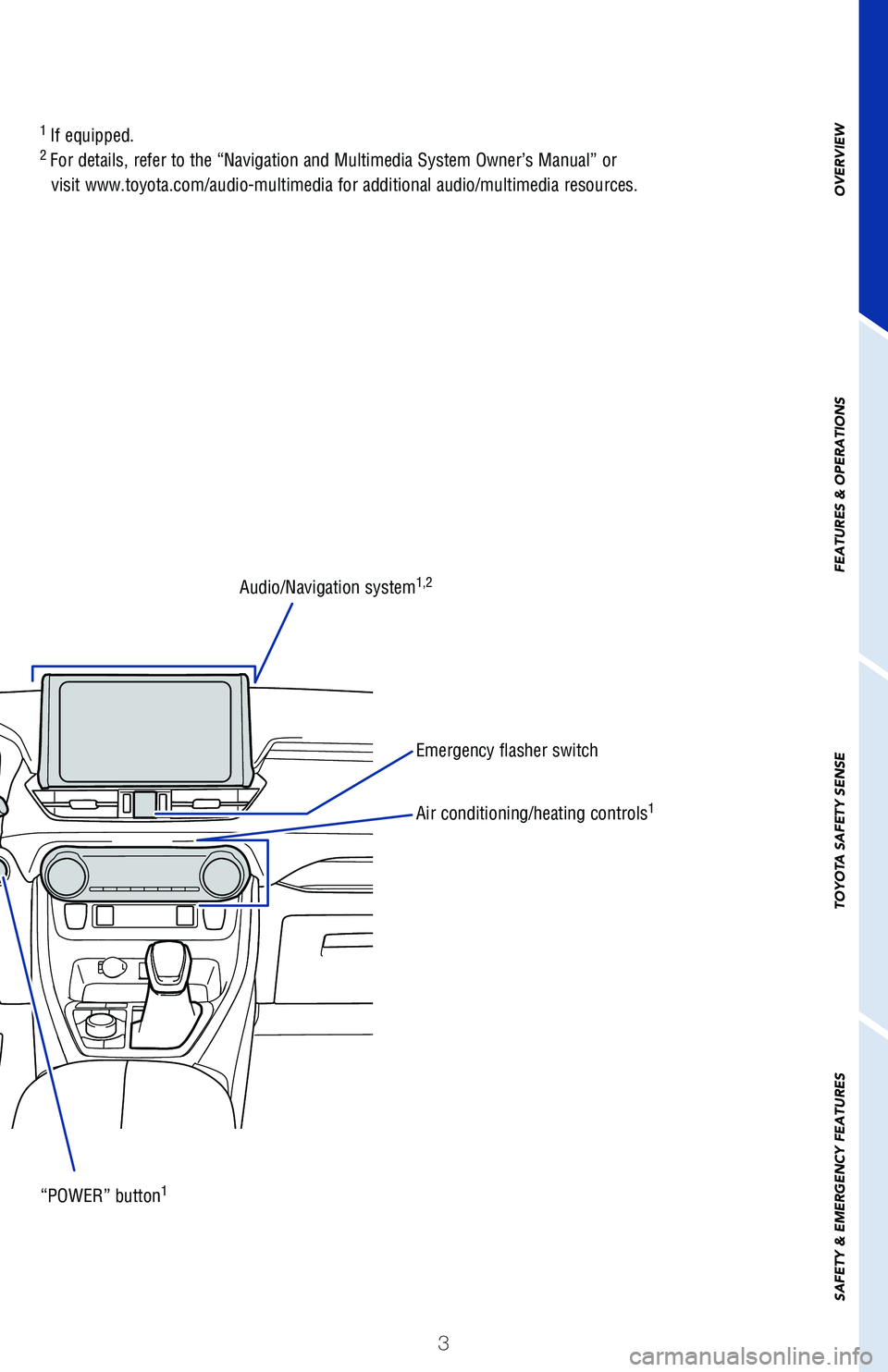 $^1$ If equipped.
$^2$ For details, refer to the “Navigation and Multimedia System Owner’s Manual” or visit www.toyota.com/audio-multimedia for additional audio/multimedia resources.

Audio/Navigation system$^{1,2}$

Emergency flasher switch

Air conditioning/heating controls$^1$

“POWER” button$^1$

OVERVIEW

FEATURES & OPERATIONS

TOYOTA SAFETY SENSE

SAFETY & EMERGENCY FEATURES

3

carmanualsonline.info