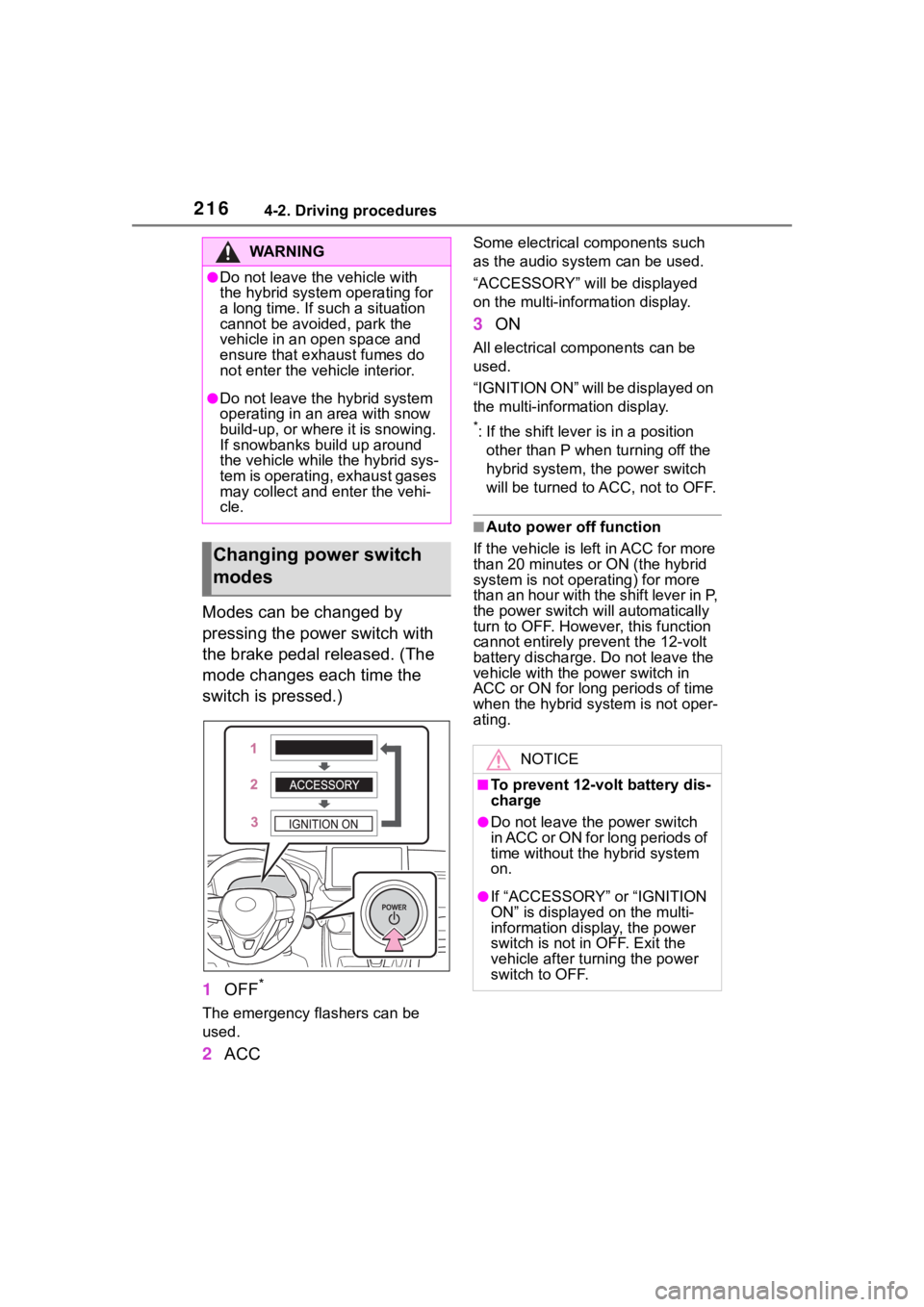 216 4-2. Driving procedures

WARNING

●Do not leave the vehicle with the hybrid system operating for a long time. If such a situation cannot be avoided, park the vehicle in an open space and ensure that exhaust fumes do not enter the vehicle interior.

●Do not leave the hybrid system operating in an area with snow build-up, or where it is snowing. If snowbanks build up around the vehicle while the hybrid system is operating, exhaust gases may collect and enter the vehicle.

Changing power switch modes

Modes can be changed by pressing the power switch with the brake pedal released. (The mode changes each time the switch is pressed.)

1
2 ACCESSORY
3 IGNITION ON
POWER

1 OFF*

The emergency flashers can be used.

2 ACC

Some electrical components such as the audio system can be used.

“ACCESSORY” will be displayed on the multi-information display.

3 ON

All electrical components can be used.

“IGNITION ON” will be displayed on the multi-information display.

*: If the shift lever is in a position other than P when turning off the hybrid system, the power switch will be turned to ACC, not to OFF.

■Auto power off function

If the vehicle is left in ACC for more than 20 minutes or ON (the hybrid system is not operating) for more than an hour with the shift lever in P, the power switch will automatically turn to OFF. However, this function cannot entirely prevent the 12-volt battery discharge. Do not leave the vehicle with the power switch in ACC or ON for long periods of time when the hybrid system is not operating.

NOTICE

■To prevent 12-volt battery discharge

●Do not leave the power switch in ACC or ON for long periods of time without the hybrid system on.

●If “ACCESSORY” or “IGNITION ON” is displayed on the multi-information display, the power switch is not in OFF. Exit the vehicle after turning the power switch to OFF.

carmanualsonline.info