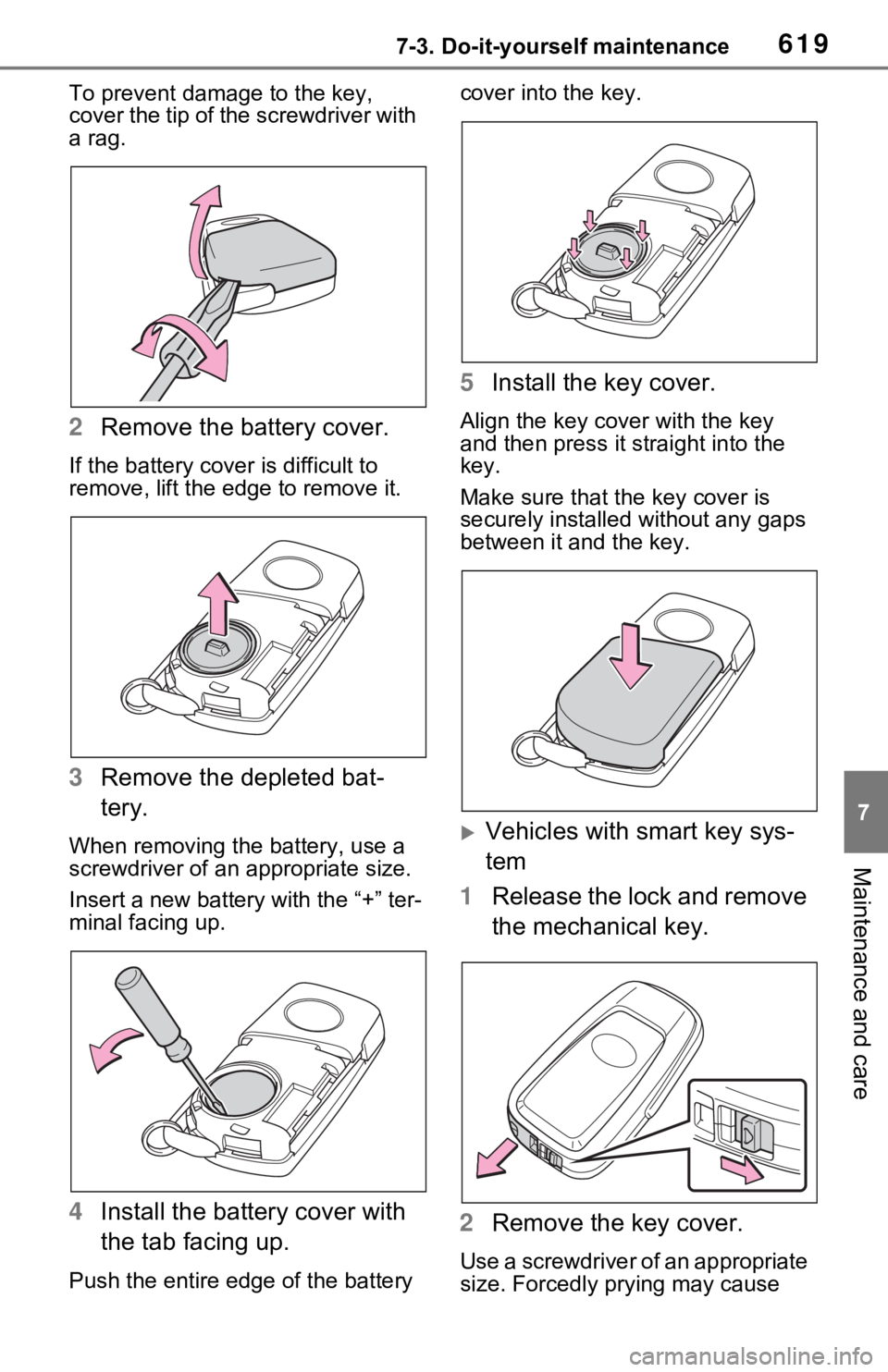 7-3. Do-it-yourself maintenance

619

To prevent damage to the key, cover the tip of the screwdriver with a rag.

2 Remove the battery cover.

If the battery cover is difficult to remove, lift the edge to remove it.

3 Remove the depleted battery.

When removing the battery, use a screwdriver of an appropriate size.

Insert a new battery with the “+” terminal facing up.

4 Install the battery cover with the tab facing up.

Push the entire edge of the battery cover into the key.

5 Install the key cover.

Align the key cover with the key and then press it straight into the key.

Make sure that the key cover is securely installed without any gaps between it and the key.

Vehicles with smart key system

1 Release the lock and remove the mechanical key.

2 Remove the key cover.

Use a screwdriver of an appropriate size. Forcedly prying may cause

7

Maintenance and care

carmanualsonline.info