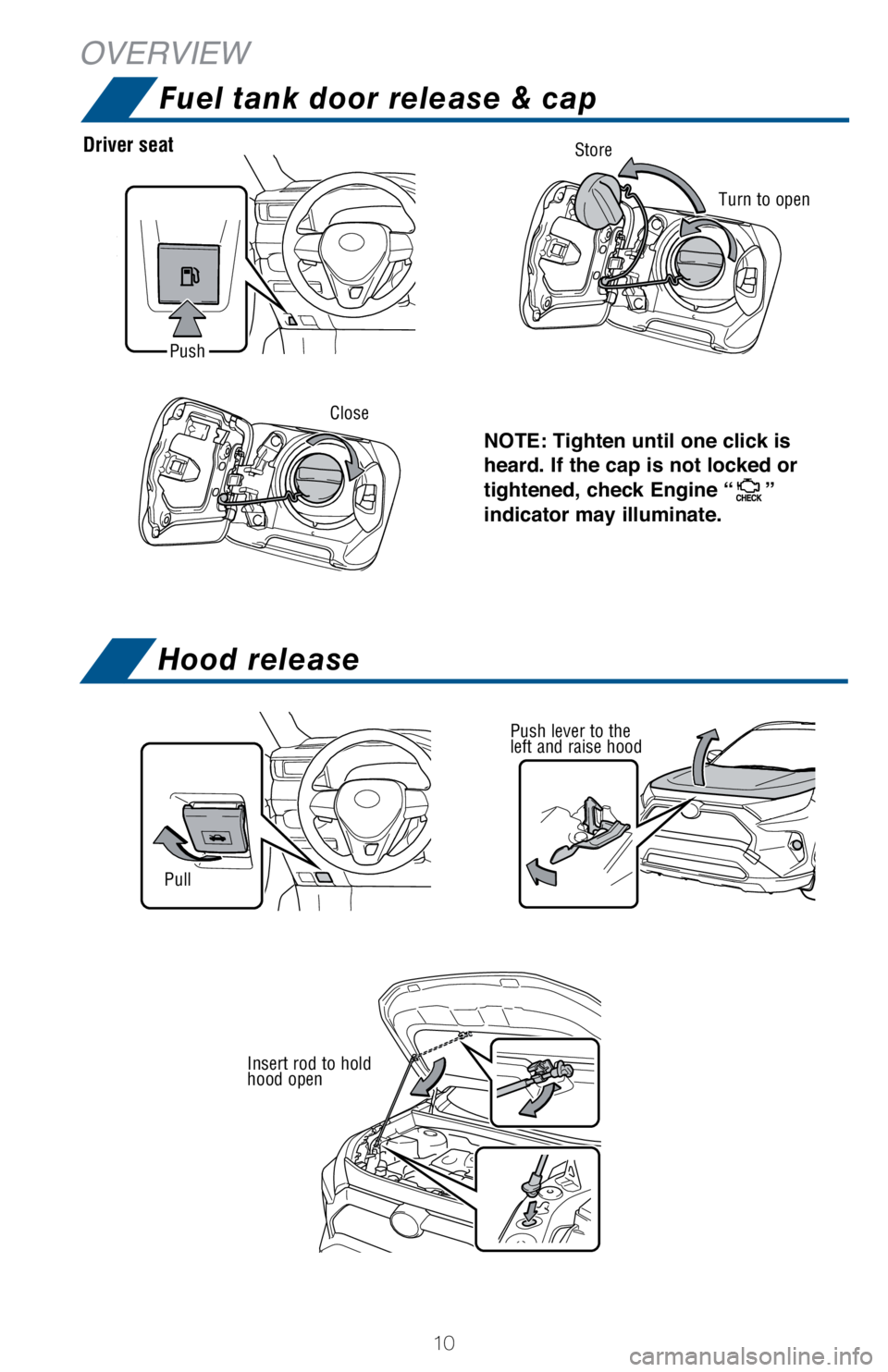 OVERVIEW

Fuel tank door release & cap

Driver seat

Push

Store

Turn to open

Close

NOTE: Tighten until one click is heard. If the cap is not locked or tightened, check Engine “ CHECK ” indicator may illuminate.

Hood release

Pull

Push lever to the left and raise hood

Insert rod to hold hood open

10

carmanualsonline.info