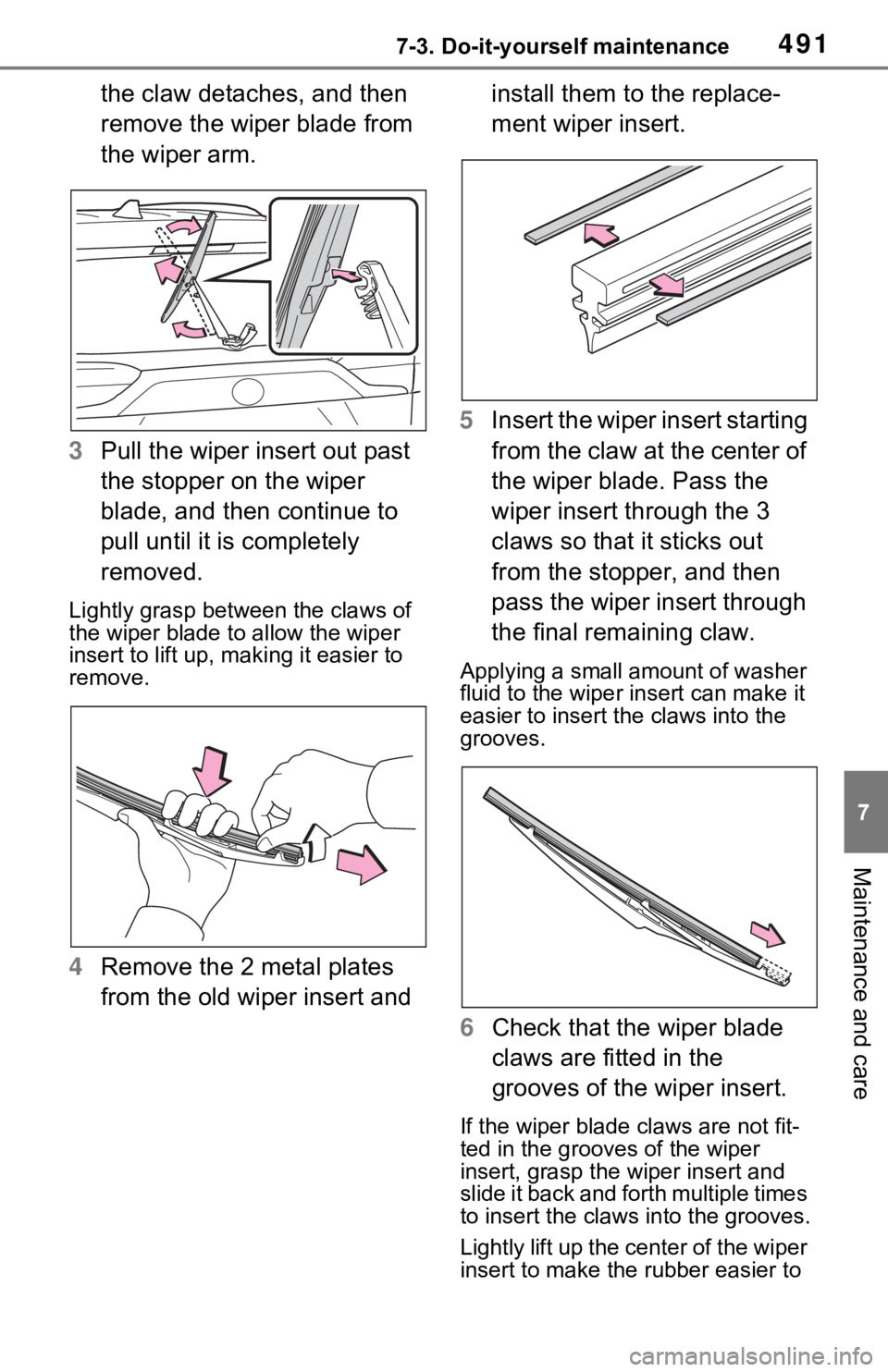 7-3. Do-it-yourself maintenance

491

the claw detaches, and then remove the wiper blade from the wiper arm.

3 Pull the wiper insert out past the stopper on the wiper blade, and then continue to pull until it is completely removed.

Lightly grasp between the claws of the wiper blade to allow the wiper insert to lift up, making it easier to remove.

4 Remove the 2 metal plates from the old wiper insert and install them to the replacement wiper insert.

5 Insert the wiper insert starting from the claw at the center of the wiper blade. Pass the wiper insert through the 3 claws so that it sticks out from the stopper, and then pass the wiper insert through the final remaining claw.

Applying a small amount of washer fluid to the wiper insert can make it easier to insert the claws into the grooves.

6 Check that the wiper blade claws are fitted in the grooves of the wiper insert.

If the wiper blade claws are not fitted in the grooves of the wiper insert, grasp the wiper insert and slide it back and forth multiple times to insert the claws into the grooves.

Lightly lift up the center of the wiper insert to make the rubber easier to

7

Maintenance and care

carmanualsonline.info