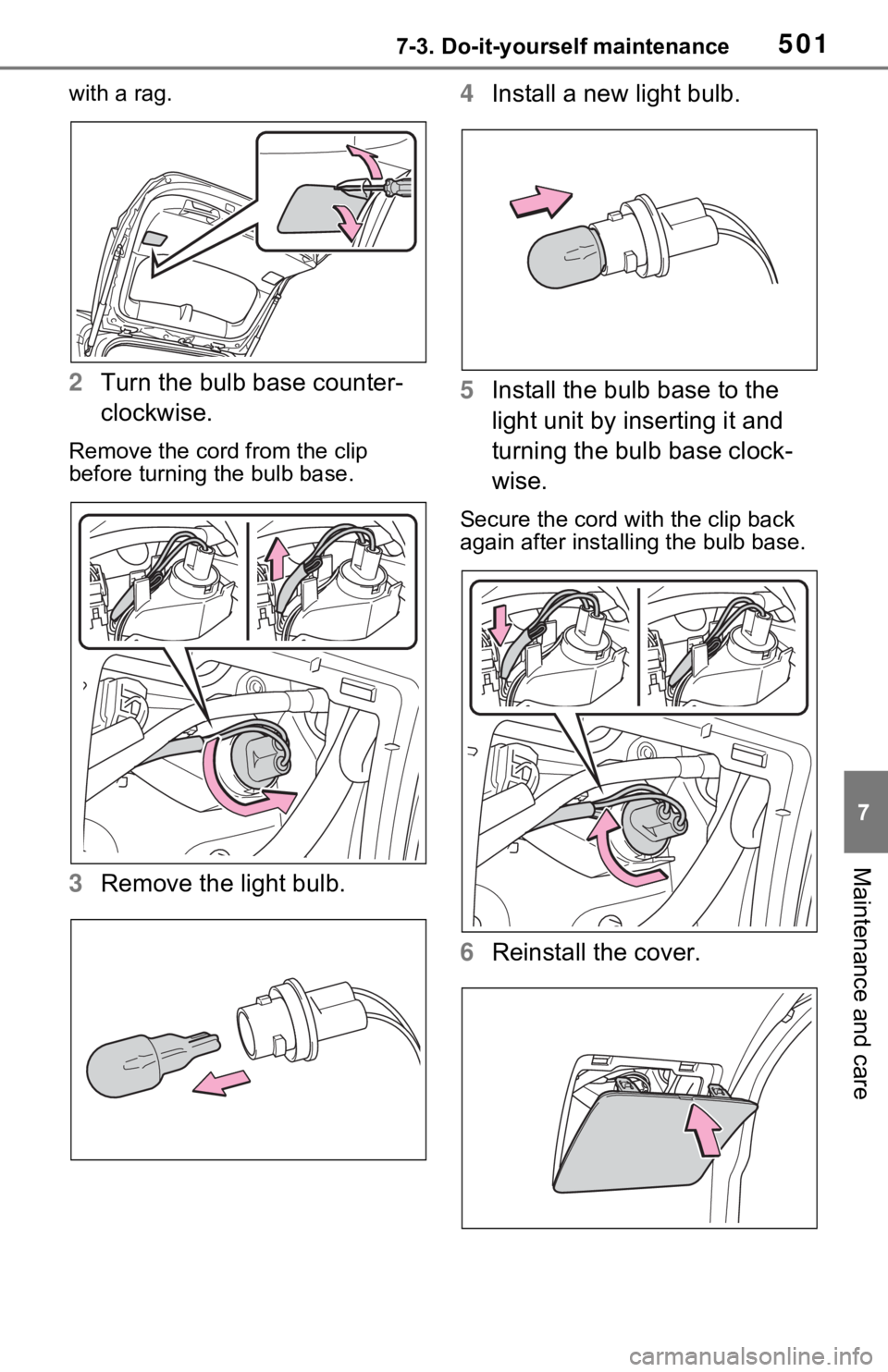 7-3. Do-it-yourself maintenance

501

with a rag.

2 Turn the bulb base counterclockwise.

Remove the cord from the clip before turning the bulb base.

3 Remove the light bulb.

4 Install a new light bulb.

5 Install the bulb base to the light unit by inserting it and turning the bulb base clockwise.

Secure the cord with the clip back again after installing the bulb base.

6 Reinstall the cover.

7

Maintenance and care

carmanualsonline.info