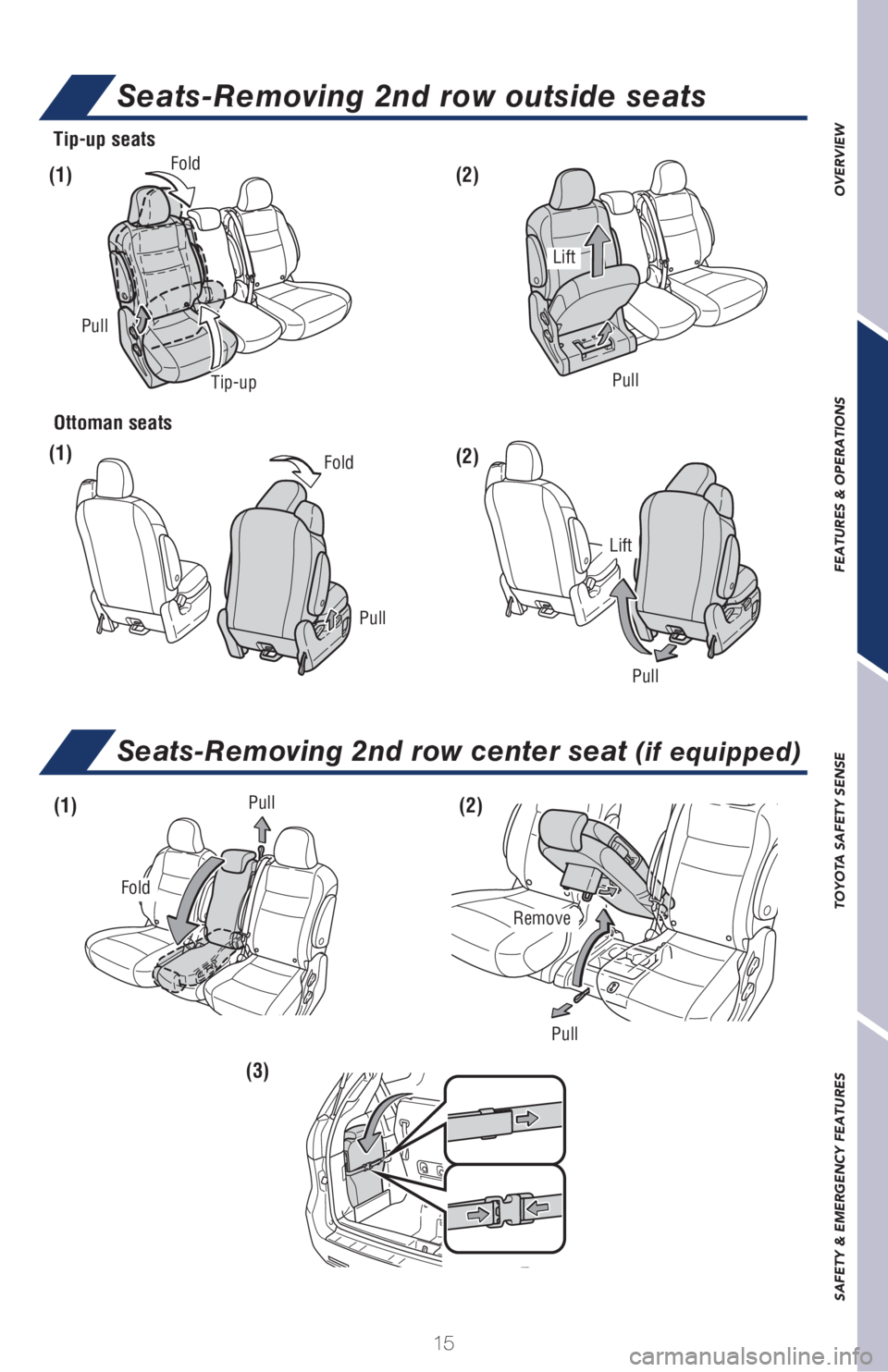 Seats-Removing 2nd row outside seats

Tip-up seats

(1)
Fold
Pull
Tip-up

(2)
Lift
Pull

Ottoman seats

(1)
Fold
Pull

(2)
Lift
Pull

Seats-Removing 2nd row center seat (if equipped)

(1)
Pull
Fold

(2)
Remove
Pull

(3)

15

OVERVIEW
FEATURES & OPERATIONS
TOYOTA SAFETY SENSE
SAFETY & EMERGENCY FEATURES

carmanualsonline.info