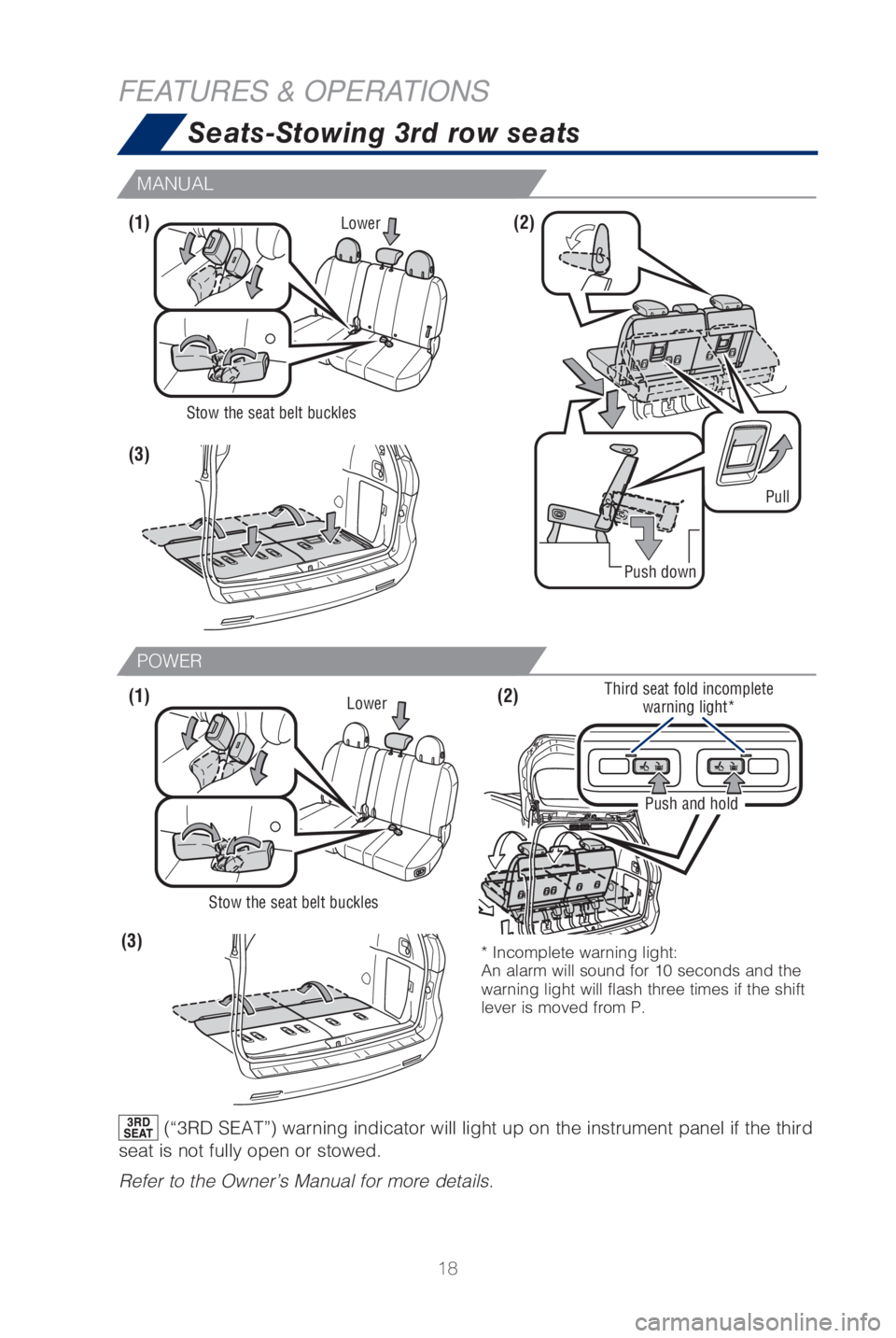 FEATURES & OPERATIONS

Seats-Stowing 3rd row seats

MANUAL

(1)

Lower

Stow the seat belt buckles

(2)

Pull

Push down

(3)

POWER

(1)

Lower

Stow the seat belt buckles

(2)

Third seat fold incomplete warning light*

Push and hold

(3)

* Incomplete warning light:
An alarm will sound for 10 seconds and the warning light will flash three times if the shift lever is moved from P.

3RD SEAT (“3RD SEAT”) warning indicator will light up on the instrument panel if the third seat is not fully open or stowed.

Refer to the Owner’s Manual for more details.

18

carmanualsonline.info