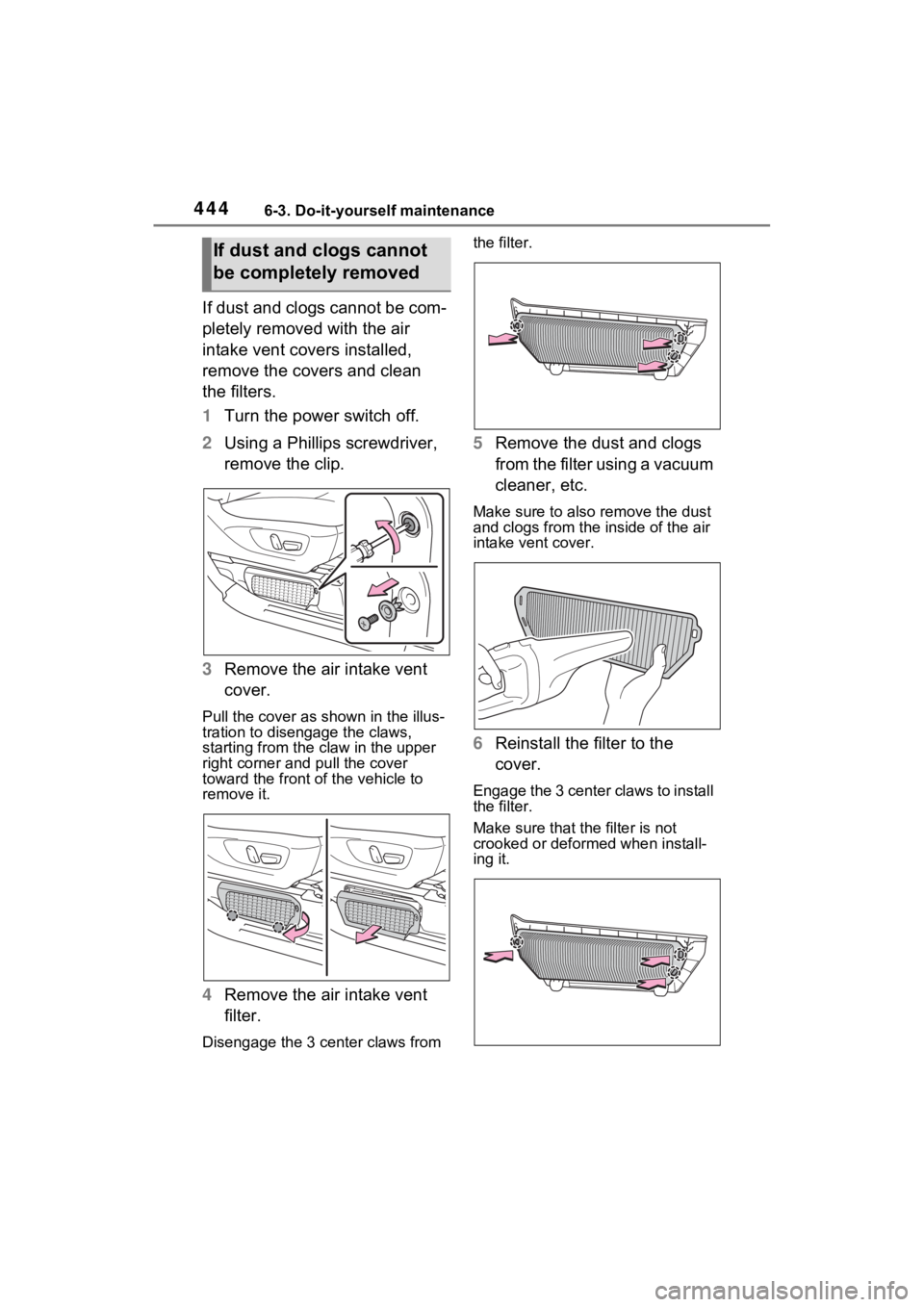 444 6-3. Do-it-yourself maintenance

If dust and clogs cannot be completely removed

If dust and clogs cannot be completely removed with the air intake vent covers installed, remove the covers and clean the filters.

1 Turn the power switch off.

2 Using a Phillips screwdriver, remove the clip.

3 Remove the air intake vent cover.

Pull the cover as shown in the illustration to disengage the claws, starting from the claw in the upper right corner and pull the cover toward the front of the vehicle to remove it.

4 Remove the air intake vent filter.

Disengage the 3 center claws from the filter.

5 Remove the dust and clogs from the filter using a vacuum cleaner, etc.

Make sure to also remove the dust and clogs from the inside of the air intake vent cover.

6 Reinstall the filter to the cover.

Engage the 3 center claws to install the filter.

Make sure that the filter is not crooked or deformed when installing it.

carmanualsonline.info