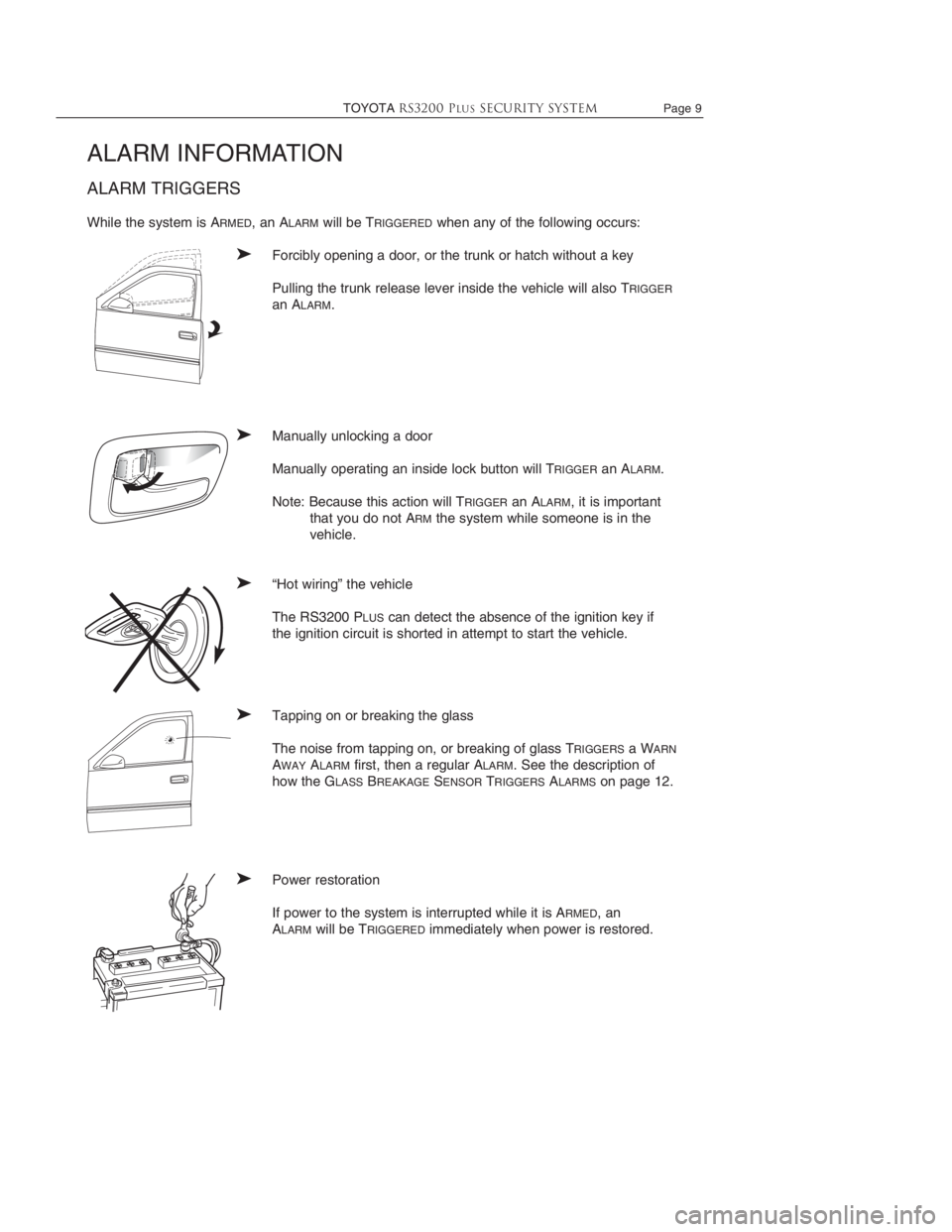 TOYOTA RS3200 PLUS SECURITY SYSTEM Page 9

ALARM INFORMATION

ALARM TRIGGERS

While the system is ARMED, an ALARM will be TRIGGERED when any of the following occurs:

➤ Forcibly opening a door, or the trunk or hatch without a key

Pulling the trunk release lever inside the vehicle will also TRIGGER an ALARM.

➤ Manually unlocking a door

Manually operating an inside lock button will TRIGGER an ALARM.

Note: Because this action will TRIGGER an ALARM, it is important that you do not ARM the system while someone is in the vehicle.

➤ “Hot wiring” the vehicle

The RS3200 PLUS can detect the absence of the ignition key if the ignition circuit is shorted in attempt to start the vehicle.

➤ Tapping on or breaking the glass

The noise from tapping on, or breaking of glass TRIGGERS a WARN AWAY ALARM first, then a regular ALARM. See the description of how the GLASS BREAKAGE SENSOR TRIGGERS ALARMS on page 12.

➤ Power restoration

If power to the system is interrupted while it is ARMED, an ALARM will be TRIGGERED immediately when power is restored.

carmanualsonline.info