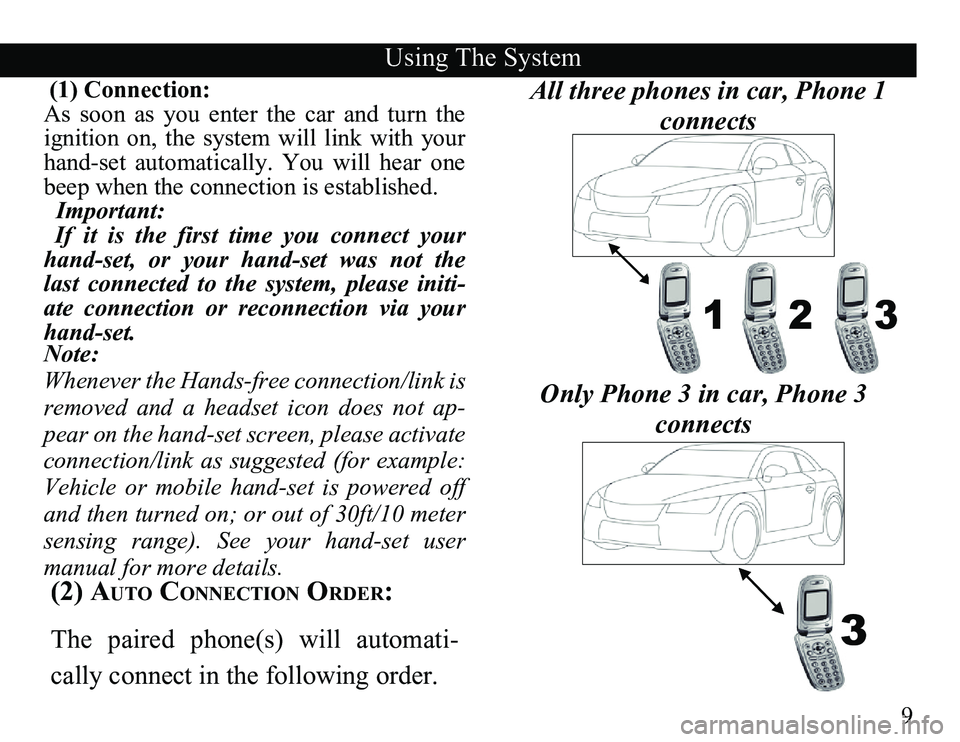 Using The System

(1) Connection:

As soon as you enter the car and turn the ignition on, the system will link with your hand-set automatically. You will hear one beep when the connection is established.

Important:

If it is the first time you connect your hand-set, or your hand-set was not the last connected to the system, please initiate connection or reconnection via your hand-set.

Note:

Whenever the Hands-free connection/link is removed and a headset icon does not appear on the hand-set screen, please activate connection/link as suggested (for example: Vehicle or mobile hand-set is powered off and then turned on; or out of 30ft/10 meter sensing range). See your hand-set user manual for more details.

(2) AUTO CONNECTION ORDER:

The paired phone(s) will automatically connect in the following order.

All three phones in car, Phone 1 connects

1 2 3

Only Phone 3 in car, Phone 3 connects

3

9

carmanualsonline.info