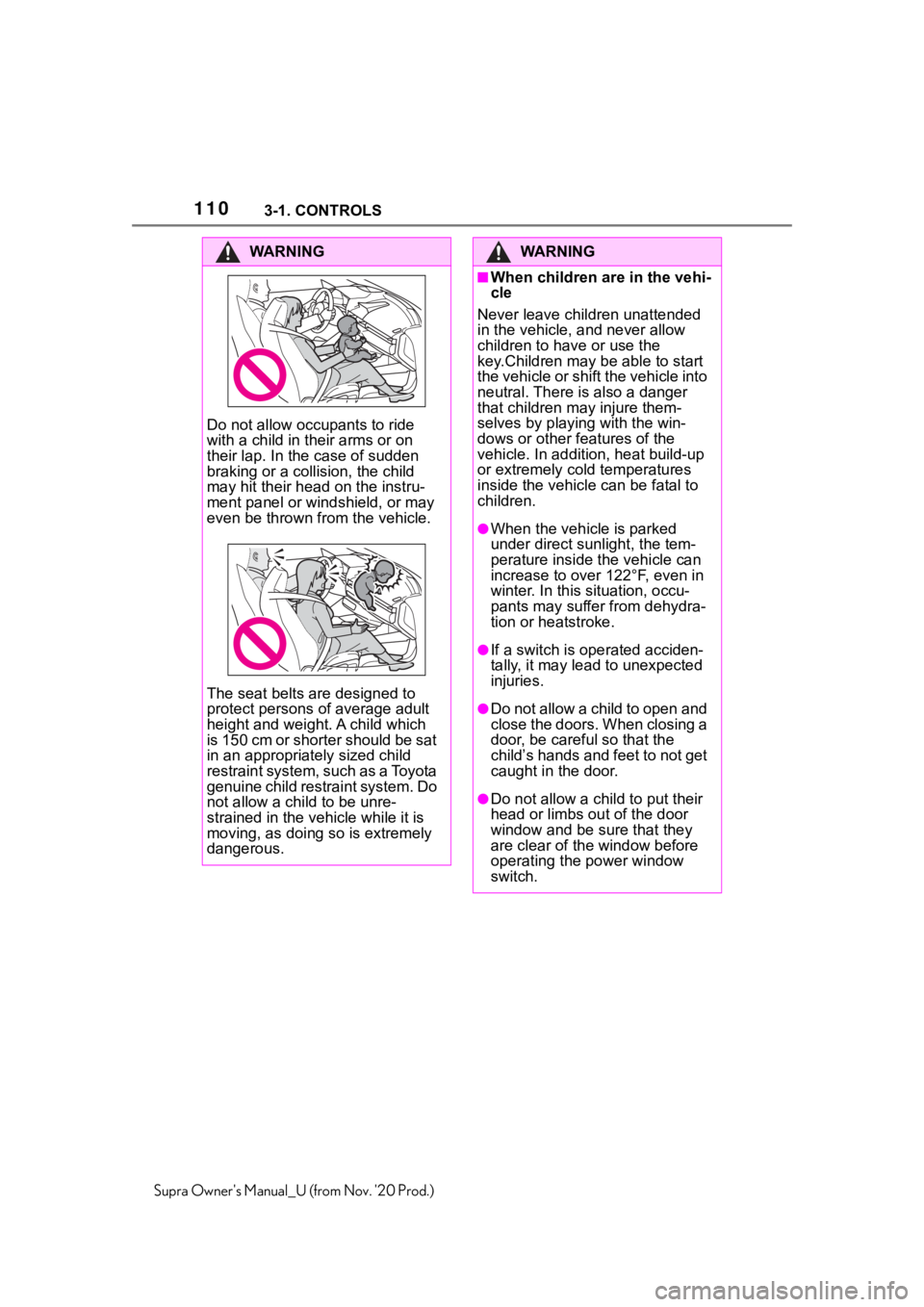 110 3-1. CONTROLS

WARNING

Do not allow occupants to ride with a child in their arms or on their lap. In the case of sudden braking or a collision, the child may hit their head on the instrument panel or windshield, or may even be thrown from the vehicle.

The seat belts are designed to protect persons of average adult height and weight. A child which is 150 cm or shorter should be sat in an appropriately sized child restraint system, such as a Toyota genuine child restraint system. Do not allow a child to be unrestrained in the vehicle while it is moving, as doing so is extremely dangerous.

WARNING

■When children are in the vehicle

Never leave children unattended in the vehicle, and never allow children to have or use the key.Children may be able to start the vehicle or shift the vehicle into neutral. There is also a danger that children may injure themselves by playing with the windows or other features of the vehicle. In addition, heat build-up or extremely cold temperatures inside the vehicle can be fatal to children.

●When the vehicle is parked under direct sunlight, the temperature inside the vehicle can increase to over 122°F, even in winter. In this situation, occupants may suffer from dehydration or heatstroke.

●If a switch is operated accidentally, it may lead to unexpected injuries.

●Do not allow a child to open and close the doors. When closing a door, be careful so that the child's hands and feet to not get caught in the door.

●Do not allow a child to put their head or limbs out of the door window and be sure that they are clear of the window before operating the power window switch.

Supra Owner's Manual_U (from Nov. '20 Prod.)

carmanualsonline.info