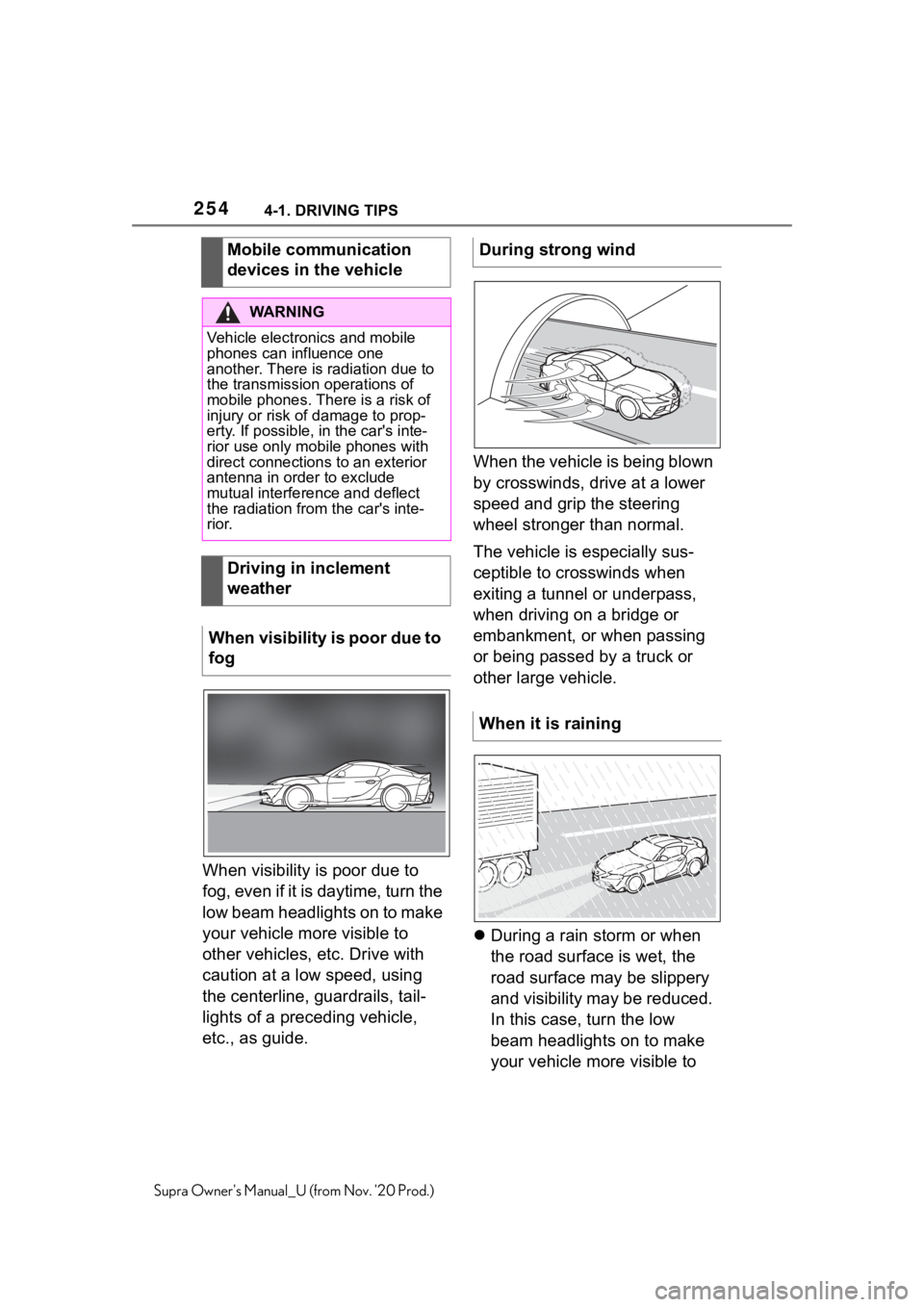 254 4-1. DRIVING TIPS

Mobile communication devices in the vehicle

WARNING

Vehicle electronics and mobile phones can influence one another. There is radiation due to the transmission operations of mobile phones. There is a risk of injury or risk of damage to property. If possible, in the car's interior use only mobile phones with direct connections to an exterior antenna in order to exclude mutual interference and deflect the radiation from the car's interior.

Driving in inclement weather

When visibility is poor due to fog

When visibility is poor due to fog, even if it is daytime, turn the low beam headlights on to make your vehicle more visible to other vehicles, etc. Drive with caution at a low speed, using the centerline, guardrails, taillights of a preceding vehicle, etc., as guide.

During strong wind

When the vehicle is being blown by crosswinds, drive at a lower speed and grip the steering wheel stronger than normal.

The vehicle is especially susceptible to crosswinds when exiting a tunnel or underpass, when driving on a bridge or embankment, or when passing or being passed by a truck or other large vehicle.

When it is raining

During a rain storm or when the road surface is wet, the road surface may be slippery and visibility may be reduced. In this case, turn the low beam headlights on to make your vehicle more visible to

Supra Owner's Manual_U (from Nov. '20 Prod.)

carmanualsonline.info