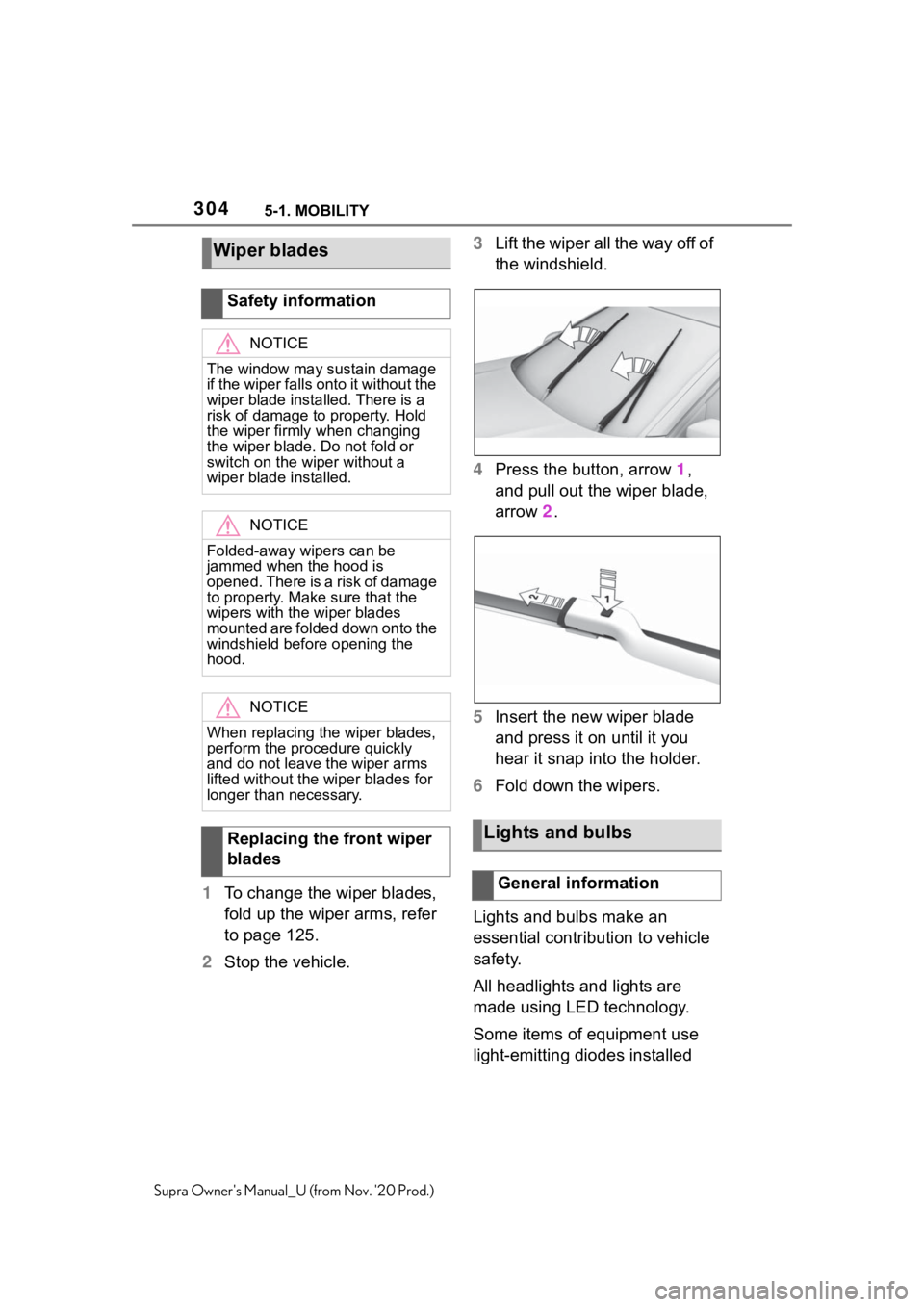 304 5-1. MOBILITY

Wiper blades

Safety information

NOTICE

The window may sustain damage if the wiper falls onto it without the wiper blade installed. There is a risk of damage to property. Hold the wiper firmly when changing the wiper blade. Do not fold or switch on the wiper without a wiper blade installed.

NOTICE

Folded-away wipers can be jammed when the hood is opened. There is a risk of damage to property. Make sure that the wipers with the wiper blades mounted are folded down onto the windshield before opening the hood.

NOTICE

When replacing the wiper blades, perform the procedure quickly and do not leave the wiper arms lifted without the wiper blades for longer than necessary.

Replacing the front wiper blades

1 To change the wiper blades, fold up the wiper arms, refer to page 125.

2 Stop the vehicle.

3 Lift the wiper all the way off of the windshield.

4 Press the button, arrow 1, and pull out the wiper blade, arrow 2.

2
1

5 Insert the new wiper blade and press it on until it you hear it snap into the holder.

6 Fold down the wipers.

Lights and bulbs

General information

Lights and bulbs make an essential contribution to vehicle safety.

All headlights and lights are made using LED technology.

Some items of equipment use light-emitting diodes installed

Supra Owner's Manual_U (from Nov. '20 Prod.)

carmanualsonline.info