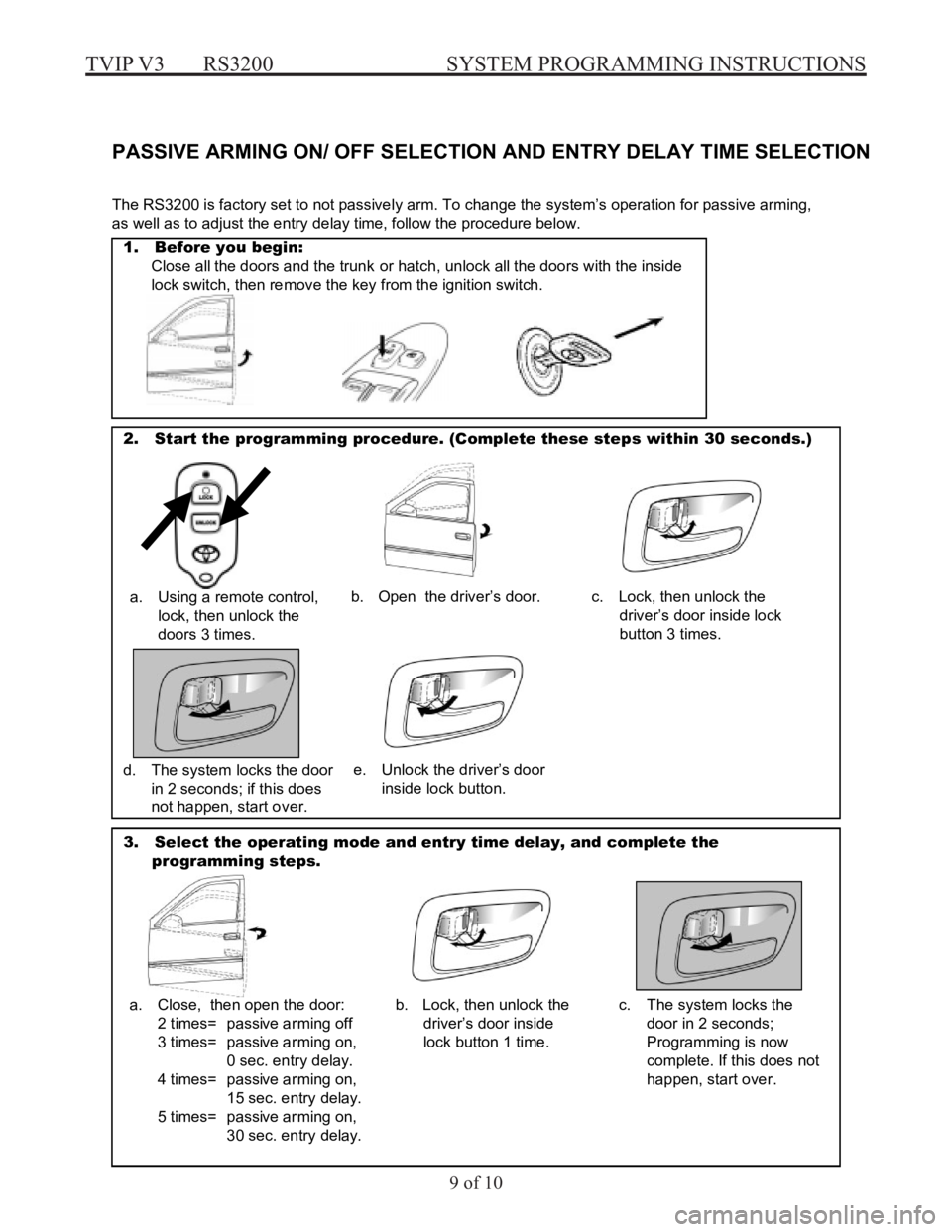 TVIP V3 RS3200 SYSTEM PROGRAMMING INSTRUCTIONS

PASSIVE ARMING ON/ OFF SELECTION AND ENTRY DELAY TIME SELECTION

The RS3200 is factory set to not passively arm. To change the system's operation for passive arming, as well as to adjust the entry delay time, follow the procedure below.

1. Before you begin:
Close all the doors and the trunk or hatch, unlock all the doors with the inside lock switch, then remove the key from the ignition switch.

2. Start the programming procedure. (Complete these steps within 30 seconds.)

LOCK
UNLOCK

a. Using a remote control, lock, then unlock the doors 3 times.

b. Open the driver's door.

c. Lock, then unlock the driver's door inside lock button 3 times.

d. The system locks the door in 2 seconds; if this does not happen, start over.

e. Unlock the driver's door inside lock button.

3. Select the operating mode and entry time delay, and complete the programming steps.

a. Close, then open the door:
2 times= passive arming off
3 times= passive arming on, 0 sec. entry delay.
4 times= passive arming on, 15 sec. entry delay.
5 times= passive arming on, 30 sec. entry delay.

b. Lock, then unlock the driver's door inside lock button 1 time.

c. The system locks the door in 2 seconds; Programming is now complete. If this does not happen, start over.

9 of 10

carmanualsonline.info