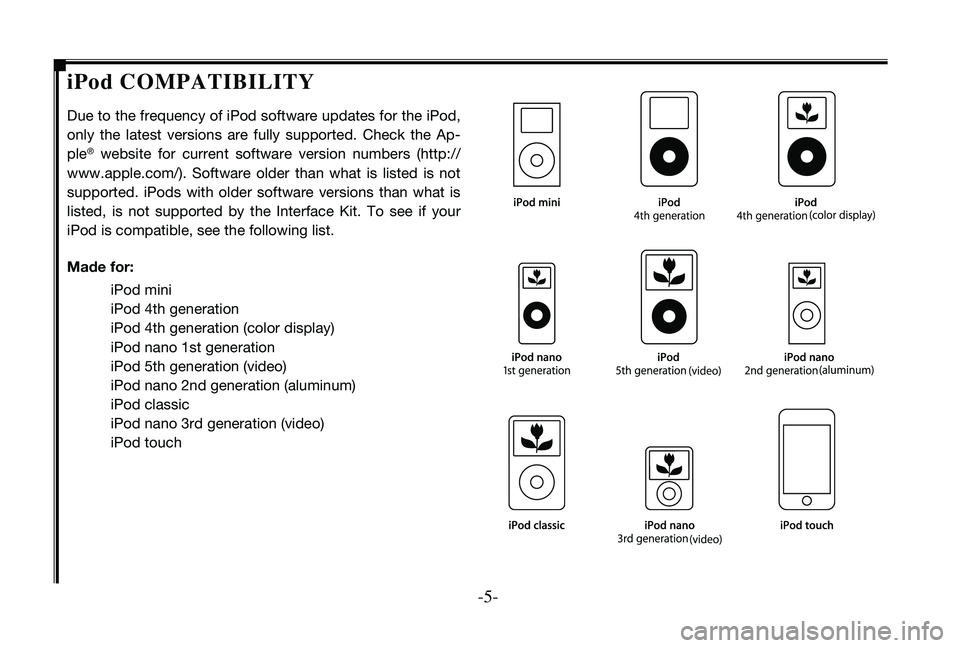 iPod COMPATIBILITY

Due to the frequency of iPod software updates for the iPod, only the latest versions are fully supported. Check the Apple® website for current software version numbers (http://www.apple.com/). Software older than what is listed is not supported. iPods with older software versions than what is listed, is not supported by the Interface Kit. To see if your iPod is compatible, see the following list.

Made for:

iPod mini
iPod 4th generation
iPod 4th generation (color display)
iPod nano 1st generation
iPod 5th generation (video)
iPod nano 2nd generation (aluminum)
iPod classic
iPod nano 3rd generation (video)
iPod touch

iPod mini

iPod
4th generation

iPod
4th generation (color display)

iPod nano
1st generation

iPod
5th generation (video)

iPod nano
2nd generation (aluminum)

iPod classic

iPod nano
3rd generation (video)

iPod touch

-5-

carmanualsonline.info