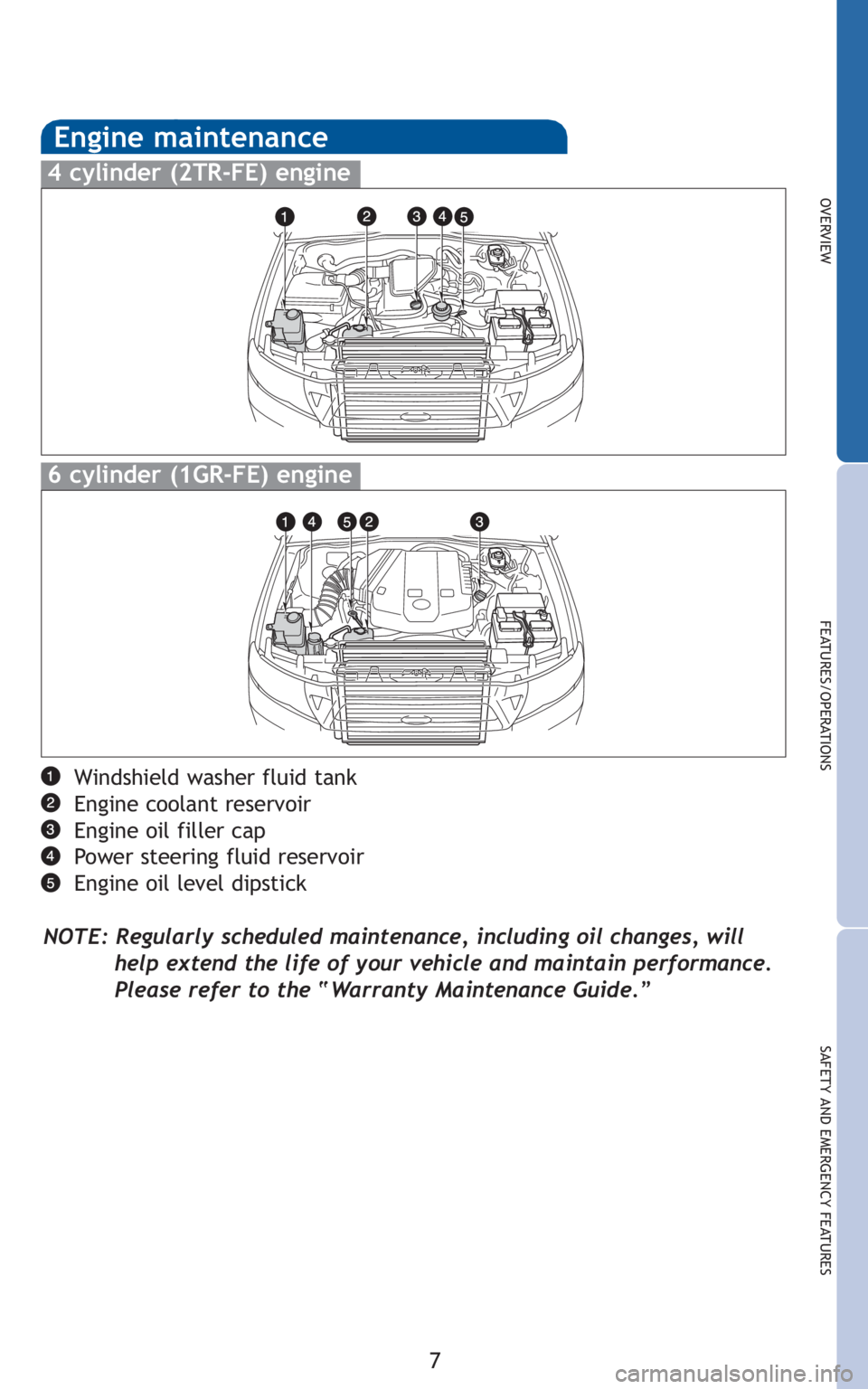 Engine maintenance

4 cylinder (2TR-FE) engine

1 2 3 4 5

6 cylinder (1GR-FE) engine

1 4 5 2 3

1 Windshield washer fluid tank
2 Engine coolant reservoir
3 Engine oil filler cap
4 Power steering fluid reservoir
5 Engine oil level dipstick

NOTE: Regularly scheduled maintenance, including oil changes, will help extend the life of your vehicle and maintain performance. Please refer to the "Warranty Maintenance Guide."

OVERVIEW

FEATURES/OPERATIONS

SAFETY AND EMERGENCY FEATURES

7

carmanualsonline.info