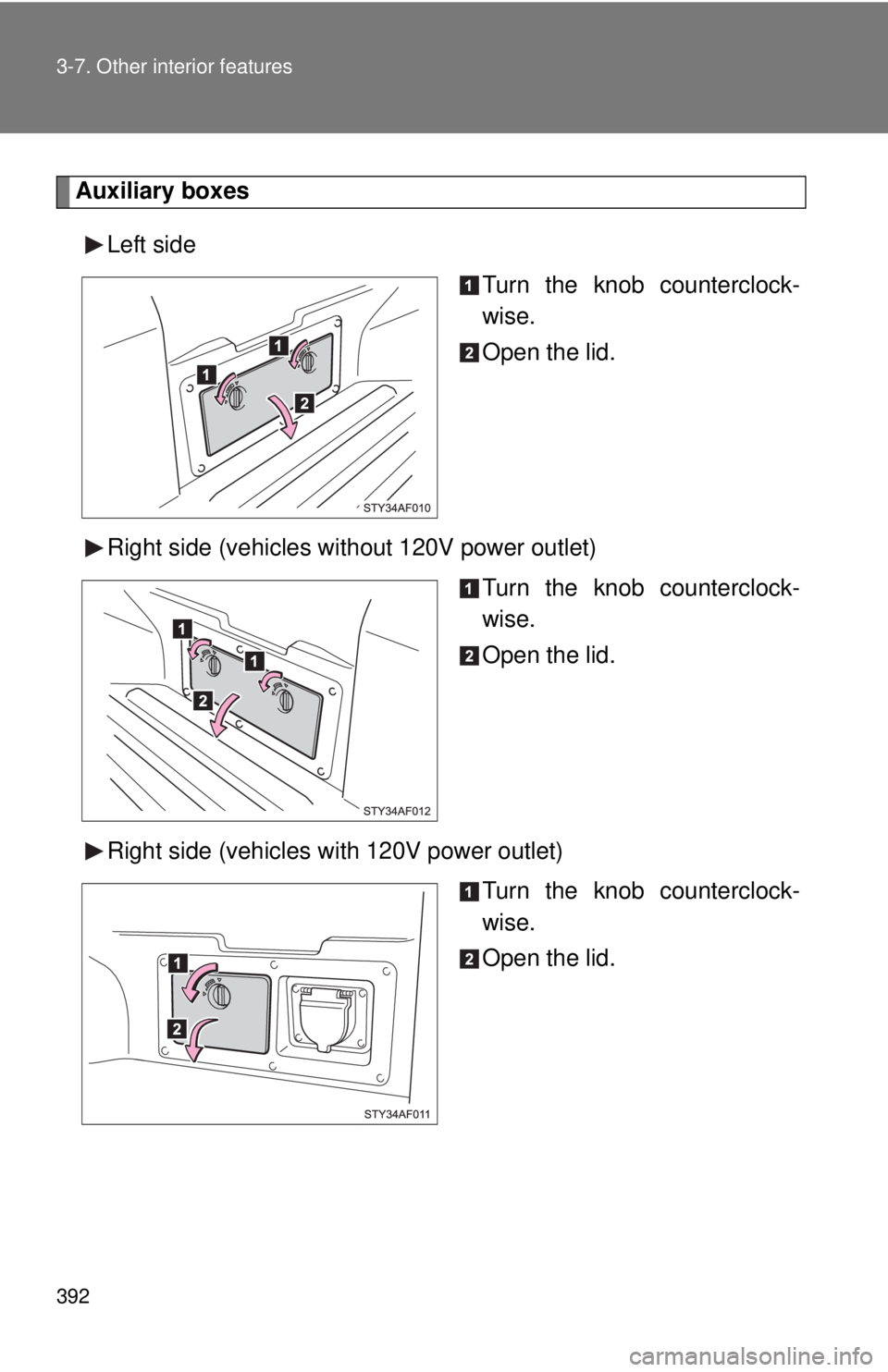 3-7. Other interior features

Auxiliary boxes

►Left side

1 Turn the knob counterclockwise.

2 Open the lid.

1
1
2
STY34AF010

►Right side (vehicles without 120V power outlet)

1 Turn the knob counterclockwise.

2 Open the lid.

1
1
2
STY34AF012

►Right side (vehicles with 120V power outlet)

1 Turn the knob counterclockwise.

2 Open the lid.

1
2
STY34AF011

392

carmanualsonline.info