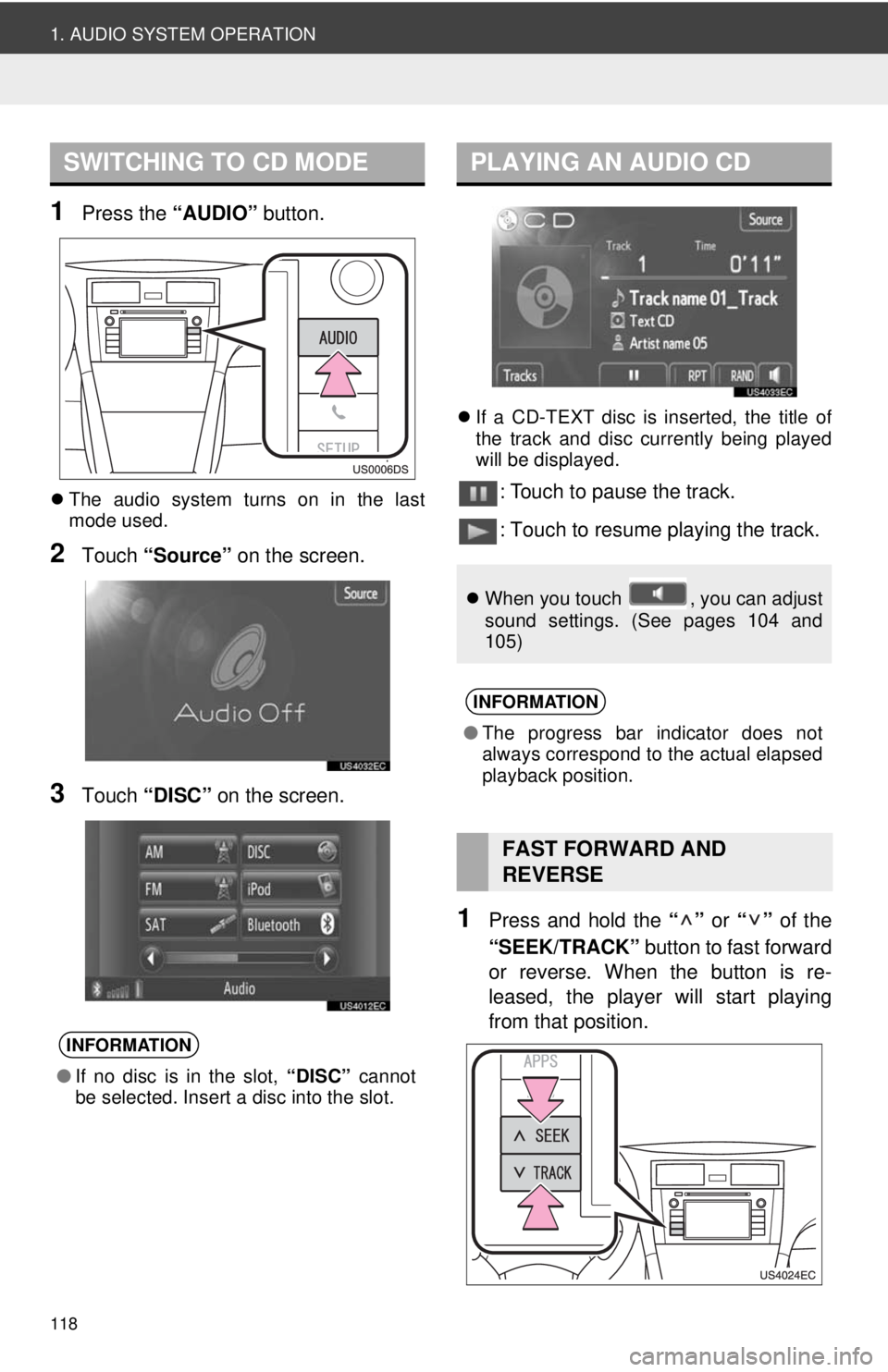 1. AUDIO SYSTEM OPERATION

SWITCHING TO CD MODE

1 Press the "AUDIO" button.

AUDIO

SETUP

US0006DS

● The audio system turns on in the last mode used.

2 Touch "Source" on the screen.

Source

Audio Off

US4032EC

3 Touch "DISC" on the screen.

AM
DISC
FM
iPod
SAT
Bluetooth
Audio

US4012EC

INFORMATION

● If no disc is in the slot, "DISC" cannot be selected. Insert a disc into the slot.

PLAYING AN AUDIO CD

CD
Source
Track
Time
1
0'11"
Track name 01_Track
Text CD
Artist name 05
Tracks
RPT
RAND

US4033EC

● If a CD-TEXT disc is inserted, the title of the track and disc currently being played will be displayed.

: Touch to pause the track.

: Touch to resume playing the track.

● When you touch , you can adjust sound settings. (See pages 104 and 105)

INFORMATION

● The progress bar indicator does not always correspond to the actual elapsed playback position.

FAST FORWARD AND REVERSE

1 Press and hold the "∧" or "∨" of the "SEEK/TRACK" button to fast forward or reverse. When the button is released, the player will start playing from that position.

APPS
∧ SEEK
∨ TRACK

US4024EC

118

carmanualsonline.info