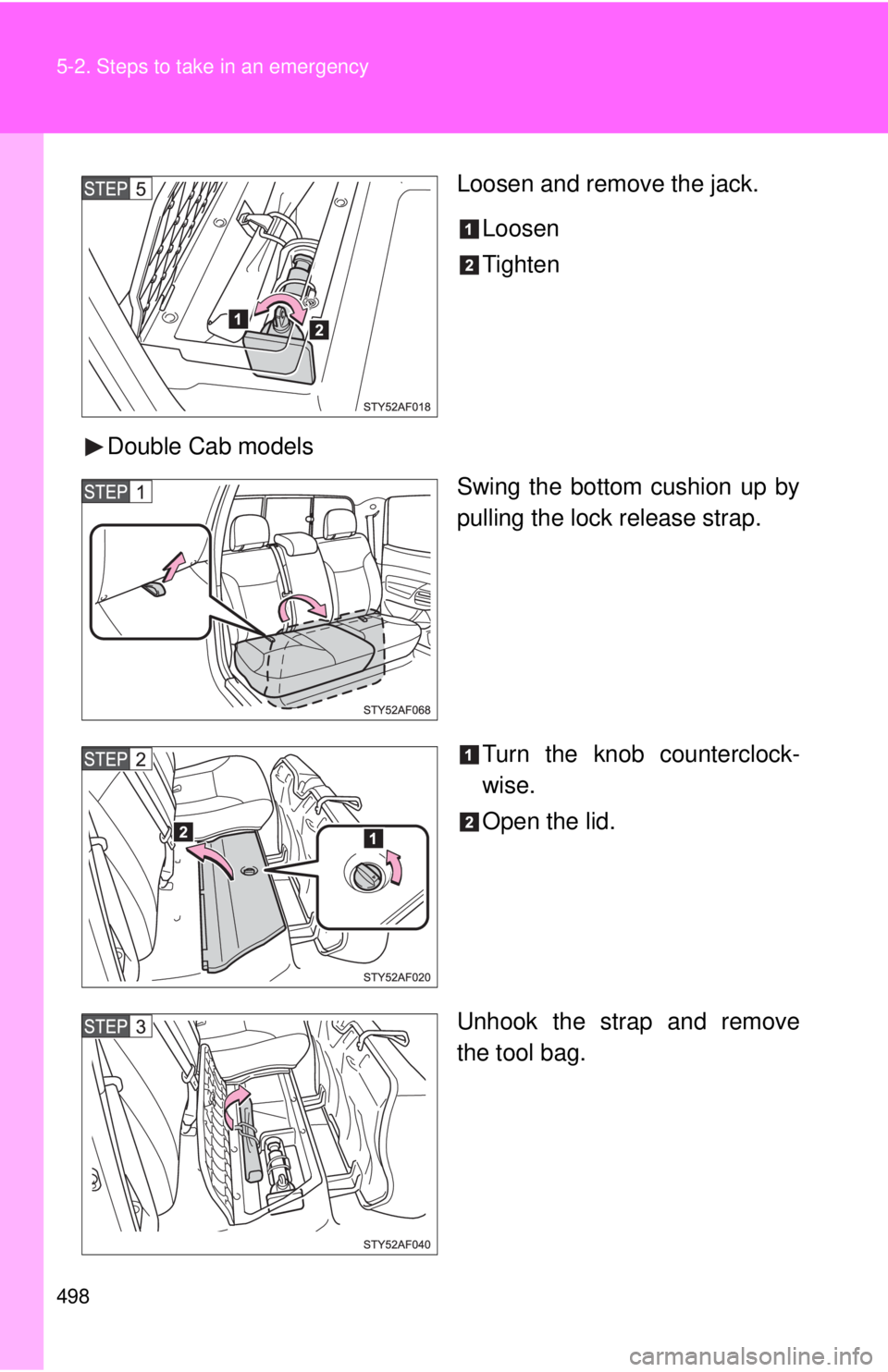 5-2. Steps to take in an emergency

STEP 5

1

2

STY52AF018

Loosen and remove the jack.

1 Loosen

2 Tighten

▶ Double Cab models

STEP 1

STY52AF068

Swing the bottom cushion up by pulling the lock release strap.

STEP 2

2

1

STY52AF020

1 Turn the knob counterclockwise.

2 Open the lid.

STEP 3

STY52AF040

Unhook the strap and remove the tool bag.

498

carmanualsonline.info