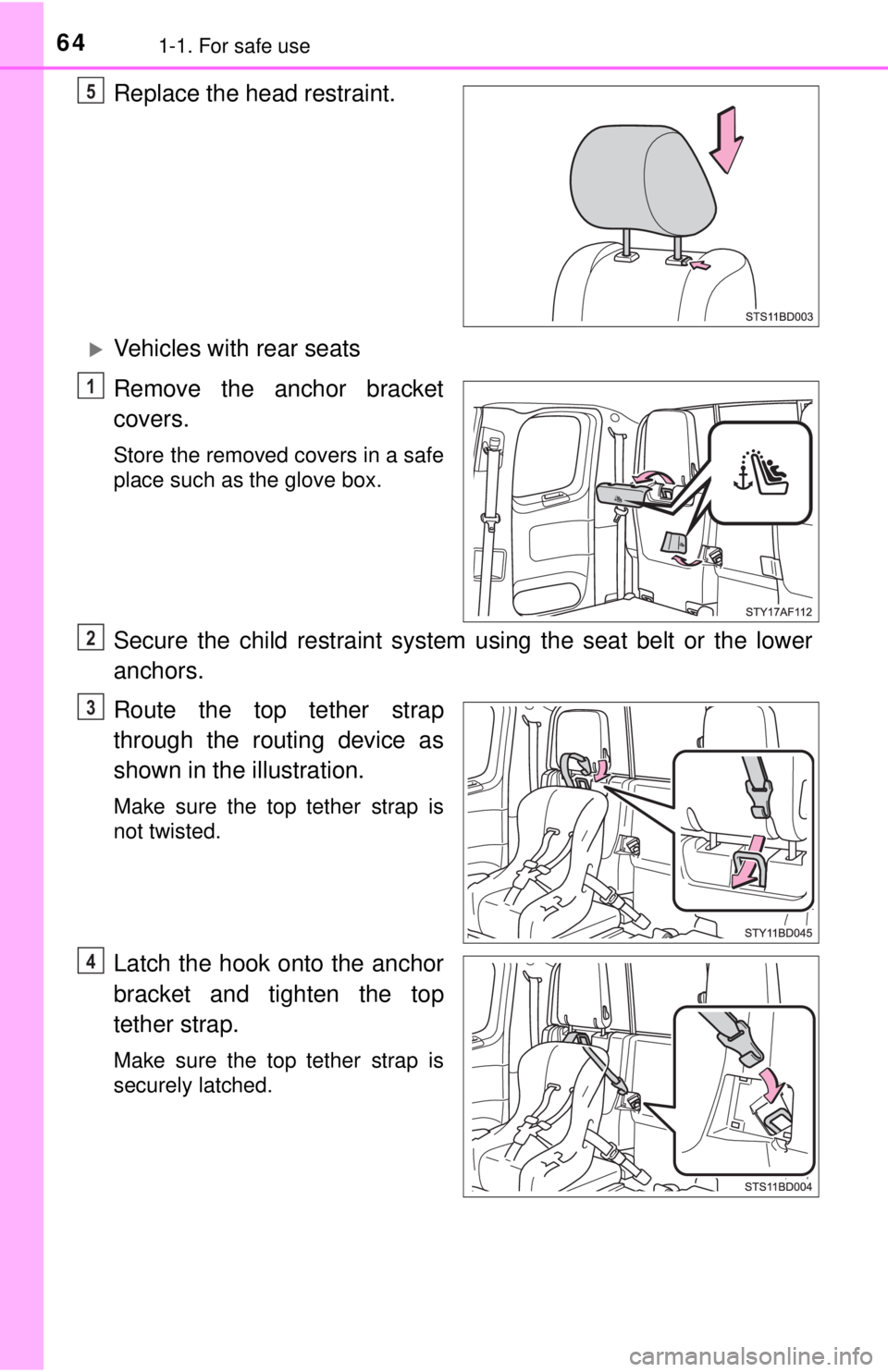 64 1-1. For safe use

5 Replace the head restraint.

STS11BD003

▶ Vehicles with rear seats

1 Remove the anchor bracket covers.

Store the removed covers in a safe place such as the glove box.

STY17AF112

2 Secure the child restraint system using the seat belt or the lower anchors.

3 Route the top tether strap through the routing device as shown in the illustration.

Make sure the top tether strap is not twisted.

STY11BD045

4 Latch the hook onto the anchor bracket and tighten the top tether strap.

Make sure the top tether strap is securely latched.

STS11BD004

carmanualsonline.info