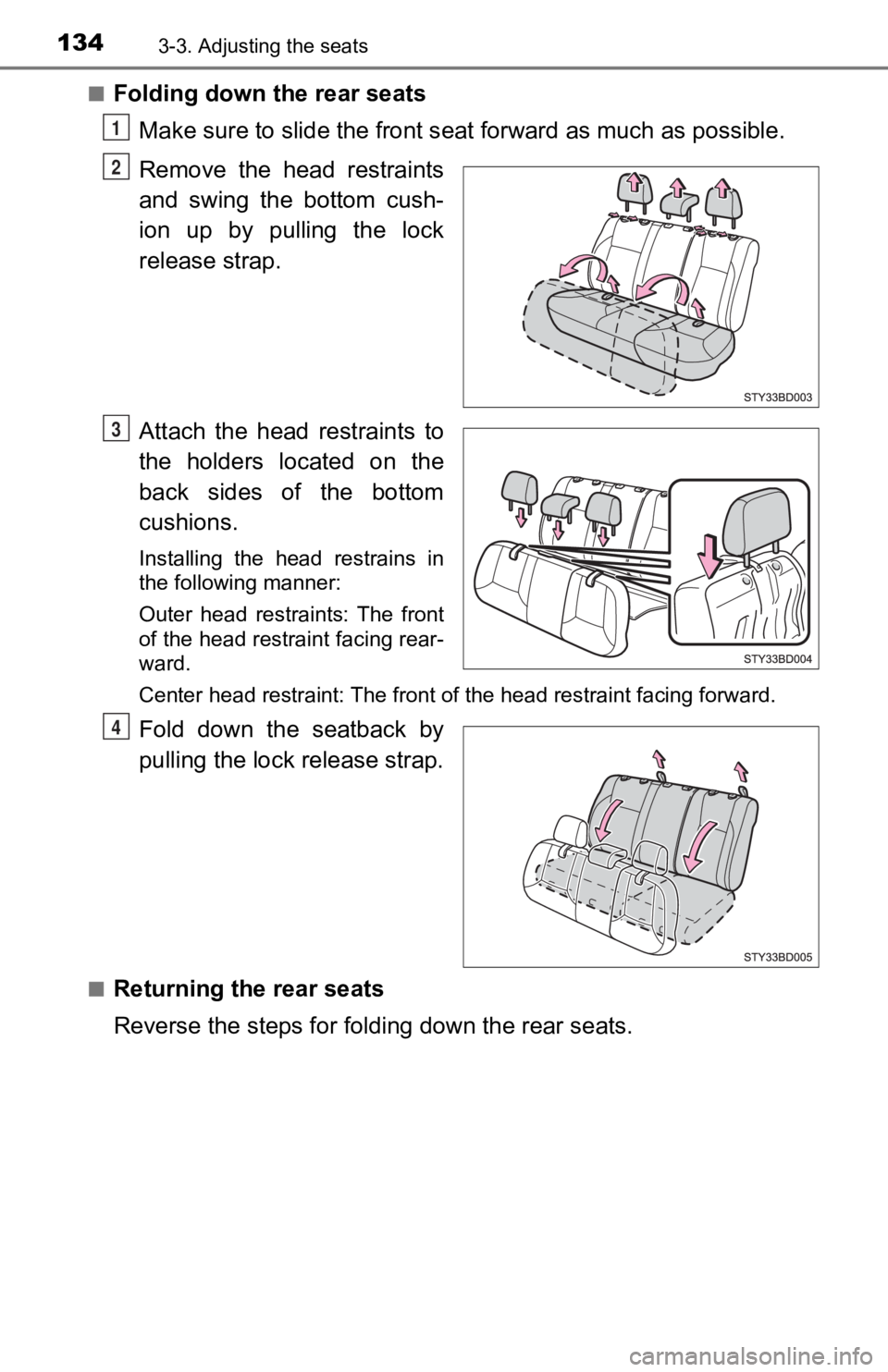 134 3-3. Adjusting the seats

■ Folding down the rear seats

1 Make sure to slide the front seat forward as much as possible.

2 Remove the head restraints and swing the bottom cushion up by pulling the lock release strap.

STY33BD003

3 Attach the head restraints to the holders located on the back sides of the bottom cushions.

Installing the head restrains in the following manner:

Outer head restraints: The front of the head restraint facing rearward.

Center head restraint: The front of the head restraint facing forward.

STY33BD004

4 Fold down the seatback by pulling the lock release strap.

STY33BD005

■ Returning the rear seats

Reverse the steps for folding down the rear seats.

carmanualsonline.info