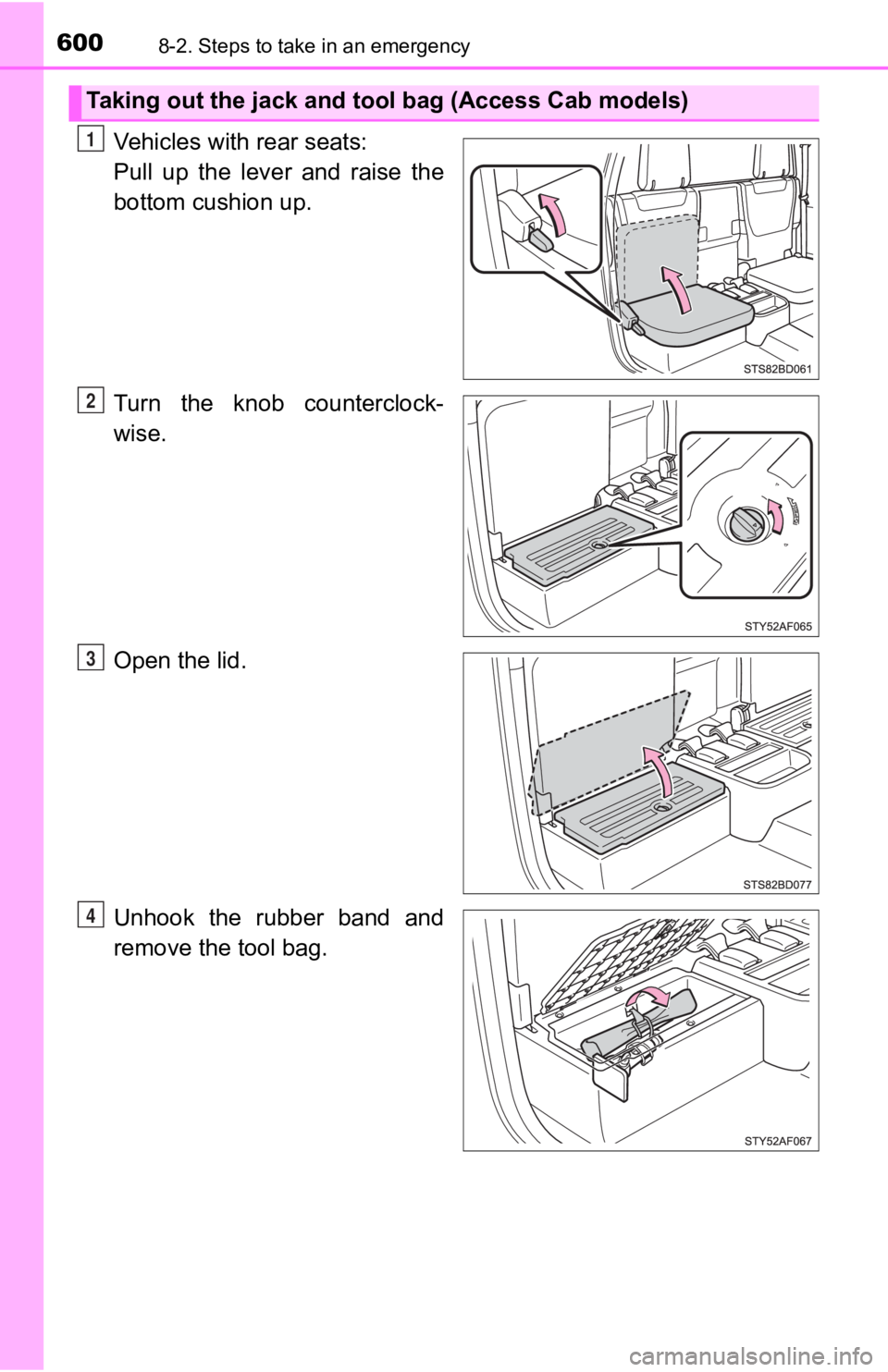 600 8-2. Steps to take in an emergency

Taking out the jack and tool bag (Access Cab models)

1 Vehicles with rear seats:
Pull up the lever and raise the bottom cushion up.

STS82BD061

2 Turn the knob counterclockwise.

STY52AF065

3 Open the lid.

STS82BD077

4 Unhook the rubber band and remove the tool bag.

STY52AF067

carmanualsonline.info