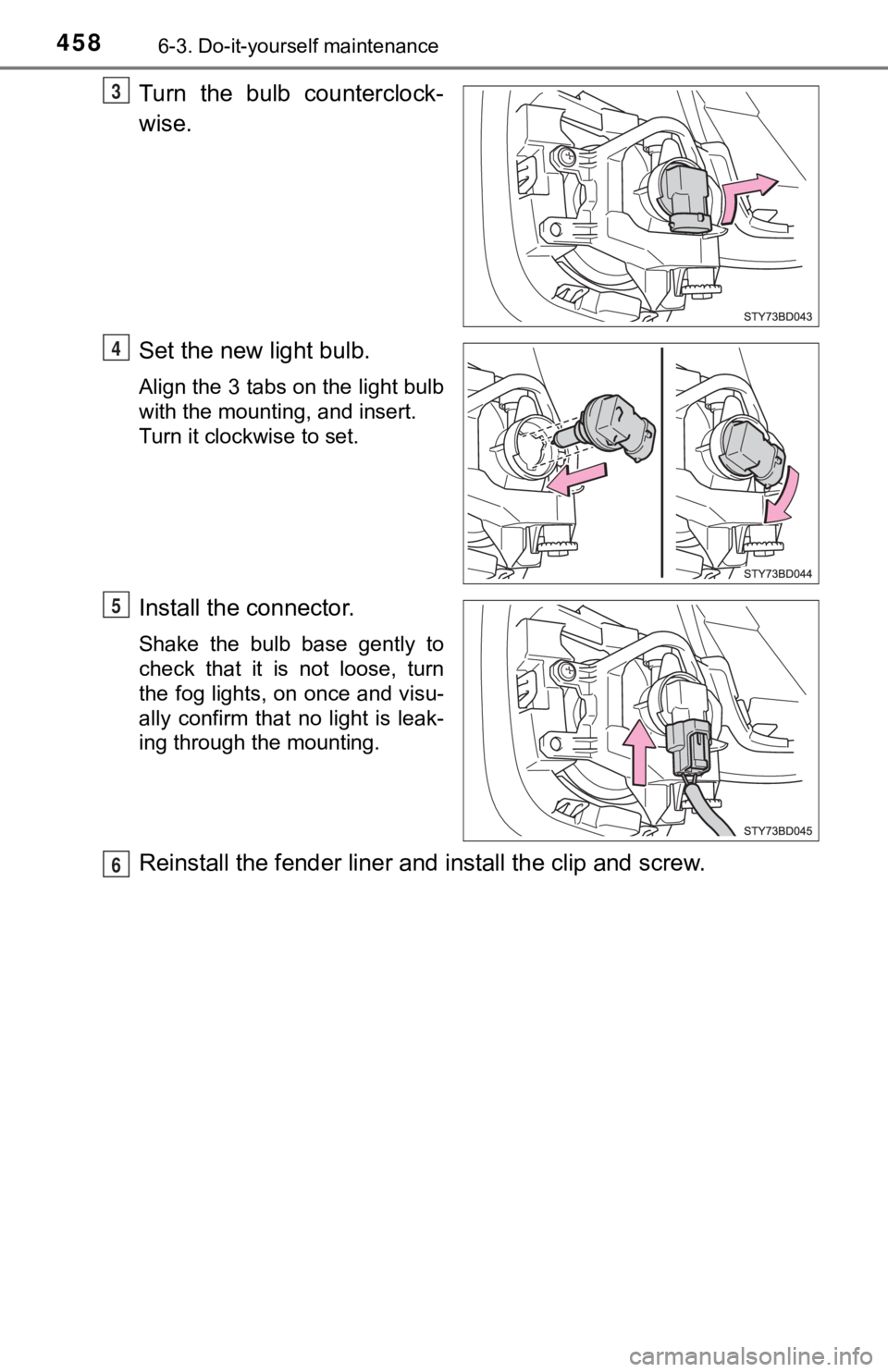 458
6-3. Do-it-yourself maintenance

3
Turn the bulb counterclockwise.

STY73BD043

4
Set the new light bulb.

Align the 3 tabs on the light bulb with the mounting, and insert. Turn it clockwise to set.

STY73BD044

5
Install the connector.

Shake the bulb base gently to check that it is not loose, turn the fog lights, on once and visually confirm that no light is leaking through the mounting.

STY73BD045

6
Reinstall the fender liner and install the clip and screw.

carmanualsonline.info