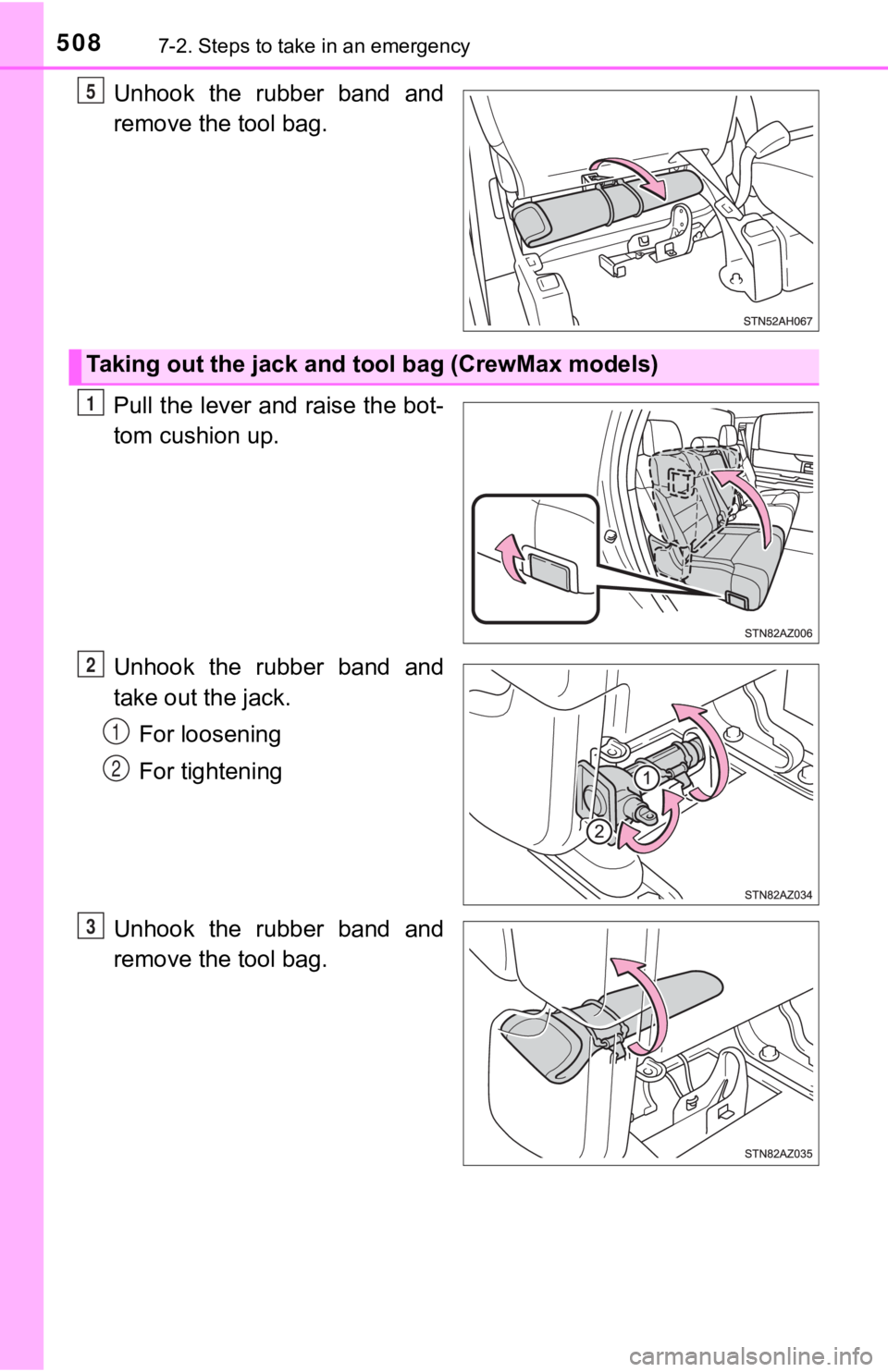 508 7-2. Steps to take in an emergency

5 Unhook the rubber band and remove the tool bag.

STN52AH067

Taking out the jack and tool bag (CrewMax models)

1 Pull the lever and raise the bottom cushion up.

STN82AZ006

2 Unhook the rubber band and take out the jack.

1 For loosening

2 For tightening

1

2

STN82AZ034

3 Unhook the rubber band and remove the tool bag.

STN82AZ035

carmanualsonline.info