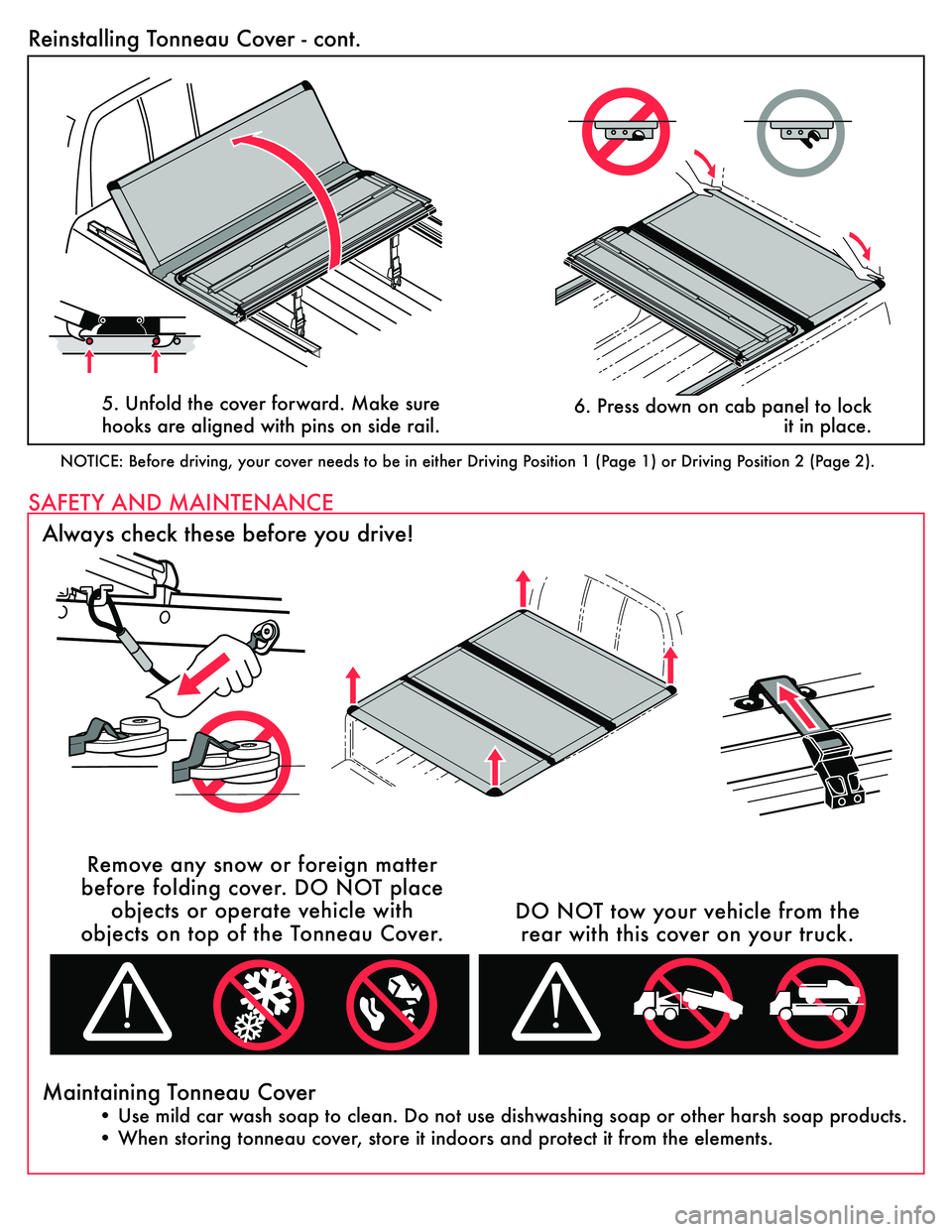 Reinstalling Tonneau Cover - cont.

5. Unfold the cover forward. Make sure hooks are aligned with pins on side rail.

6. Press down on cab panel to lock it in place.

NOTICE: Before driving, your cover needs to be in either Driving Position 1 (Page 1) or Driving Position 2 (Page 2).

SAFETY AND MAINTENANCE

Always check these before you drive!

Remove any snow or foreign matter before folding cover. DO NOT place objects or operate vehicle with objects on top of the Tonneau Cover.

DO NOT tow your vehicle from the rear with this cover on your truck.

Maintaining Tonneau Cover
• Use mild car wash soap to clean. Do not use dishwashing soap or other harsh soap products.
• When storing tonneau cover, store it indoors and protect it from the elements.

carmanualsonline.info