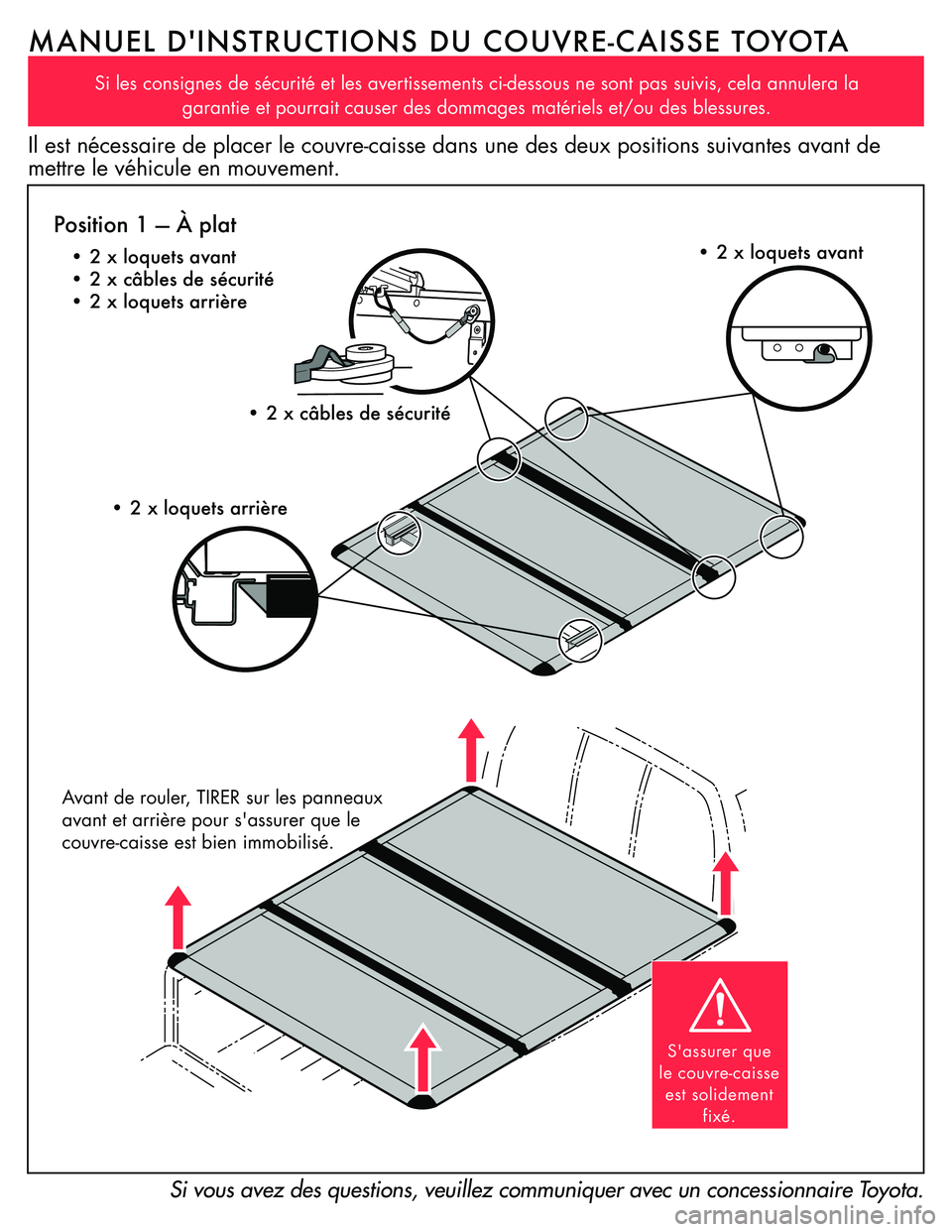 MANUEL D'INSTRUCTIONS DU COUVRE-CAISSE TOYOTA

Si les consignes de sécurité et les avertissements ci-dessous ne sont pas suivis, cela annulera la garantie et pourrait causer des dommages matériels et/ou des blessures.

Il est nécessaire de placer le couvre-caisse dans une des deux positions suivantes avant de mettre le véhicule en mouvement.

Position 1 — À plat
• 2 x loquets avant
• 2 x câbles de sécurité
• 2 x loquets arrière

• 2 x loquets avant

• 2 x câbles de sécurité

• 2 x loquets arrière

Avant de rouler, TIRER sur les panneaux avant et arrière pour s'assurer que le couvre-caisse est bien immobilisé.

S'assurer que le couvre-caisse est solidement fixé.

Si vous avez des questions, veuillez communiquer avec un concessionnaire Toyota.

carmanualsonline.info