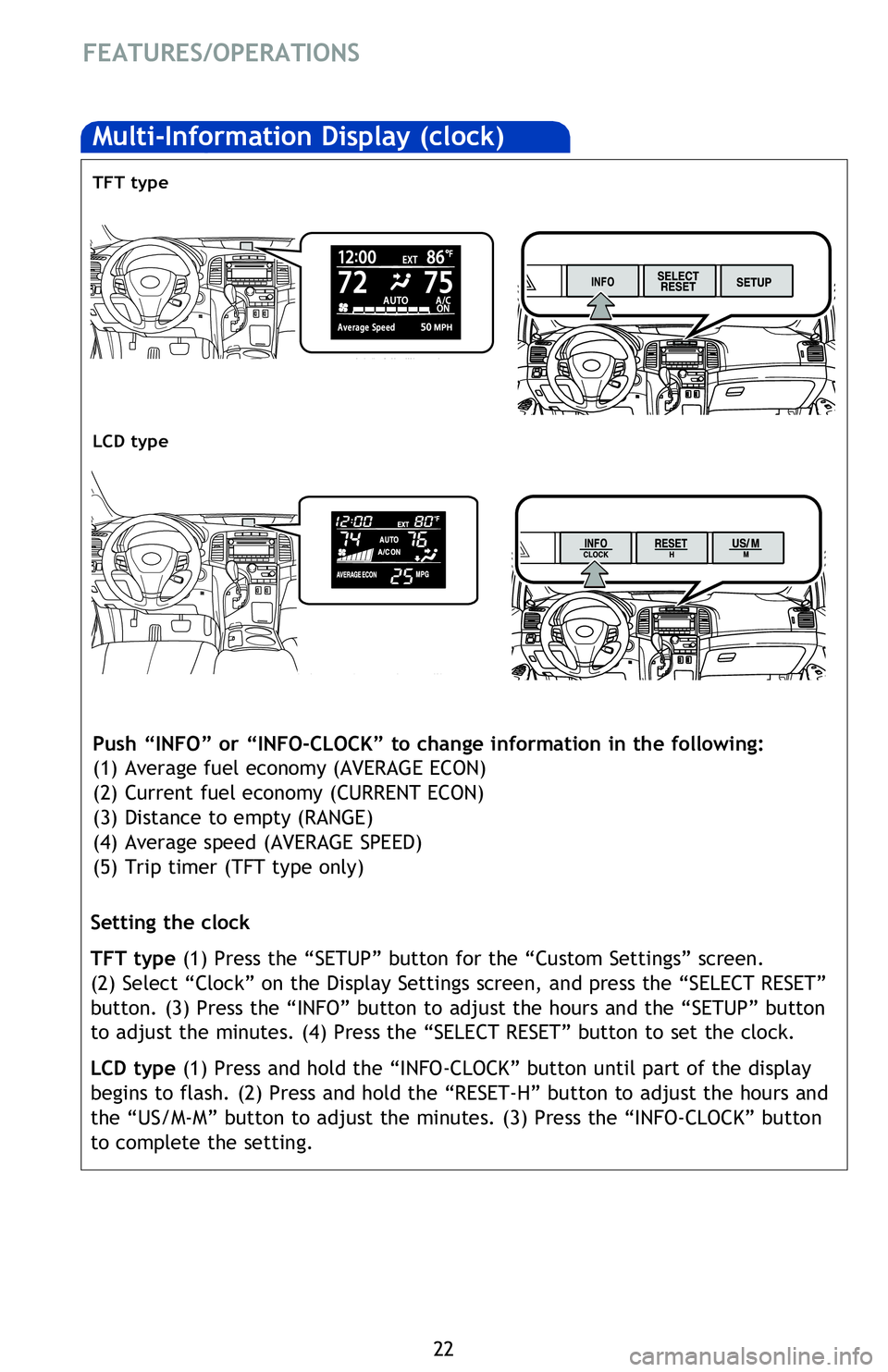 FEATURES/OPERATIONS

Multi-Information Display (clock)

TFT type

12:00 EXT 86°F
72 75
AUTO A/C ON
Average Speed 50 MPH

INFO SELECT RESET SETUP

LCD type

12:00 EXT 80°F
74 AUTO 76
A/C ON
AVERAGE ECON 25 MPG

INFO CLOCK RESET H US/M M

Push “INFO” or “INFO-CLOCK” to change information in the following:
(1) Average fuel economy (AVERAGE ECON)
(2) Current fuel economy (CURRENT ECON)
(3) Distance to empty (RANGE)
(4) Average speed (AVERAGE SPEED)
(5) Trip timer (TFT type only)

Setting the clock

TFT type (1) Press the “SETUP” button for the “Custom Settings” screen. (2) Select “Clock” on the Display Settings screen, and press the “SELECT RESET” button. (3) Press the “INFO” button to adjust the hours and the “SETUP” button to adjust the minutes. (4) Press the “SELECT RESET” button to set the clock.

LCD type (1) Press and hold the “INFO-CLOCK” button until part of the display begins to flash. (2) Press and hold the “RESET-H” button to adjust the hours and the “US/M-M” button to adjust the minutes. (3) Press the “INFO-CLOCK” button to complete the setting.

22

carmanualsonline.info