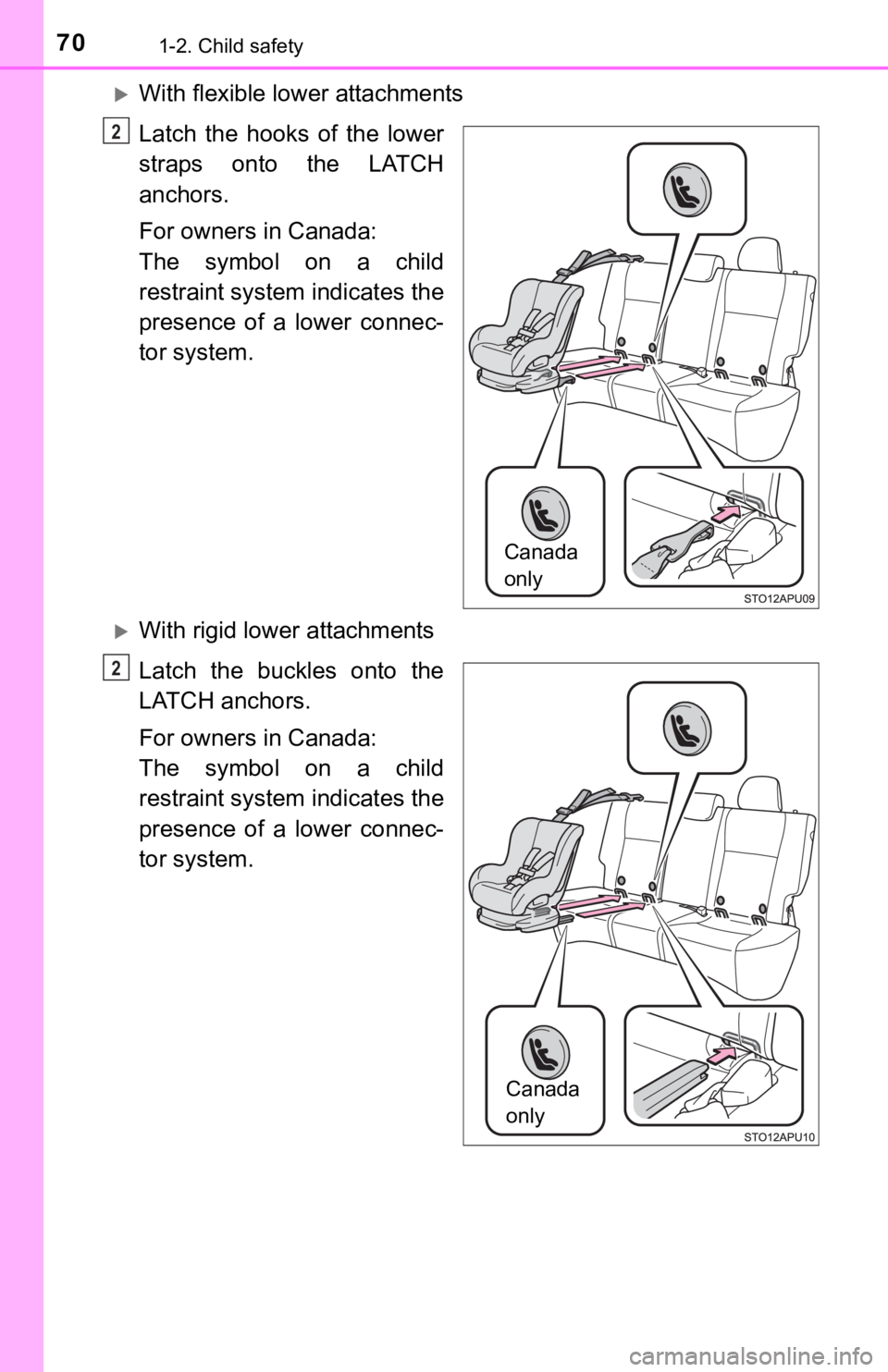 70 1-2. Child safety

With flexible lower attachments

2

Latch the hooks of the lower straps onto the LATCH anchors.

For owners in Canada:

The symbol on a child restraint system indicates the presence of a lower connector system.

Canada only

STO12APU09

With rigid lower attachments

2

Latch the buckles onto the LATCH anchors.

For owners in Canada:

The symbol on a child restraint system indicates the presence of a lower connector system.

Canada only

STO12APU10

carmanualsonline.info